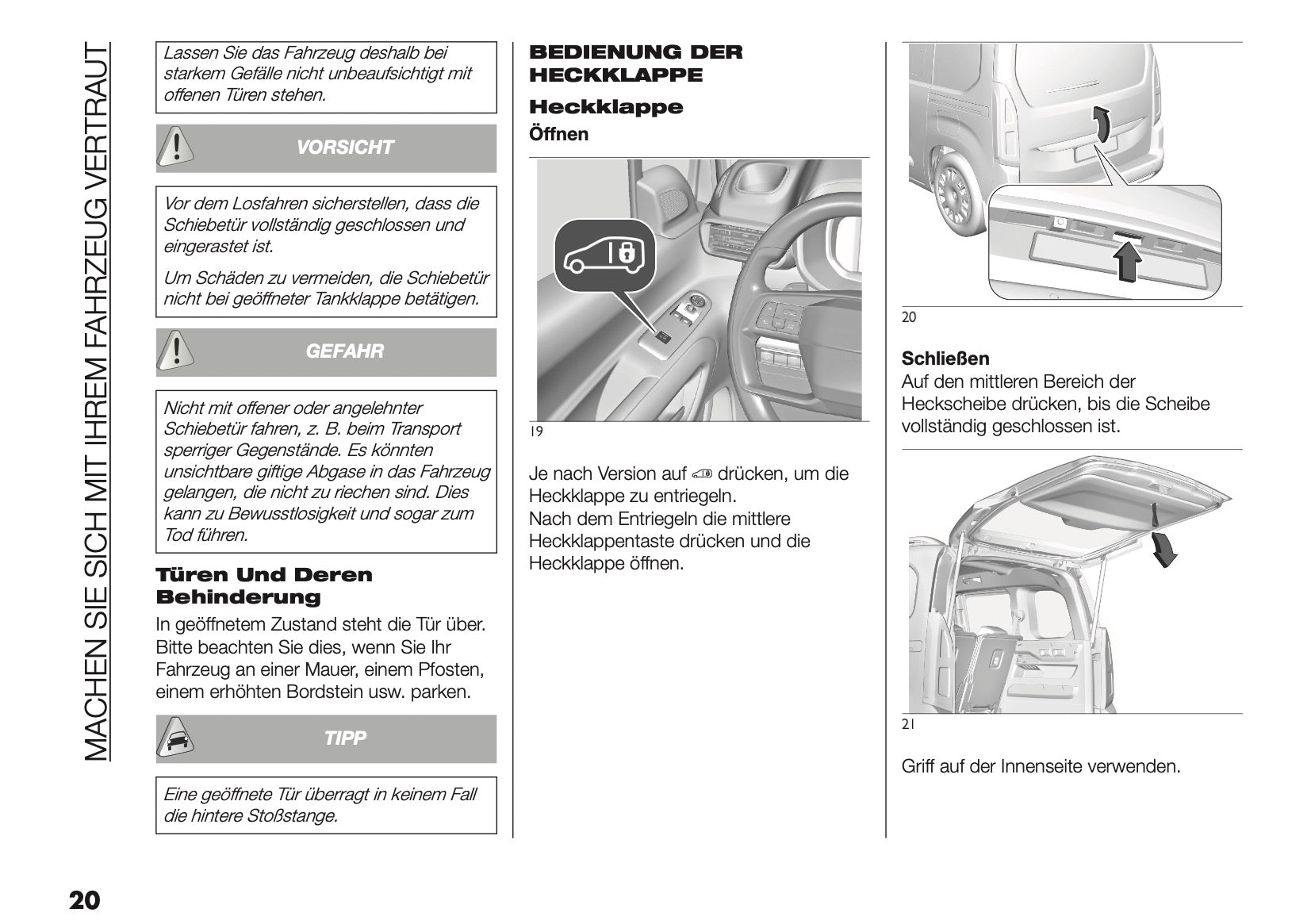 MACHEN SIE SICH MIT IHREM FAHRZEUG VERTRAUT

Lassen Sie das Fahrzeug deshalb bei starkem Gefälle nicht unbeaufsichtigt mit offenen Türen stehen.

VORSICHT

Vor dem Losfahren sicherstellen, dass die Schiebetür vollständig geschlossen und eingerastet ist.

Um Schäden zu vermeiden, die Schiebetür nicht bei geöffneter Tankklappe betätigen.

GEFAHR

Nicht mit offener oder angelehnter Schiebetür fahren, z. B. beim Transport sperriger Gegenstände. Es könnten unsichtbare giftige Abgase in das Fahrzeug gelangen, die nicht zu riechen sind. Dies kann zu Bewusstlosigkeit und sogar zum Tod führen.

Türen Und Deren Behinderung

In geöffnetem Zustand steht die Tür über. Bitte beachten Sie dies, wenn Sie Ihr Fahrzeug an einer Mauer, einem Pfosten, einem erhöhten Bordstein usw. parken.

TIPP

Eine geöffnete Tür überragt in keinem Fall die hintere Stoßstange.

BEDIENUNG DER HECKKLAPPE

Heckklappe

Öffnen

19

Je nach Version auf drücken, um die Heckklappe zu entriegeln.
Nach dem Entriegeln die mittlere Heckklappentaste drücken und die Heckklappe öffnen.

20

Schließen
Auf den mittleren Bereich der Heckscheibe drücken, bis die Scheibe vollständig geschlossen ist.

21

Griff auf der Innenseite verwenden.

20