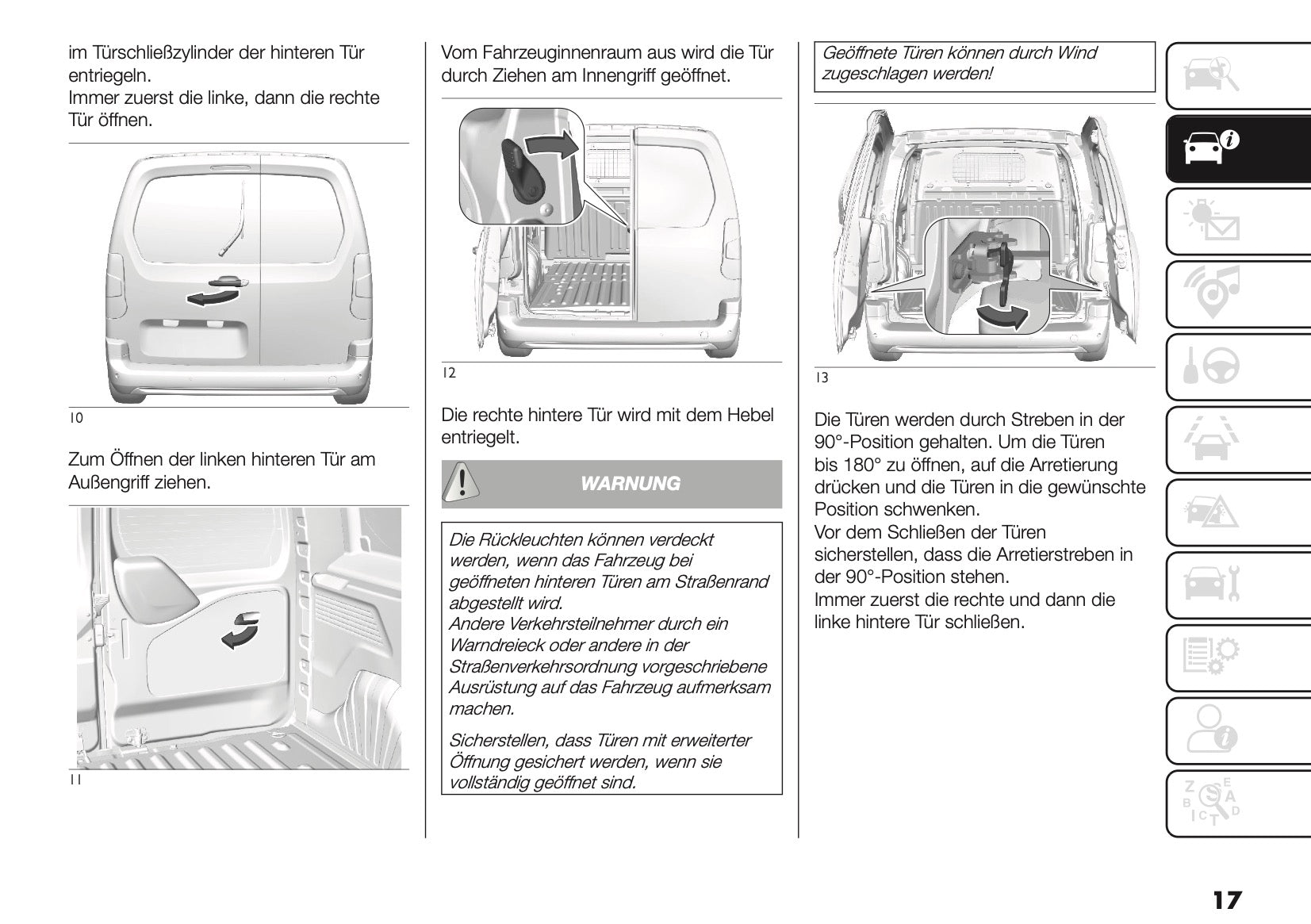 im Türschließzylinder der hinteren Tür entriegeln.
Immer zuerst die linke, dann die rechte Tür öffnen.

10

Zum Öffnen der linken hinteren Tür am Außengriff ziehen.

11

Vom Fahrzeuginnenraum aus wird die Tür durch Ziehen am Innengriff geöffnet.

12

Die rechte hintere Tür wird mit dem Hebel entriegelt.

WARNUNG

Die Rückleuchten können verdeckt werden, wenn das Fahrzeug bei geöffneten hinteren Türen am Straßenrand abgestellt wird.
Andere Verkehrsteilnehmer durch ein Warndreieck oder andere in der Straßenverkehrsordnung vorgeschriebene Ausrüstung auf das Fahrzeug aufmerksam machen.

Sicherstellen, dass Türen mit erweiterter Öffnung gesichert werden, wenn sie vollständig geöffnet sind.

Geöffnete Türen können durch Wind zugeschlagen werden!

13

Die Türen werden durch Streben in der 90°-Position gehalten. Um die Türen bis 180° zu öffnen, auf die Arretierung drücken und die Türen in die gewünschte Position schwenken.
Vor dem Schließen der Türen sicherstellen, dass die Arretierstreben in der 90°-Position stehen.
Immer zuerst die rechte und dann die linke hintere Tür schließen.

17