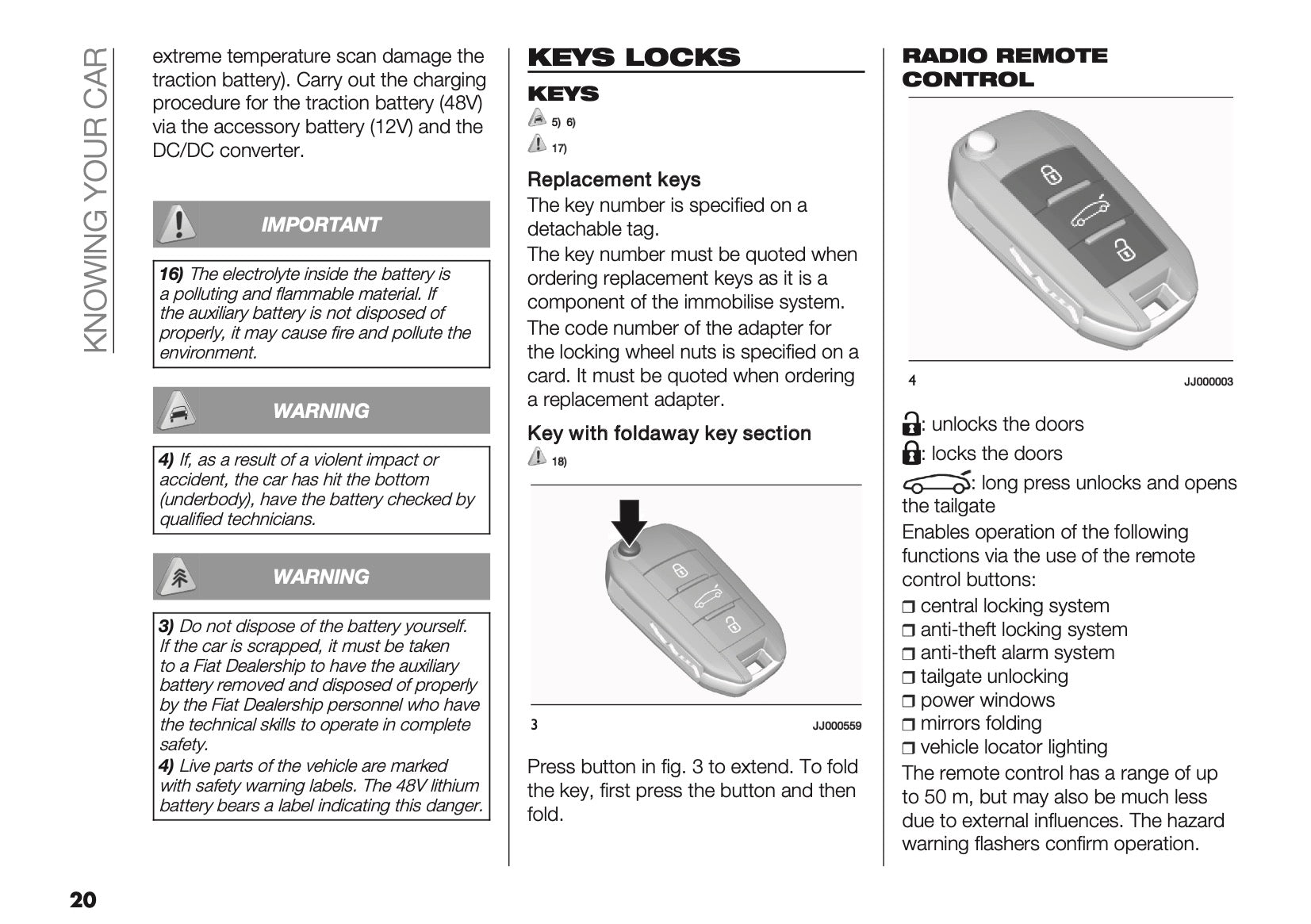 KNOWING YOUR CAR

extreme temperature scan damage the traction battery). Carry out the charging procedure for the traction battery (48V) via the accessory battery (12V) and the DC/DC converter.

IMPORTANT

16) The electrolyte inside the battery is a polluting and flammable material. If the auxiliary battery is not disposed of properly, it may cause fire and pollute the environment.

WARNING

4) If, as a result of a violent impact or accident, the car has hit the bottom (underbody), have the battery checked by qualified technicians.

WARNING

3) Do not dispose of the battery yourself. If the car is scrapped, it must be taken to a Fiat Dealership to have the auxiliary battery removed and disposed of properly by the Fiat Dealership personnel who have the technical skills to operate in complete safety.
4) Live parts of the vehicle are marked with safety warning labels. The 48V lithium battery bears a label indicating this danger.

KEYS LOCKS

KEYS

5) 6)
17)

Replacement keys
The key number is specified on a detachable tag.
The key number must be quoted when ordering replacement keys as it is a component of the immobilise system.
The code number of the adapter for the locking wheel nuts is specified on a card. It must be quoted when ordering a replacement adapter.

Key with foldaway key section
18)

3 JJ000559

Press button in fig. 3 to extend. To fold the key, first press the button and then fold.

RADIO REMOTE CONTROL

4 JJ000003

: unlocks the doors
: locks the doors
: long press unlocks and opens the tailgate
Enables operation of the following functions via the use of the remote control buttons:
❒ central locking system
❒ anti-theft locking system
❒ anti-theft alarm system
❒ tailgate unlocking
❒ power windows
❒ mirrors folding
❒ vehicle locator lighting
The remote control has a range of up to 50 m, but may also be much less due to external influences. The hazard warning flashers confirm operation.

20