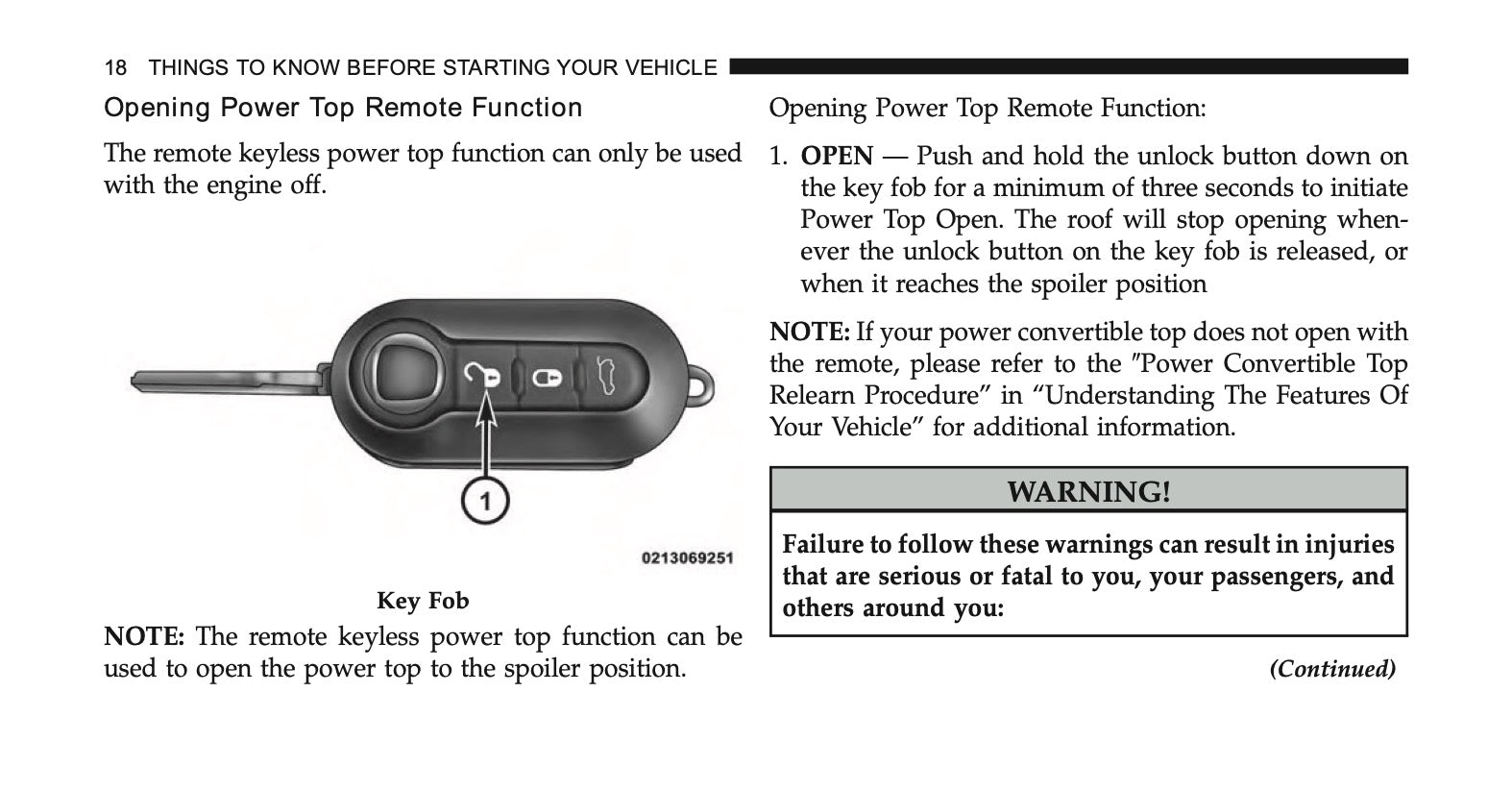 18 THINGS TO KNOW BEFORE STARTING YOUR VEHICLE

Opening Power Top Remote Function

The remote keyless power top function can only be used with the engine off.

1

0213069251

Key Fob

NOTE: The remote keyless power top function can be used to open the power top to the spoiler position.

Opening Power Top Remote Function:

1. OPEN — Push and hold the unlock button down on the key fob for a minimum of three seconds to initiate Power Top Open. The roof will stop opening whenever the unlock button on the key fob is released, or when it reaches the spoiler position

NOTE: If your power convertible top does not open with the remote, please refer to the ″Power Convertible Top Relearn Procedure” in “Understanding The Features Of Your Vehicle” for additional information.

WARNING!

Failure to follow these warnings can result in injuries that are serious or fatal to you, your passengers, and others around you:

(Continued)