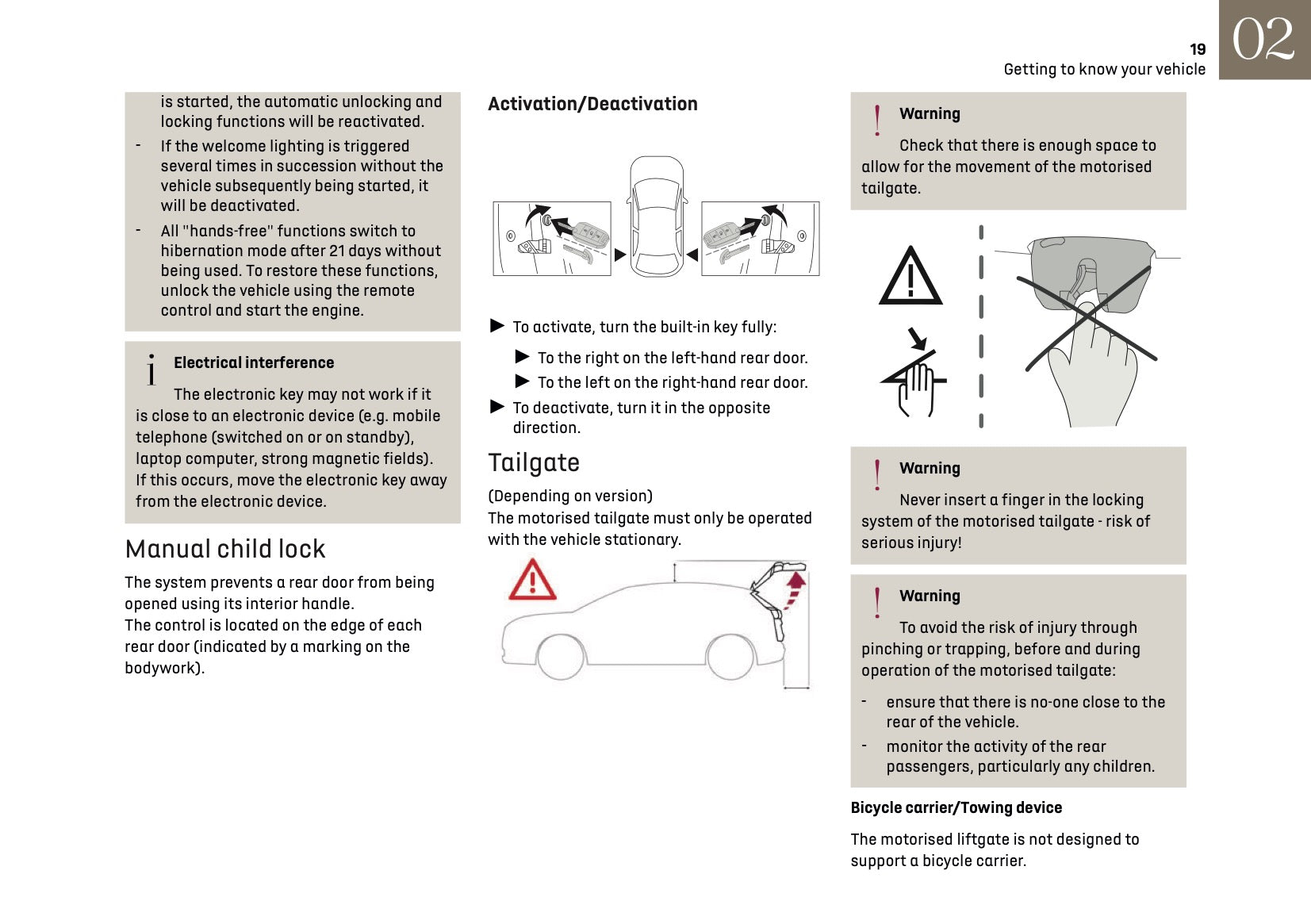 19
Getting to know your vehicle

02

is started, the automatic unlocking and locking functions will be reactivated.

- If the welcome lighting is triggered several times in succession without the vehicle subsequently being started, it will be deactivated.
- All "hands-free" functions switch to hibernation mode after 21 days without being used. To restore these functions, unlock the vehicle using the remote control and start the engine.

Electrical interference

The electronic key may not work if it is close to an electronic device (e.g. mobile telephone (switched on or on standby), laptop computer, strong magnetic fields).
If this occurs, move the electronic key away from the electronic device.

Manual child lock

The system prevents a rear door from being opened using its interior handle.
The control is located on the edge of each rear door (indicated by a marking on the bodywork).

Activation/Deactivation

► To activate, turn the built-in key fully:

► To the right on the left-hand rear door.
► To the left on the right-hand rear door.

► To deactivate, turn it in the opposite direction.

Tailgate

(Depending on version)
The motorised tailgate must only be operated with the vehicle stationary.

Warning

Check that there is enough space to allow for the movement of the motorised tailgate.

Warning

Never insert a finger in the locking system of the motorised tailgate - risk of serious injury!

Warning

To avoid the risk of injury through pinching or trapping, before and during operation of the motorised tailgate:

- ensure that there is no-one close to the rear of the vehicle.
- monitor the activity of the rear passengers, particularly any children.

Bicycle carrier/Towing device

The motorised liftgate is not designed to support a bicycle carrier.