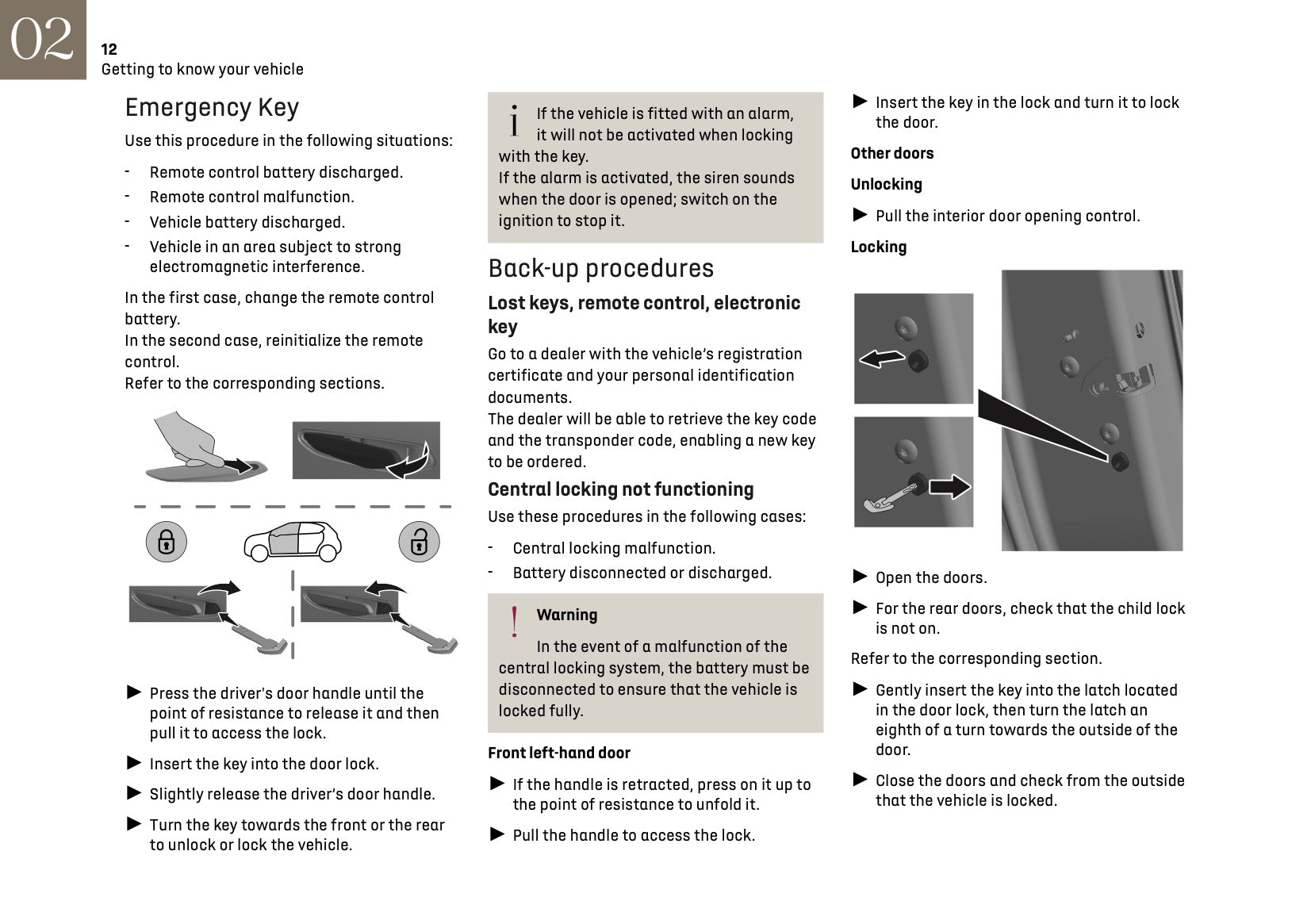 02

12
Getting to know your vehicle

Emergency Key

Use this procedure in the following situations:

- Remote control battery discharged.
- Remote control malfunction.
- Vehicle battery discharged.
- Vehicle in an area subject to strong electromagnetic interference.

In the first case, change the remote control battery.
In the second case, reinitialize the remote control.
Refer to the corresponding sections.

► Press the driver's door handle until the point of resistance to release it and then pull it to access the lock.

► Insert the key into the door lock.

► Slightly release the driver's door handle.

► Turn the key towards the front or the rear to unlock or lock the vehicle.

i If the vehicle is fitted with an alarm, it will not be activated when locking with the key.
If the alarm is activated, the siren sounds when the door is opened; switch on the ignition to stop it.

Back-up procedures

Lost keys, remote control, electronic key

Go to a dealer with the vehicle's registration certificate and your personal identification documents.
The dealer will be able to retrieve the key code and the transponder code, enabling a new key to be ordered.

Central locking not functioning

Use these procedures in the following cases:

- Central locking malfunction.
- Battery disconnected or discharged.

! Warning

In the event of a malfunction of the central locking system, the battery must be disconnected to ensure that the vehicle is locked fully.

Front left-hand door

► If the handle is retracted, press on it up to the point of resistance to unfold it.

► Pull the handle to access the lock.

► Insert the key in the lock and turn it to lock the door.

Other doors

Unlocking

► Pull the interior door opening control.

Locking

► Open the doors.

► For the rear doors, check that the child lock is not on.

Refer to the corresponding section.

► Gently insert the key into the latch located in the door lock, then turn the latch an eighth of a turn towards the outside of the door.

► Close the doors and check from the outside that the vehicle is locked.