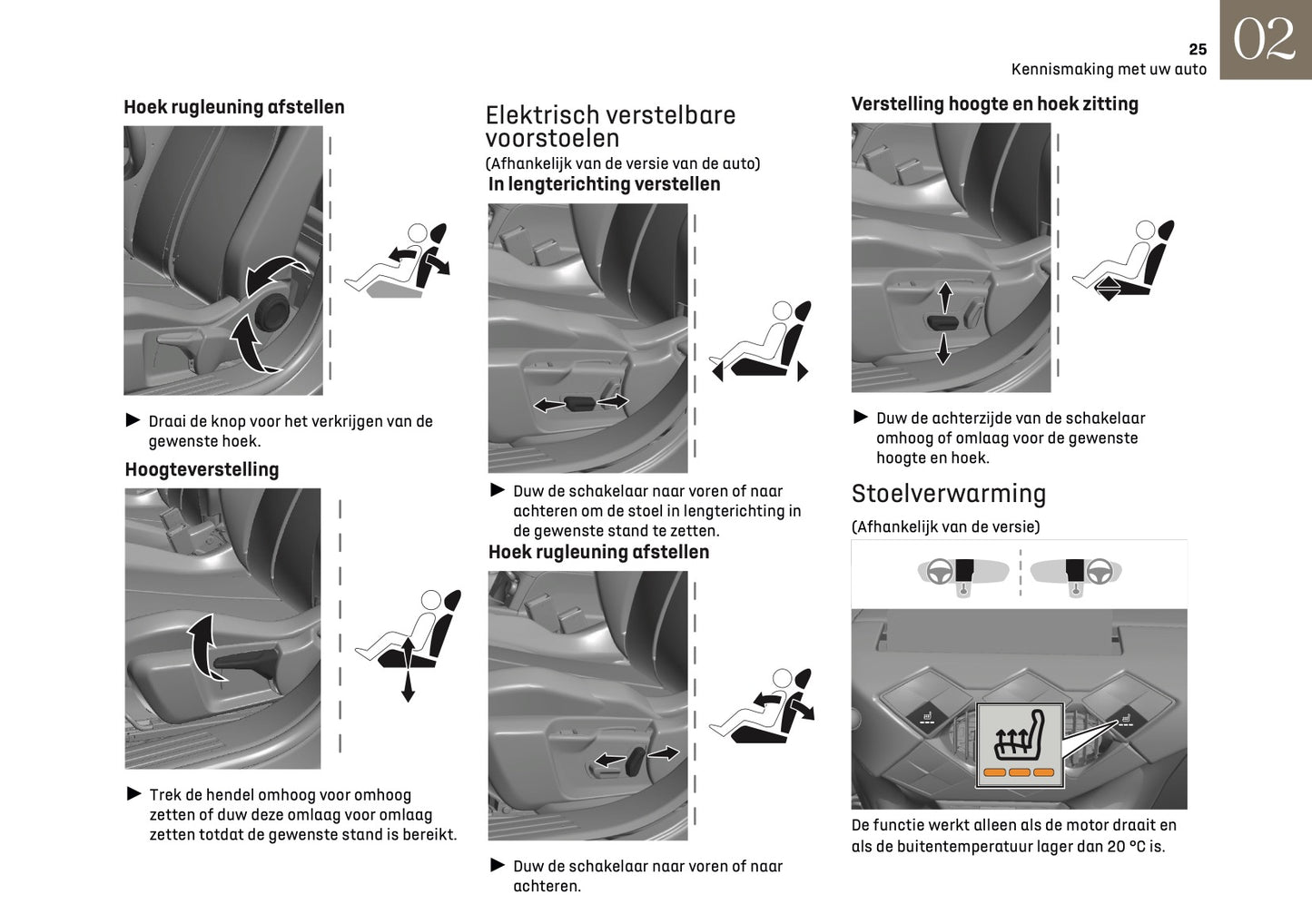 25
Kennismaking met uw auto
02

Hoek rugleuning afstellen

► Draai de knop voor het verkrijgen van de gewenste hoek.

Hoogteverstelling

► Trek de hendel omhoog voor omhoog zetten of duw deze omlaag voor omlaag zetten totdat de gewenste stand is bereikt.

Elektrisch verstelbare voorstoelen

(Afhankelijk van de versie van de auto)

In lengterichting verstellen

► Duw de schakelaar naar voren of naar achteren om de stoel in lengterichting in de gewenste stand te zetten.

Hoek rugleuning afstellen

► Duw de schakelaar naar voren of naar achteren.

Verstelling hoogte en hoek zitting

► Duw de achterzijde van de schakelaar omhoog of omlaag voor de gewenste hoogte en hoek.

Stoelverwarming

(Afhankelijk van de versie)

De functie werkt alleen als de motor draait en als de buitentemperatuur lager dan 20 °C is.