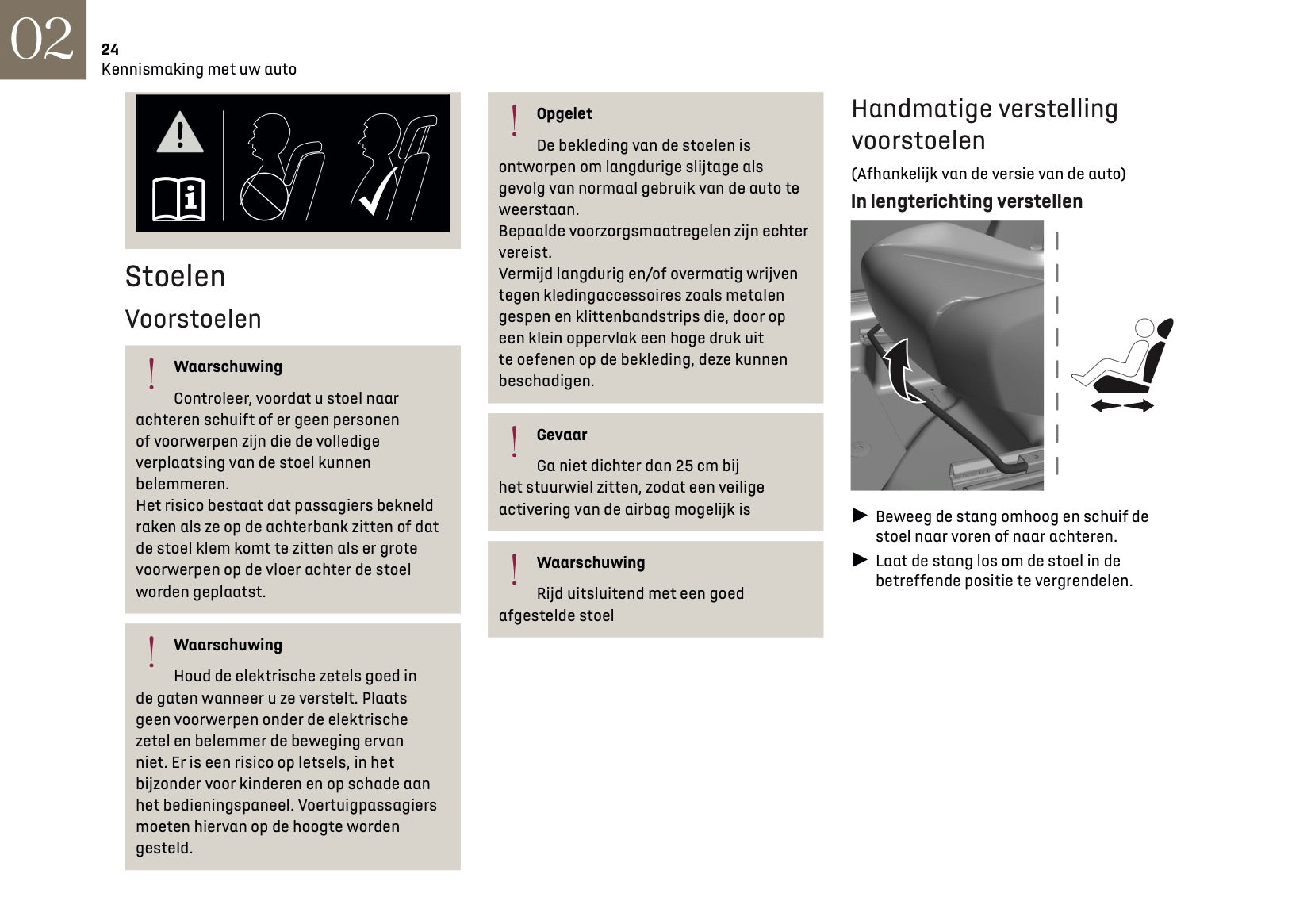 02

24
Kennismaking met uw auto

Stoelen

Voorstoelen

Waarschuwing

Controleer, voordat u stoel naar achteren schuift of er geen personen of voorwerpen zijn die de volledige verplaatsing van de stoel kunnen belemmeren.
Het risico bestaat dat passagiers bekneld raken als ze op de achterbank zitten of dat de stoel klem komt te zitten als er grote voorwerpen op de vloer achter de stoel worden geplaatst.

Waarschuwing

Houd de elektrische zetels goed in de gaten wanneer u ze verstelt. Plaats geen voorwerpen onder de elektrische zetel en belemmer de beweging ervan niet. Er is een risico op letsels, in het bijzonder voor kinderen en op schade aan het bedieningspaneel. Voertuigpassagiers moeten hiervan op de hoogte worden gesteld.

Opgelet

De bekleding van de stoelen is ontworpen om langdurige slijtage als gevolg van normaal gebruik van de auto te weerstaan.
Bepaalde voorzorgsmaatregelen zijn echter vereist.
Vermijd langdurig en/of overmatig wrijven tegen kledingaccessoires zoals metalen gespen en klittenbandstrips die, door op een klein oppervlak een hoge druk uit te oefenen op de bekleding, deze kunnen beschadigen.

Gevaar

Ga niet dichter dan 25 cm bij het stuurwiel zitten, zodat een veilige activering van de airbag mogelijk is

Waarschuwing

Rijd uitsluitend met een goed afgestelde stoel

Handmatige verstelling voorstoelen

(Afhankelijk van de versie van de auto)

In lengterichting verstellen

► Beweeg de stang omhoog en schuif de stoel naar voren of naar achteren.
► Laat de stang los om de stoel in de betreffende positie te vergrendelen.