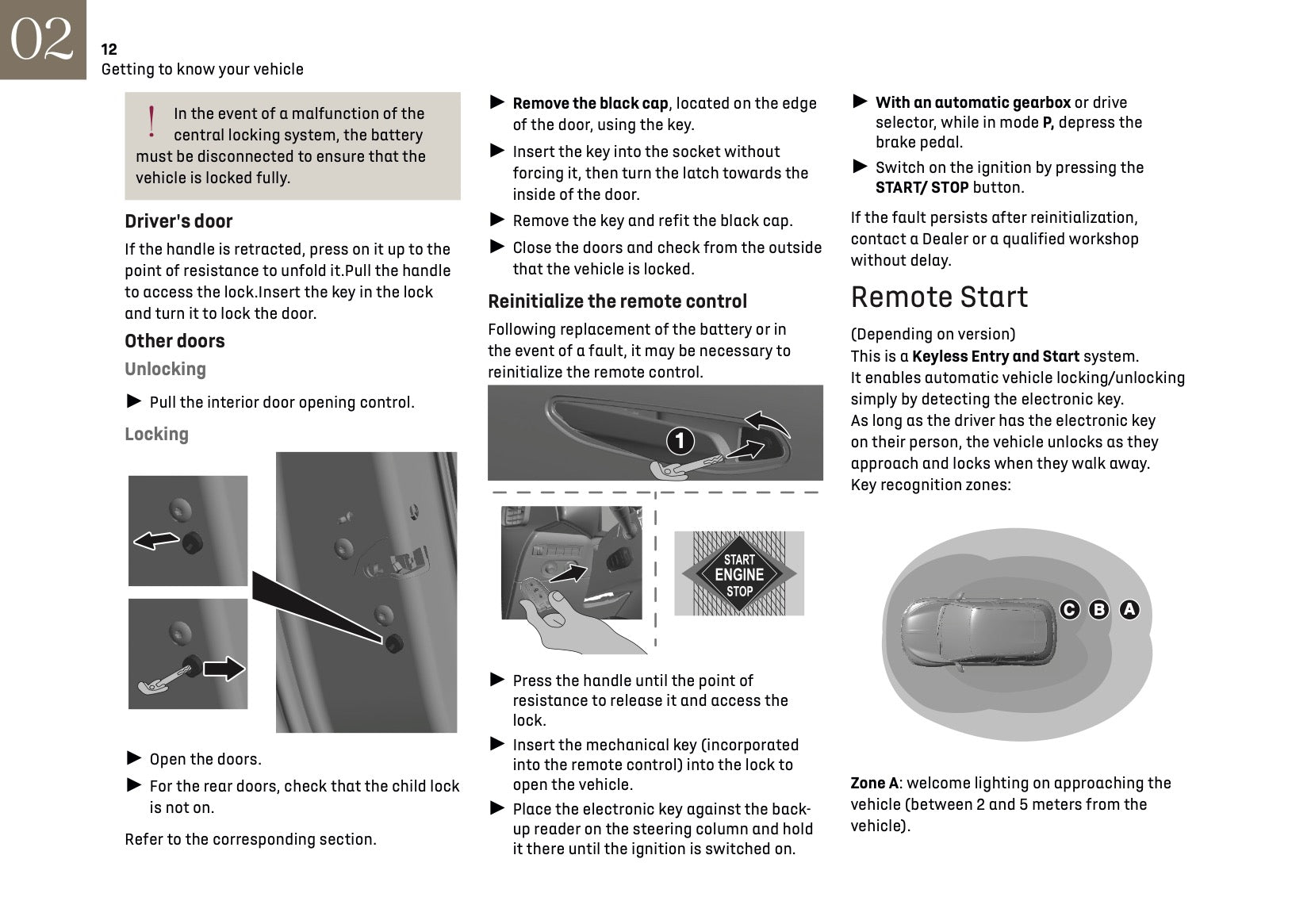 02

12
Getting to know your vehicle

! In the event of a malfunction of the central locking system, the battery must be disconnected to ensure that the vehicle is locked fully.

Driver's door

If the handle is retracted, press on it up to the point of resistance to unfold it.Pull the handle to access the lock.Insert the key in the lock and turn it to lock the door.

Other doors

Unlocking

► Pull the interior door opening control.

Locking

► Open the doors.

► For the rear doors, check that the child lock is not on.

Refer to the corresponding section.

► Remove the black cap, located on the edge of the door, using the key.

► Insert the key into the socket without forcing it, then turn the latch towards the inside of the door.

► Remove the key and refit the black cap.

► Close the doors and check from the outside that the vehicle is locked.

Reinitialize the remote control

Following replacement of the battery or in the event of a fault, it may be necessary to reinitialize the remote control.

1

START ENGINE STOP

► Press the handle until the point of resistance to release it and access the lock.

► Insert the mechanical key (incorporated into the remote control) into the lock to open the vehicle.

► Place the electronic key against the back-up reader on the steering column and hold it there until the ignition is switched on.

► With an automatic gearbox or drive selector, while in mode P, depress the brake pedal.

► Switch on the ignition by pressing the START/ STOP button.

If the fault persists after reinitialization, contact a Dealer or a qualified workshop without delay.

Remote Start

(Depending on version)
This is a Keyless Entry and Start system.
It enables automatic vehicle locking/unlocking simply by detecting the electronic key.
As long as the driver has the electronic key on their person, the vehicle unlocks as they approach and locks when they walk away.
Key recognition zones:

C B A

Zone A: welcome lighting on approaching the vehicle (between 2 and 5 meters from the vehicle).