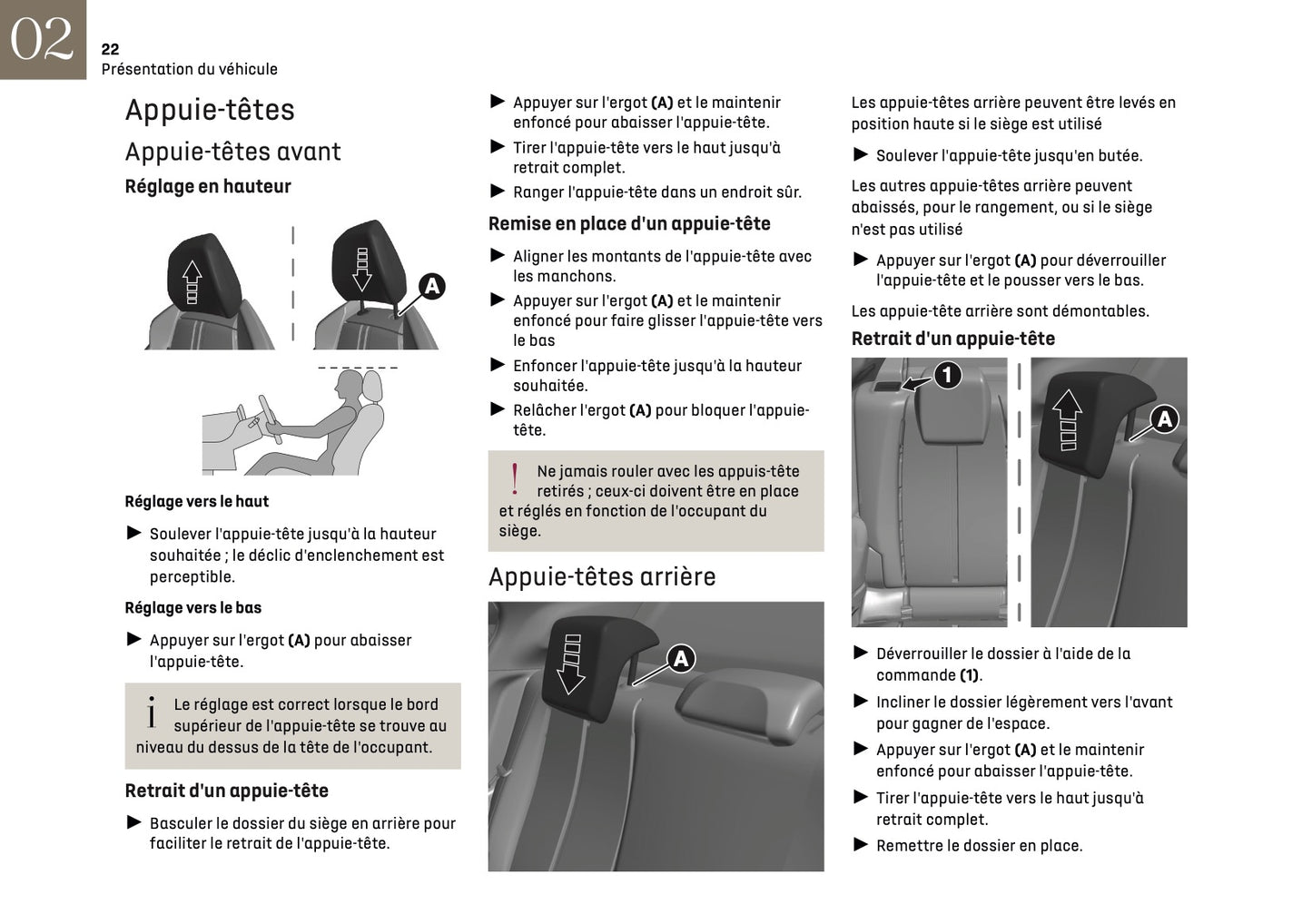 02

22
Présentation du véhicule

Appuie-têtes

Appuie-têtes avant

Réglage en hauteur

A

Réglage vers le haut

► Soulever l'appuie-tête jusqu'à la hauteur souhaitée ; le déclic d'enclenchement est perceptible.

Réglage vers le bas

► Appuyer sur l'ergot (A) pour abaisser l'appuie-tête.

i Le réglage est correct lorsque le bord supérieur de l'appuie-tête se trouve au niveau du dessus de la tête de l'occupant.

Retrait d'un appuie-tête

► Basculer le dossier du siège en arrière pour faciliter le retrait de l'appuie-tête.

► Appuyer sur l'ergot (A) et le maintenir enfoncé pour abaisser l'appuie-tête.

► Tirer l'appuie-tête vers le haut jusqu'à retrait complet.

► Ranger l'appuie-tête dans un endroit sûr.

Remise en place d'un appuie-tête

► Aligner les montants de l'appuie-tête avec les manchons.

► Appuyer sur l'ergot (A) et le maintenir enfoncé pour faire glisser l'appuie-tête vers le bas

► Enfoncer l'appuie-tête jusqu'à la hauteur souhaitée.

► Relâcher l'ergot (A) pour bloquer l'appuie-tête.

! Ne jamais rouler avec les appuis-tête retirés ; ceux-ci doivent être en place et réglés en fonction de l'occupant du siège.

Appuie-têtes arrière

A

Les appuie-têtes arrière peuvent être levés en position haute si le siège est utilisé

► Soulever l'appuie-tête jusqu'en butée.

Les autres appuie-têtes arrière peuvent abaissés, pour le rangement, ou si le siège n'est pas utilisé

► Appuyer sur l'ergot (A) pour déverrouiller l'appuie-tête et le pousser vers le bas.

Les appuie-tête arrière sont démontables.

Retrait d'un appuie-tête

1

A

► Déverrouiller le dossier à l'aide de la commande (1).

► Incliner le dossier légèrement vers l'avant pour gagner de l'espace.

► Appuyer sur l'ergot (A) et le maintenir enfoncé pour abaisser l'appuie-tête.

► Tirer l'appuie-tête vers le haut jusqu'à retrait complet.

► Remettre le dossier en place.