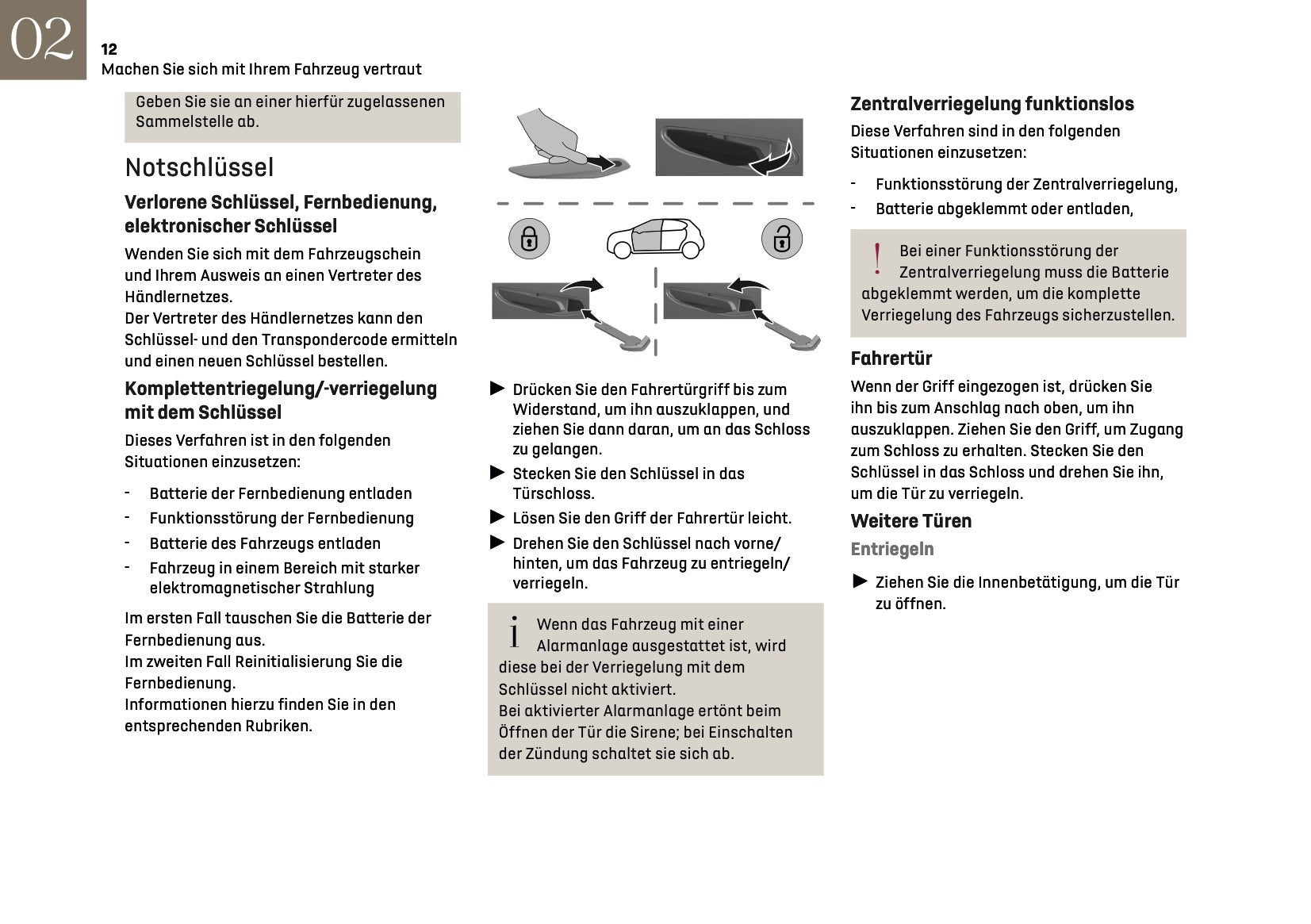 02
12
Machen Sie sich mit Ihrem Fahrzeug vertraut

Geben Sie sie an einer hierfür zugelassenen Sammelstelle ab.

Notschlüssel

Verlorene Schlüssel, Fernbedienung, elektronischer Schlüssel

Wenden Sie sich mit dem Fahrzeugschein und Ihrem Ausweis an einen Vertreter des Händlernetzes.
Der Vertreter des Händlernetzes kann den Schlüssel- und den Transpondercode ermitteln und einen neuen Schlüssel bestellen.

Komplettentriegelung/-verriegelung mit dem Schlüssel

Dieses Verfahren ist in den folgenden Situationen einzusetzen:

- Batterie der Fernbedienung entladen
- Funktionsstörung der Fernbedienung
- Batterie des Fahrzeugs entladen
- Fahrzeug in einem Bereich mit starker elektromagnetischer Strahlung

Im ersten Fall tauschen Sie die Batterie der Fernbedienung aus.
Im zweiten Fall Reinitialisierung Sie die Fernbedienung.
Informationen hierzu finden Sie in den entsprechenden Rubriken.

► Drücken Sie den Fahrertürgriff bis zum Widerstand, um ihn auszuklappen, und ziehen Sie dann daran, um an das Schloss zu gelangen.
► Stecken Sie den Schlüssel in das Türschloss.
► Lösen Sie den Griff der Fahrertür leicht.
► Drehen Sie den Schlüssel nach vorne/hinten, um das Fahrzeug zu entriegeln/verriegeln.

i Wenn das Fahrzeug mit einer Alarmanlage ausgestattet ist, wird diese bei der Verriegelung mit dem Schlüssel nicht aktiviert.
Bei aktivierter Alarmanlage ertönt beim Öffnen der Tür die Sirene; bei Einschalten der Zündung schaltet sie sich ab.

Zentralverriegelung funktionslos

Diese Verfahren sind in den folgenden Situationen einzusetzen:

- Funktionsstörung der Zentralverriegelung,
- Batterie abgeklemmt oder entladen,

! Bei einer Funktionsstörung der Zentralverriegelung muss die Batterie abgeklemmt werden, um die komplette Verriegelung des Fahrzeugs sicherzustellen.

Fahrertür

Wenn der Griff eingezogen ist, drücken Sie ihn bis zum Anschlag nach oben, um ihn auszuklappen. Ziehen Sie den Griff, um Zugang zum Schloss zu erhalten. Stecken Sie den Schlüssel in das Schloss und drehen Sie ihn, um die Tür zu verriegeln.

Weitere Türen

Entriegeln

► Ziehen Sie die Innenbetätigung, um die Tür zu öffnen.