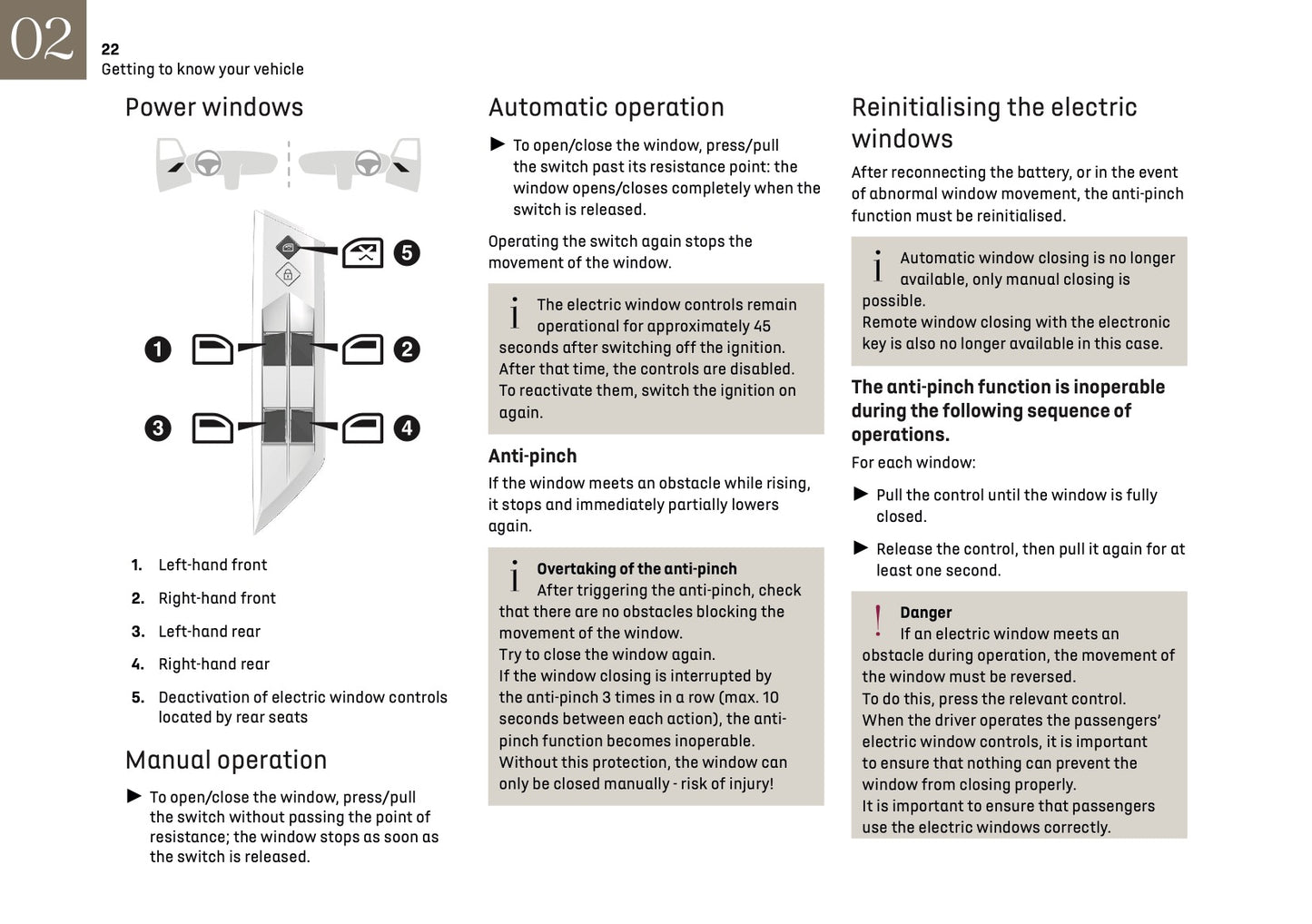 02

22
Getting to know your vehicle

Power windows

5

1

2

3

4

1. Left-hand front

2. Right-hand front

3. Left-hand rear

4. Right-hand rear

5. Deactivation of electric window controls located by rear seats

Manual operation

► To open/close the window, press/pull the switch without passing the point of resistance; the window stops as soon as the switch is released.

Automatic operation

► To open/close the window, press/pull the switch past its resistance point: the window opens/closes completely when the switch is released.

Operating the switch again stops the movement of the window.

i The electric window controls remain operational for approximately 45 seconds after switching off the ignition.
After that time, the controls are disabled. To reactivate them, switch the ignition on again.

Anti-pinch

If the window meets an obstacle while rising, it stops and immediately partially lowers again.

i Overtaking of the anti-pinch
After triggering the anti-pinch, check that there are no obstacles blocking the movement of the window.
Try to close the window again.
If the window closing is interrupted by the anti-pinch 3 times in a row (max. 10 seconds between each action), the anti-pinch function becomes inoperable.
Without this protection, the window can only be closed manually - risk of injury!

Reinitialising the electric windows

After reconnecting the battery, or in the event of abnormal window movement, the anti-pinch function must be reinitialised.

i Automatic window closing is no longer available, only manual closing is possible.
Remote window closing with the electronic key is also no longer available in this case.

The anti-pinch function is inoperable during the following sequence of operations.

For each window:

► Pull the control until the window is fully closed.

► Release the control, then pull it again for at least one second.

! Danger
If an electric window meets an obstacle during operation, the movement of the window must be reversed.
To do this, press the relevant control.
When the driver operates the passengers' electric window controls, it is important to ensure that nothing can prevent the window from closing properly.
It is important to ensure that passengers use the electric windows correctly.