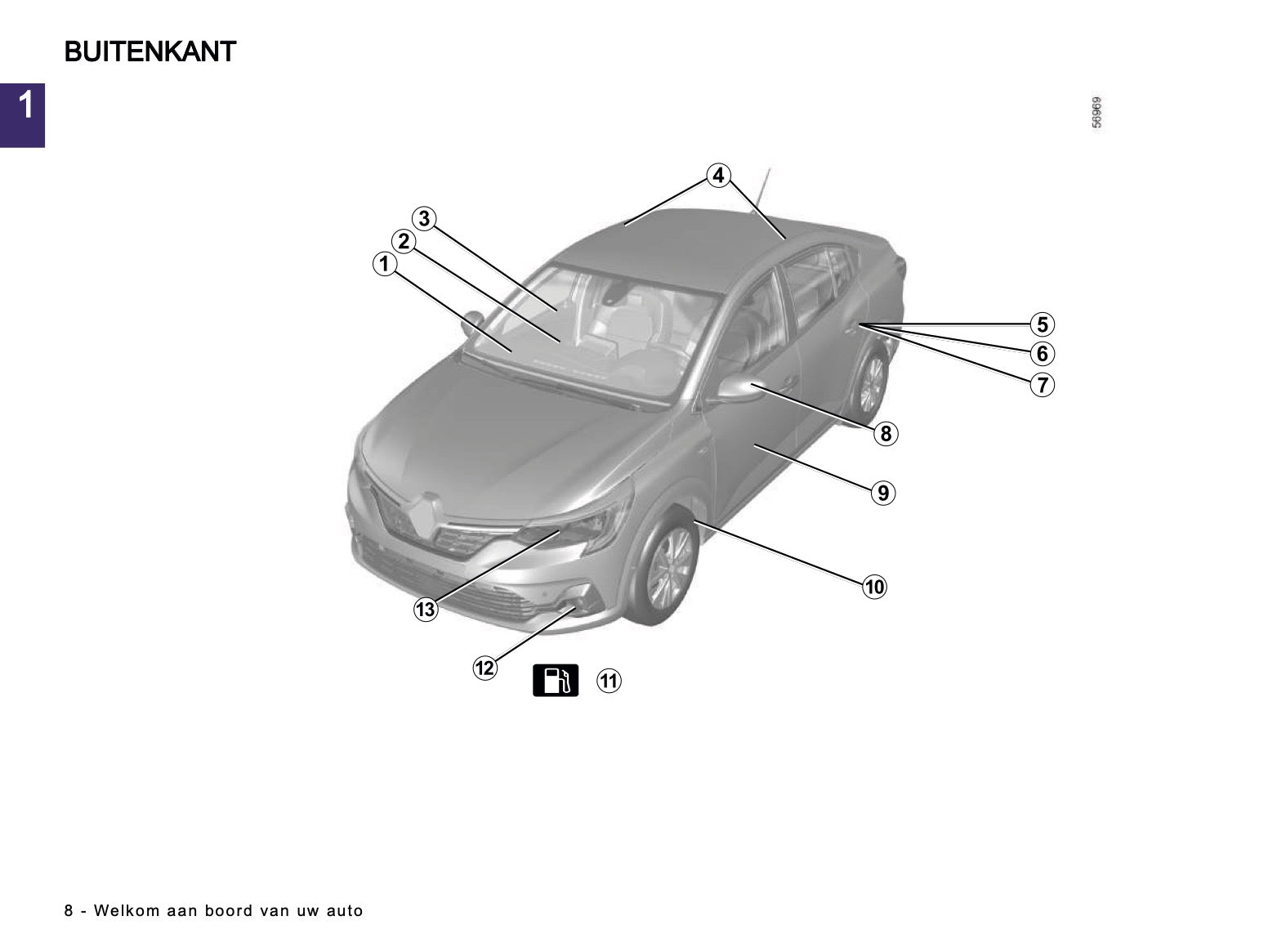 BUITENKANT

1

56969

4
3
2
1
5
6
7
8
9
10
13
12
11

8 - Welkom aan boord van uw auto