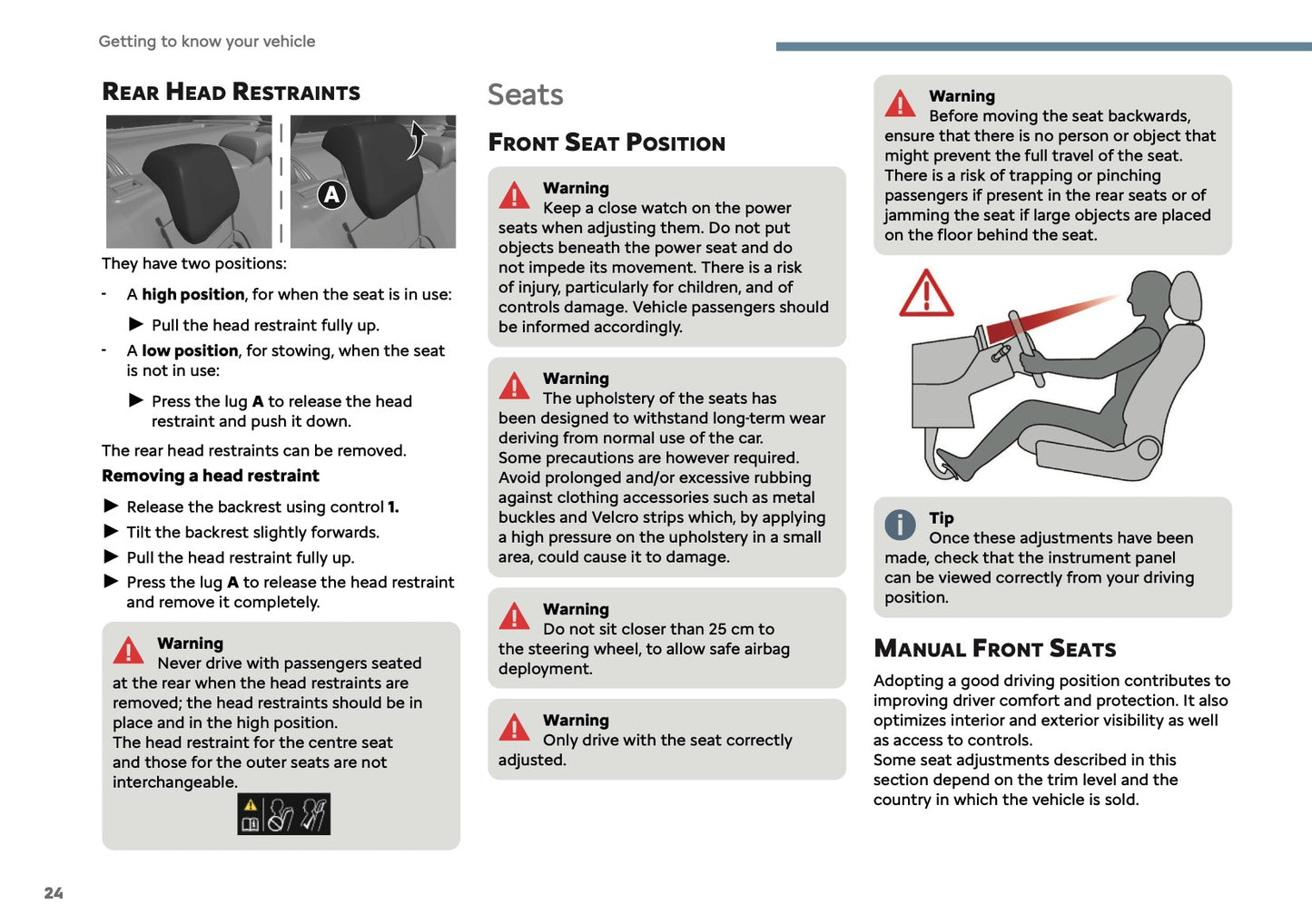 Getting to know your vehicle

REAR HEAD RESTRAINTS

A

They have two positions:

- A **high position**, for when the seat is in use:

► Pull the head restraint fully up.

- A **low position**, for stowing, when the seat is not in use:

► Press the lug **A** to release the head restraint and push it down.

The rear head restraints can be removed.

**Removing a head restraint**

► Release the backrest using control **1.**

► Tilt the backrest slightly forwards.

► Pull the head restraint fully up.

► Press the lug **A** to release the head restraint and remove it completely.

**Warning**
Never drive with passengers seated at the rear when the head restraints are removed; the head restraints should be in place and in the high position.
The head restraint for the centre seat and those for the outer seats are not interchangeable.

Seats

FRONT SEAT POSITION

**Warning**
Keep a close watch on the power seats when adjusting them. Do not put objects beneath the power seat and do not impede its movement. There is a risk of injury, particularly for children, and of controls damage. Vehicle passengers should be informed accordingly.

**Warning**
The upholstery of the seats has been designed to withstand long-term wear deriving from normal use of the car.
Some precautions are however required.
Avoid prolonged and/or excessive rubbing against clothing accessories such as metal buckles and Velcro strips which, by applying a high pressure on the upholstery in a small area, could cause it to damage.

**Warning**
Do not sit closer than 25 cm to the steering wheel, to allow safe airbag deployment.

**Warning**
Only drive with the seat correctly adjusted.

**Warning**
Before moving the seat backwards, ensure that there is no person or object that might prevent the full travel of the seat.
There is a risk of trapping or pinching passengers if present in the rear seats or of jamming the seat if large objects are placed on the floor behind the seat.

**Tip**
Once these adjustments have been made, check that the instrument panel can be viewed correctly from your driving position.

MANUAL FRONT SEATS

Adopting a good driving position contributes to improving driver comfort and protection. It also optimizes interior and exterior visibility as well as access to controls.
Some seat adjustments described in this section depend on the trim level and the country in which the vehicle is sold.

24