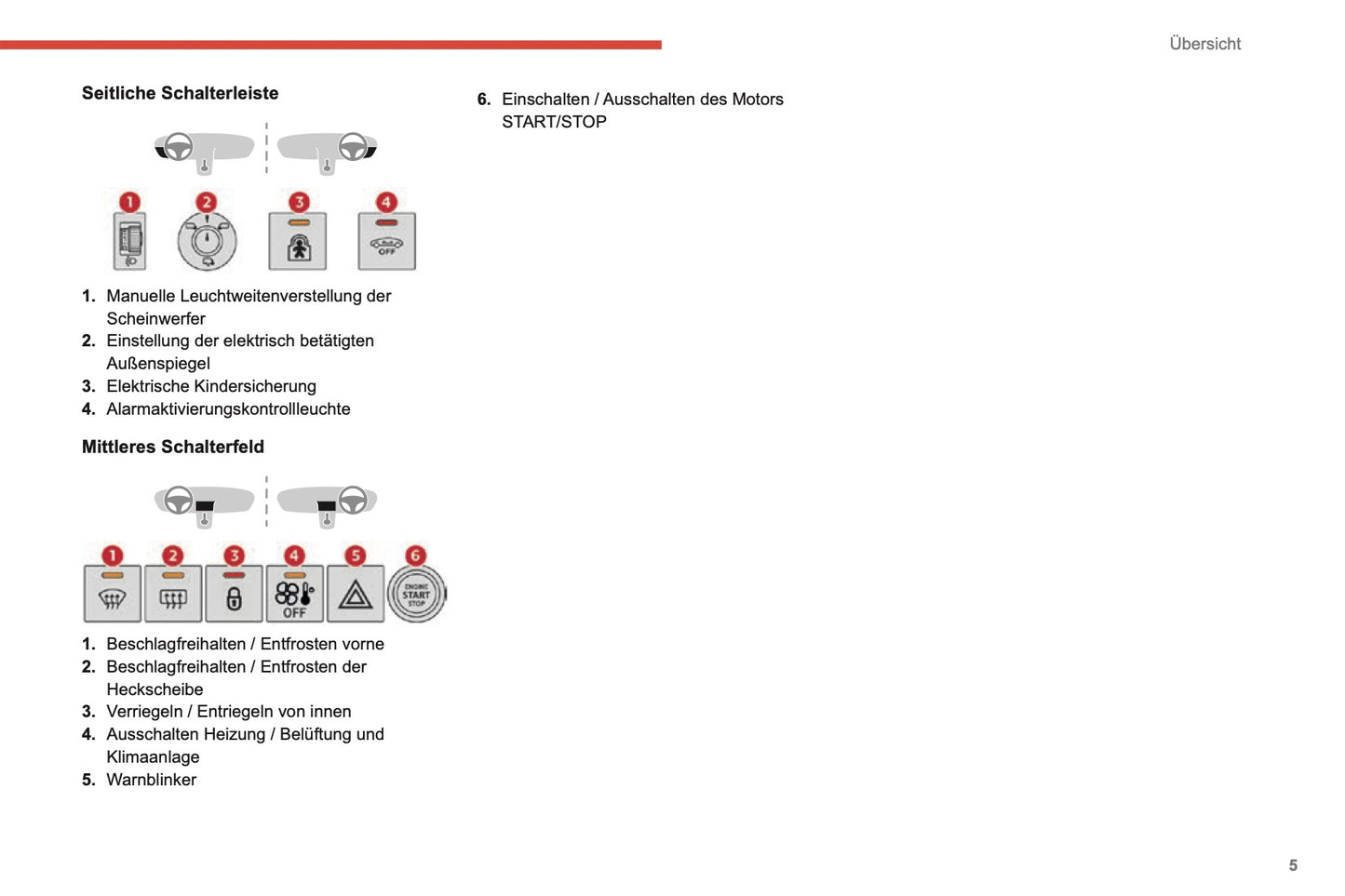 Übersicht

Seitliche Schalterleiste

1 2 3 4

OFF

1. Manuelle Leuchtweitenverstellung der Scheinwerfer
2. Einstellung der elektrisch betätigten Außenspiegel
3. Elektrische Kindersicherung
4. Alarmaktivierungskontrollleuchte

Mittleres Schalterfeld

1 2 3 4 5 6

OFF

ENGINE START STOP

1. Beschlagfreihalten / Entfrosten vorne
2. Beschlagfreihalten / Entfrosten der Heckscheibe
3. Verriegeln / Entriegeln von innen
4. Ausschalten Heizung / Belüftung und Klimaanlage
5. Warnblinker

6. Einschalten / Ausschalten des Motors START/STOP

5