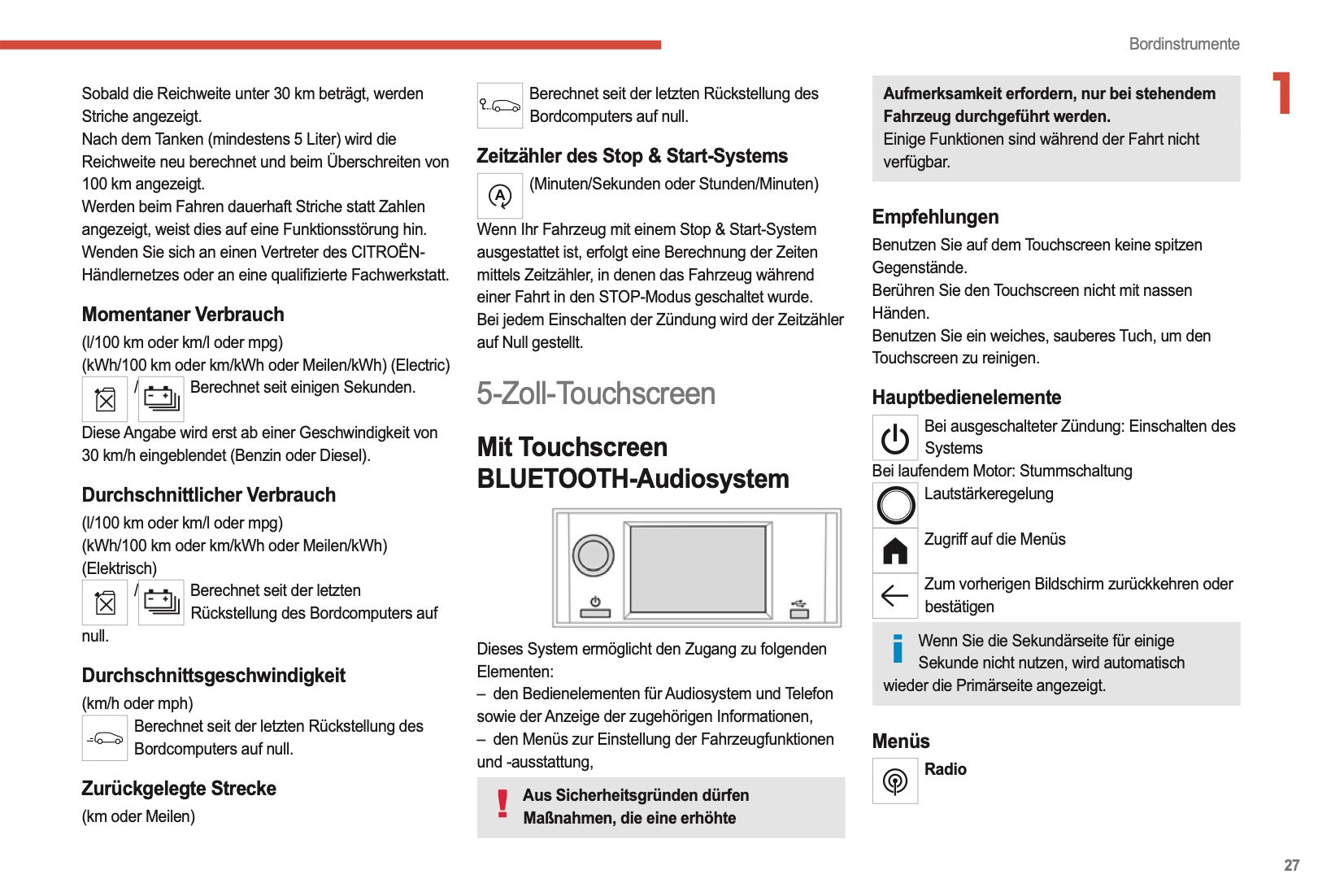 Bordinstrumente

1

Sobald die Reichweite unter 30 km beträgt, werden Striche angezeigt.
Nach dem Tanken (mindestens 5 Liter) wird die Reichweite neu berechnet und beim Überschreiten von 100 km angezeigt.
Werden beim Fahren dauerhaft Striche statt Zahlen angezeigt, weist dies auf eine Funktionsstörung hin. Wenden Sie sich an einen Vertreter des CITROËN-Händlernetzes oder an eine qualifizierte Fachwerkstatt.

Momentaner Verbrauch

(l/100 km oder km/l oder mpg)
(kWh/100 km oder km/kWh oder Meilen/kWh) (Electric)
/ Berechnet seit einigen Sekunden.

Diese Angabe wird erst ab einer Geschwindigkeit von 30 km/h eingeblendet (Benzin oder Diesel).

Durchschnittlicher Verbrauch

(l/100 km oder km/l oder mpg)
(kWh/100 km oder km/kWh oder Meilen/kWh) (Elektrisch)
/ Berechnet seit der letzten Rückstellung des Bordcomputers auf null.

Durchschnittsgeschwindigkeit

(km/h oder mph)
Berechnet seit der letzten Rückstellung des Bordcomputers auf null.

Zurückgelegte Strecke

(km oder Meilen)

Berechnet seit der letzten Rückstellung des Bordcomputers auf null.

Zeitzähler des Stop & Start-Systems

(Minuten/Sekunden oder Stunden/Minuten)

Wenn Ihr Fahrzeug mit einem Stop & Start-System ausgestattet ist, erfolgt eine Berechnung der Zeiten mittels Zeitzähler, in denen das Fahrzeug während einer Fahrt in den STOP-Modus geschaltet wurde.
Bei jedem Einschalten der Zündung wird der Zeitzähler auf Null gestellt.

5-Zoll-Touchscreen

Mit Touchscreen BLUETOOTH-Audiosystem

Dieses System ermöglicht den Zugang zu folgenden Elementen:
– den Bedienelementen für Audiosystem und Telefon sowie der Anzeige der zugehörigen Informationen,
– den Menüs zur Einstellung der Fahrzeugfunktionen und -ausstattung,

Aus Sicherheitsgründen dürfen Maßnahmen, die eine erhöhte

Aufmerksamkeit erfordern, nur bei stehendem Fahrzeug durchgeführt werden.
Einige Funktionen sind während der Fahrt nicht verfügbar.

Empfehlungen

Benutzen Sie auf dem Touchscreen keine spitzen Gegenstände.
Berühren Sie den Touchscreen nicht mit nassen Händen.
Benutzen Sie ein weiches, sauberes Tuch, um den Touchscreen zu reinigen.

Hauptbedienelemente

Bei ausgeschalteter Zündung: Einschalten des Systems
Bei laufendem Motor: Stummschaltung
Lautstärkeregelung
Zugriff auf die Menüs
Zum vorherigen Bildschirm zurückkehren oder bestätigen

Wenn Sie die Sekundärseite für einige Sekunde nicht nutzen, wird automatisch wieder die Primärseite angezeigt.

Menüs

Radio

27