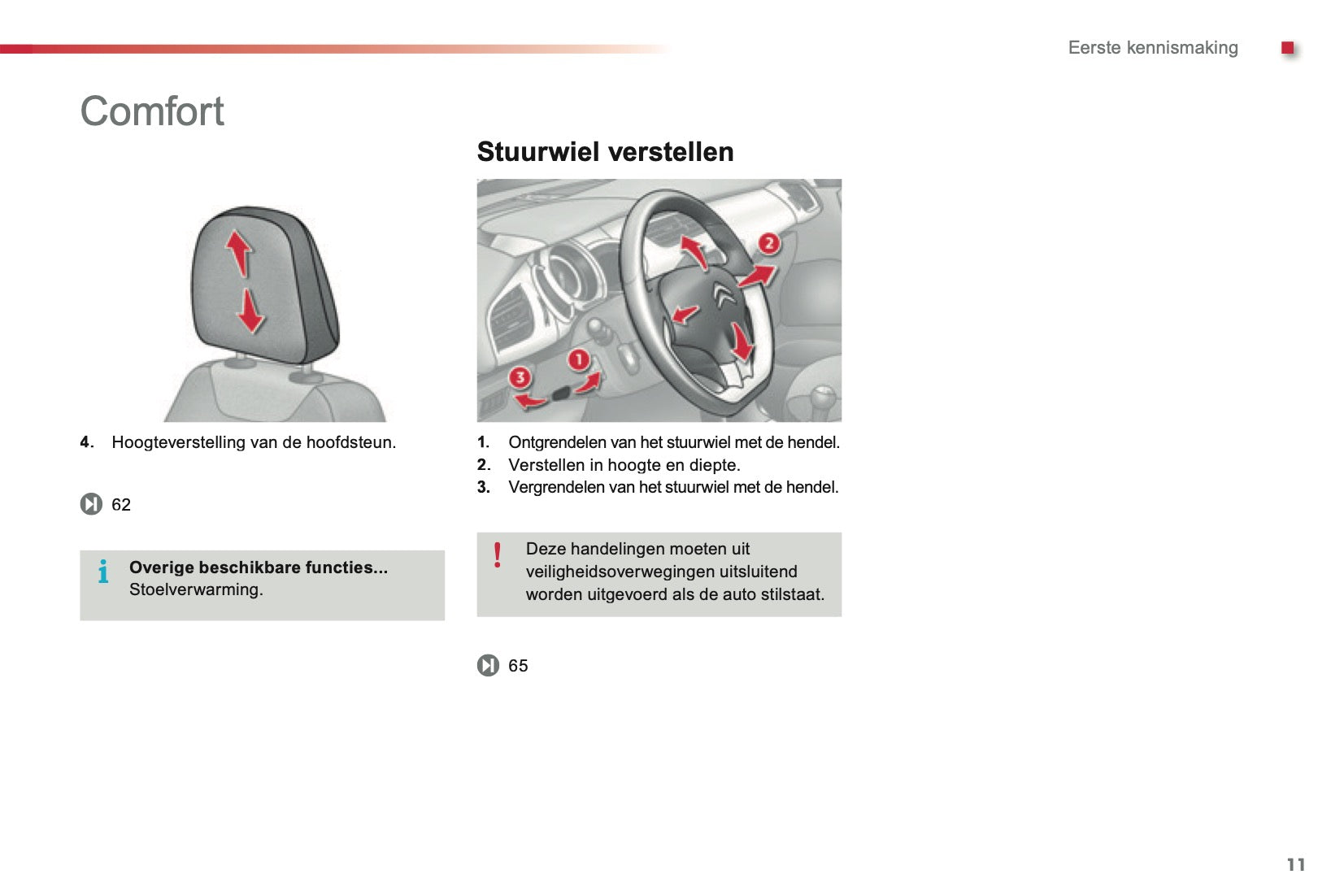 Eerste kennismaking

Comfort

4. Hoogteverstelling van de hoofdsteun.

62

i Overige beschikbare functies...
Stoelverwarming.

Stuurwiel verstellen

2

1

3

1. Ontgrendelen van het stuurwiel met de hendel.
2. Verstellen in hoogte en diepte.
3. Vergrendelen van het stuurwiel met de hendel.

! Deze handelingen moeten uit veiligheidsoverwegingen uitsluitend worden uitgevoerd als de auto stilstaat.

65

11