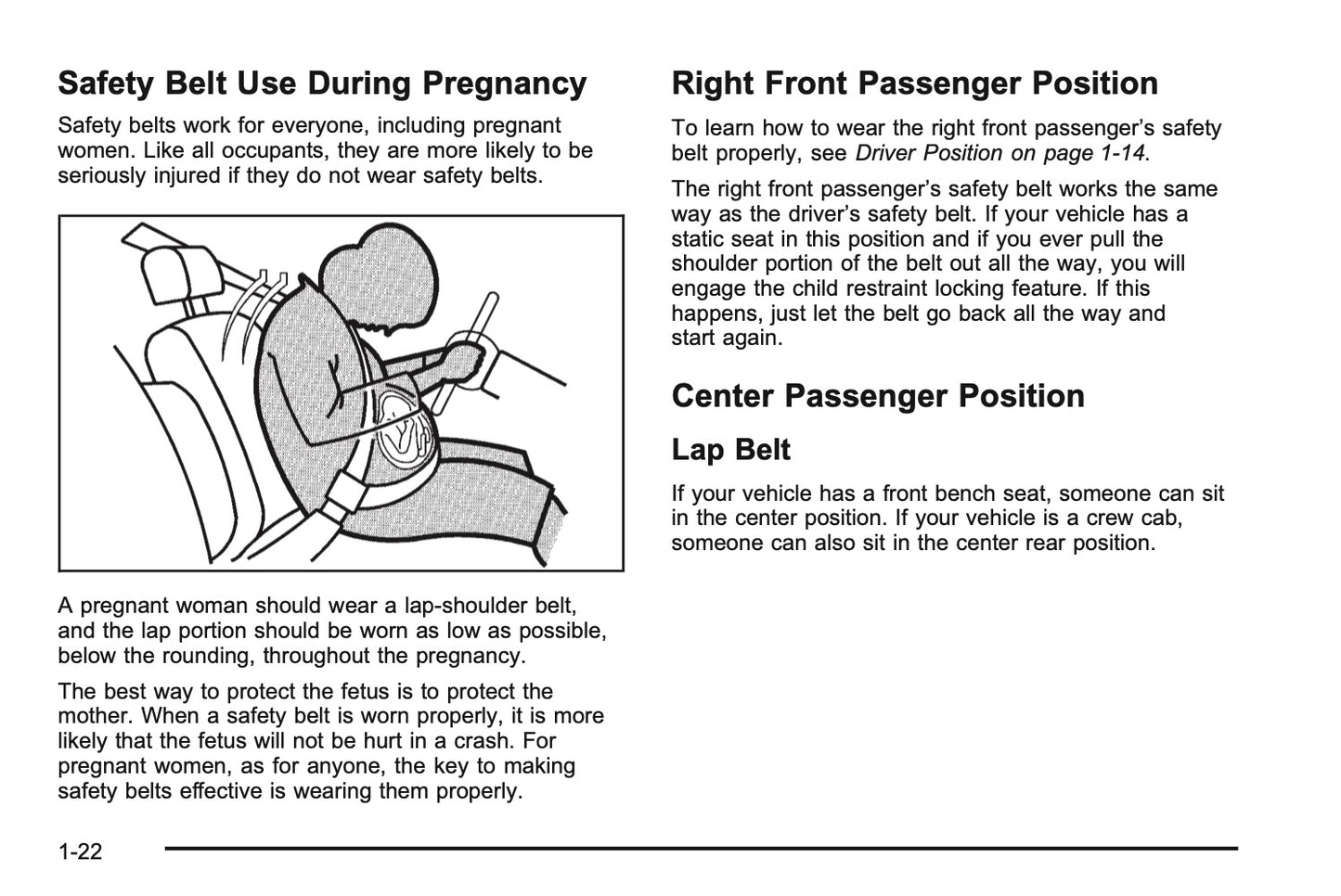 Safety Belt Use During Pregnancy

Safety belts work for everyone, including pregnant women. Like all occupants, they are more likely to be seriously injured if they do not wear safety belts.

A pregnant woman should wear a lap-shoulder belt, and the lap portion should be worn as low as possible, below the rounding, throughout the pregnancy.

The best way to protect the fetus is to protect the mother. When a safety belt is worn properly, it is more likely that the fetus will not be hurt in a crash. For pregnant women, as for anyone, the key to making safety belts effective is wearing them properly.

Right Front Passenger Position

To learn how to wear the right front passenger's safety belt properly, see Driver Position on page 1-14.

The right front passenger's safety belt works the same way as the driver's safety belt. If your vehicle has a static seat in this position and if you ever pull the shoulder portion of the belt out all the way, you will engage the child restraint locking feature. If this happens, just let the belt go back all the way and start again.

Center Passenger Position

Lap Belt

If your vehicle has a front bench seat, someone can sit in the center position. If your vehicle is a crew cab, someone can also sit in the center rear position.

1-22