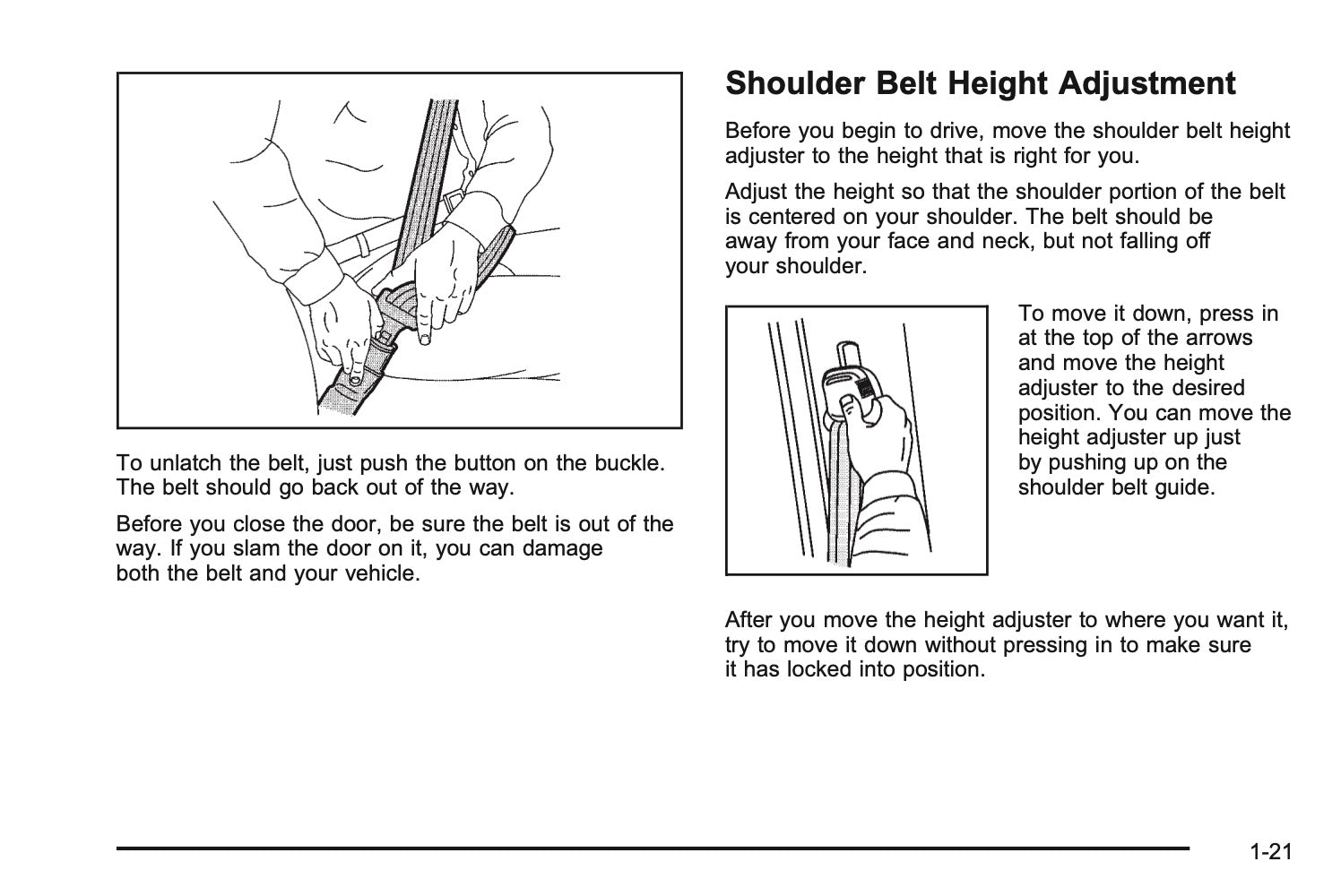 To unlatch the belt, just push the button on the buckle. The belt should go back out of the way.

Before you close the door, be sure the belt is out of the way. If you slam the door on it, you can damage both the belt and your vehicle.

Shoulder Belt Height Adjustment

Before you begin to drive, move the shoulder belt height adjuster to the height that is right for you.

Adjust the height so that the shoulder portion of the belt is centered on your shoulder. The belt should be away from your face and neck, but not falling off your shoulder.

To move it down, press in at the top of the arrows and move the height adjuster to the desired position. You can move the height adjuster up just by pushing up on the shoulder belt guide.

After you move the height adjuster to where you want it, try to move it down without pressing in to make sure it has locked into position.

1-21