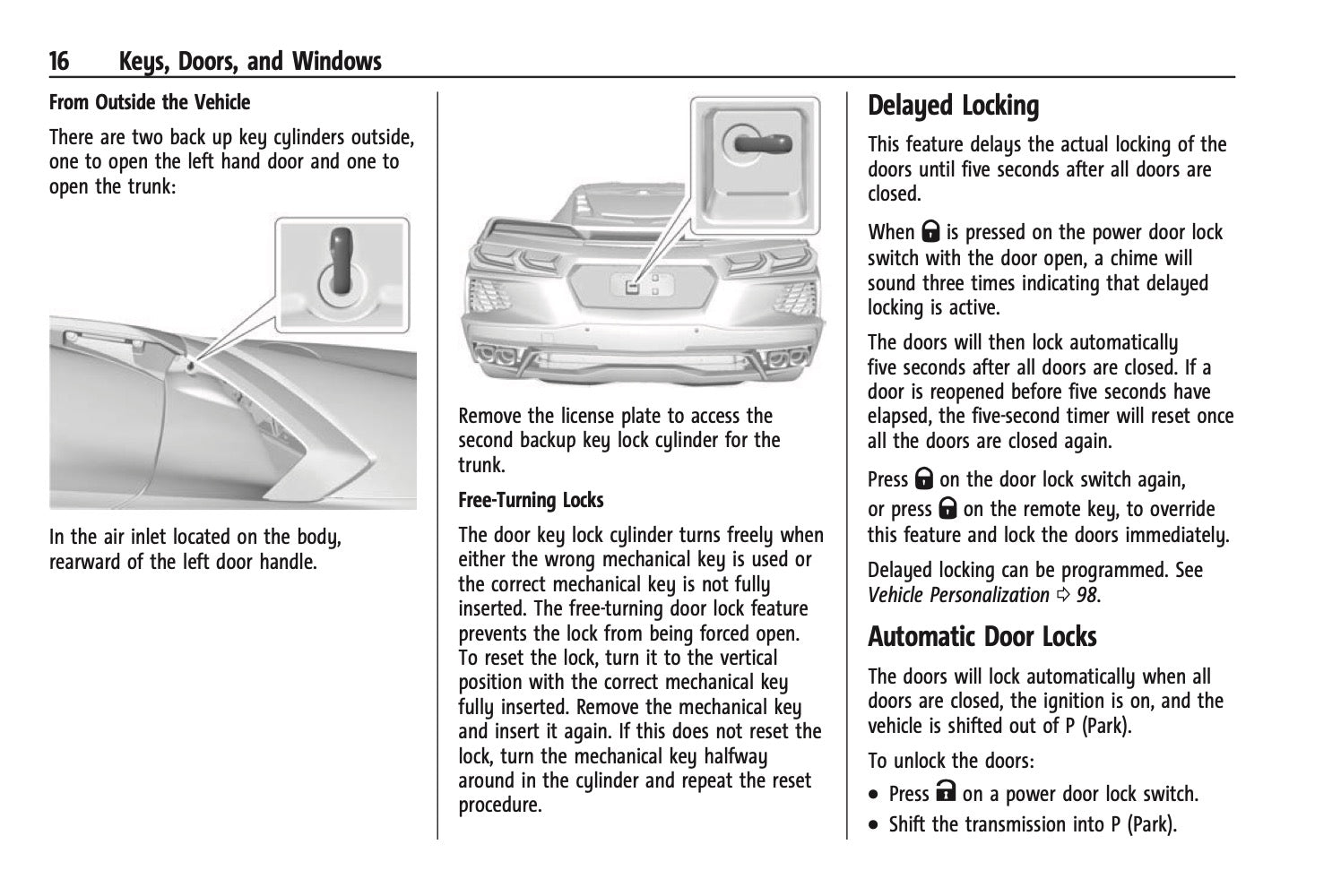 16 Keys, Doors, and Windows

From Outside the Vehicle

There are two back up key cylinders outside, one to open the left hand door and one to open the trunk:

In the air inlet located on the body, rearward of the left door handle.

Remove the license plate to access the second backup key lock cylinder for the trunk.

Free-Turning Locks

The door key lock cylinder turns freely when either the wrong mechanical key is used or the correct mechanical key is not fully inserted. The free-turning door lock feature prevents the lock from being forced open. To reset the lock, turn it to the vertical position with the correct mechanical key fully inserted. Remove the mechanical key and insert it again. If this does not reset the lock, turn the mechanical key halfway around in the cylinder and repeat the reset procedure.

Delayed Locking

This feature delays the actual locking of the doors until five seconds after all doors are closed.

When 🔒 is pressed on the power door lock switch with the door open, a chime will sound three times indicating that delayed locking is active.

The doors will then lock automatically five seconds after all doors are closed. If a door is reopened before five seconds have elapsed, the five-second timer will reset once all the doors are closed again.

Press 🔒 on the door lock switch again, or press 🔒 on the remote key, to override this feature and lock the doors immediately.

Delayed locking can be programmed. See Vehicle Personalization ⇨ 98.

Automatic Door Locks

The doors will lock automatically when all doors are closed, the ignition is on, and the vehicle is shifted out of P (Park).

To unlock the doors:

• Press 🔓 on a power door lock switch.
• Shift the transmission into P (Park).