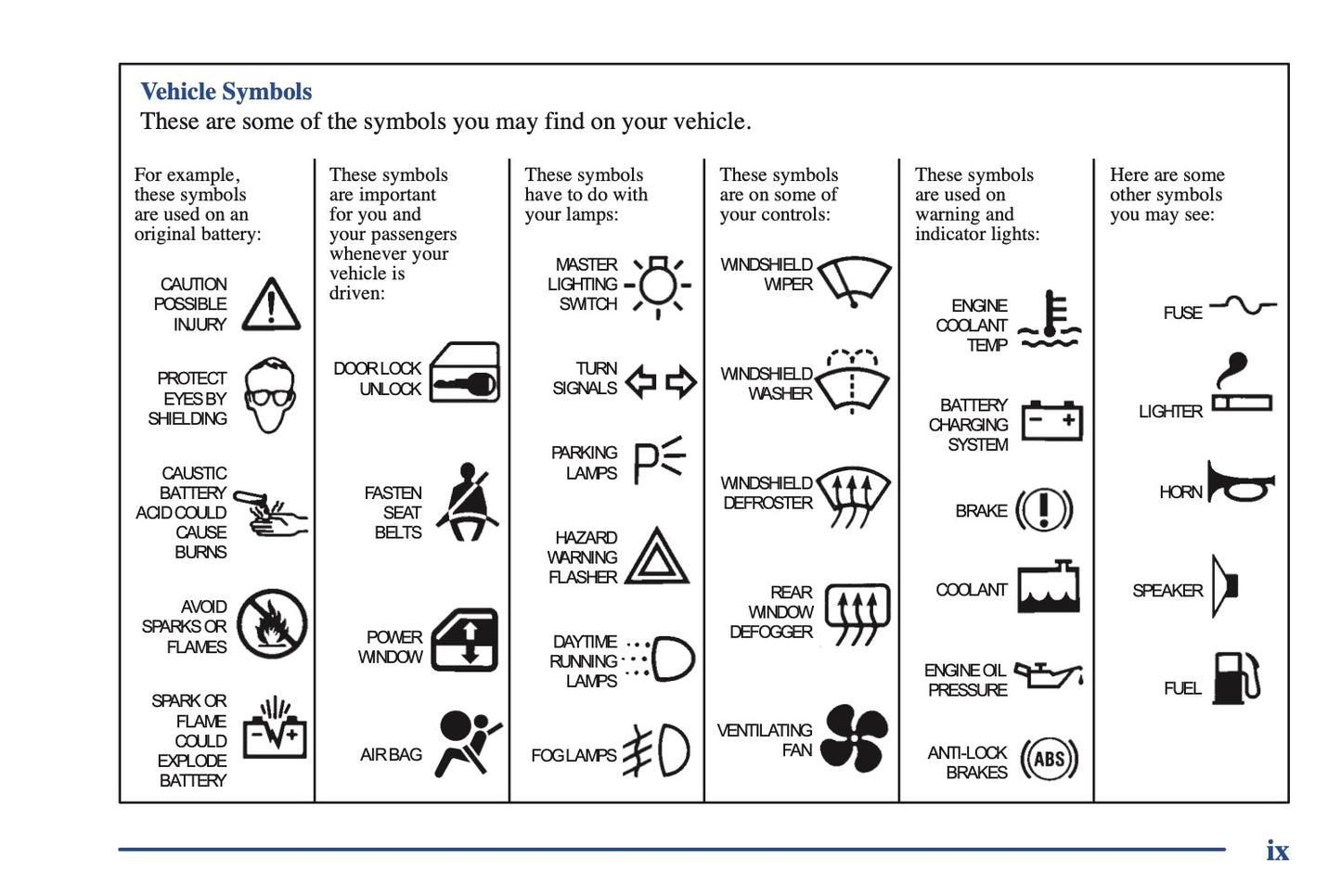 Vehicle Symbols
These are some of the symbols you may find on your vehicle.

For example, these symbols are used on an original battery:

CAUTION POSSIBLE INJURY

PROTECT EYES BY SHIELDING

CAUSTIC BATTERY ACID COULD CAUSE BURNS

AVOID SPARKS OR FLAMES

SPARK OR FLAME COULD EXPLODE BATTERY

These symbols are important for you and your passengers whenever your vehicle is driven:

DOOR LOCK UNLOCK

FASTEN SEAT BELTS

POWER WINDOW

AIR BAG

These symbols have to do with your lamps:

MASTER LIGHTING SWITCH

TURN SIGNALS

PARKING LAMPS

HAZARD WARNING FLASHER

DAYTIME RUNNING LAMPS

FOG LAMPS

These symbols are on some of your controls:

WINDSHIELD WIPER

WINDSHIELD WASHER

WINDSHIELD DEFROSTER

REAR WINDOW DEFOGGER

VENTILATING FAN

These symbols are used on warning and indicator lights:

ENGINE COOLANT TEMP

BATTERY CHARGING SYSTEM

BRAKE

COOLANT

ENGINE OIL PRESSURE

ANTI-LOCK BRAKES

ABS

Here are some other symbols you may see:

FUSE

LIGHTER

HORN

SPEAKER

FUEL

ix