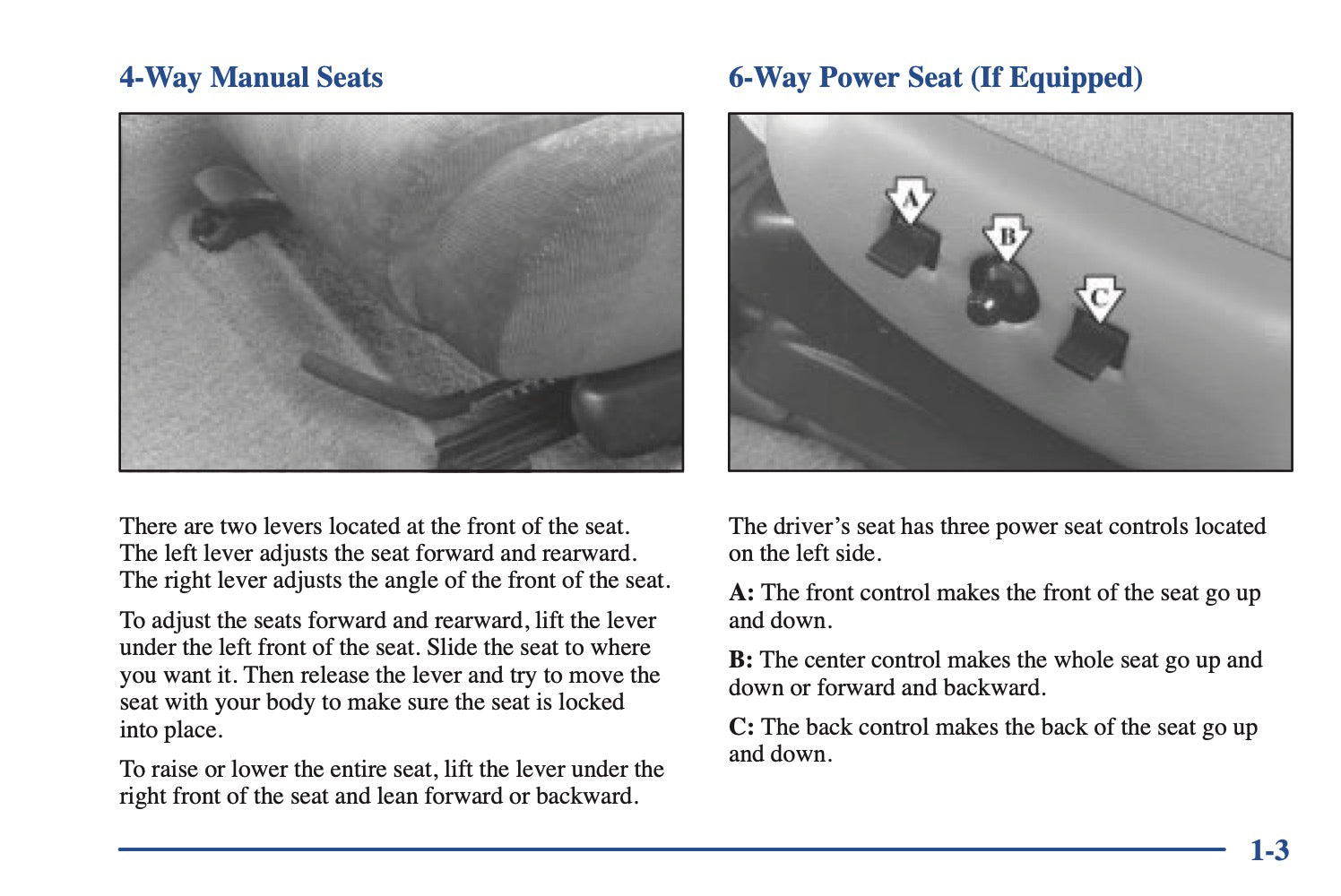 4-Way Manual Seats

There are two levers located at the front of the seat. The left lever adjusts the seat forward and rearward. The right lever adjusts the angle of the front of the seat.

To adjust the seats forward and rearward, lift the lever under the left front of the seat. Slide the seat to where you want it. Then release the lever and try to move the seat with your body to make sure the seat is locked into place.

To raise or lower the entire seat, lift the lever under the right front of the seat and lean forward or backward.

6-Way Power Seat (If Equipped)

A

B

C

The driver's seat has three power seat controls located on the left side.

A: The front control makes the front of the seat go up and down.

B: The center control makes the whole seat go up and down or forward and backward.

C: The back control makes the back of the seat go up and down.

1-3