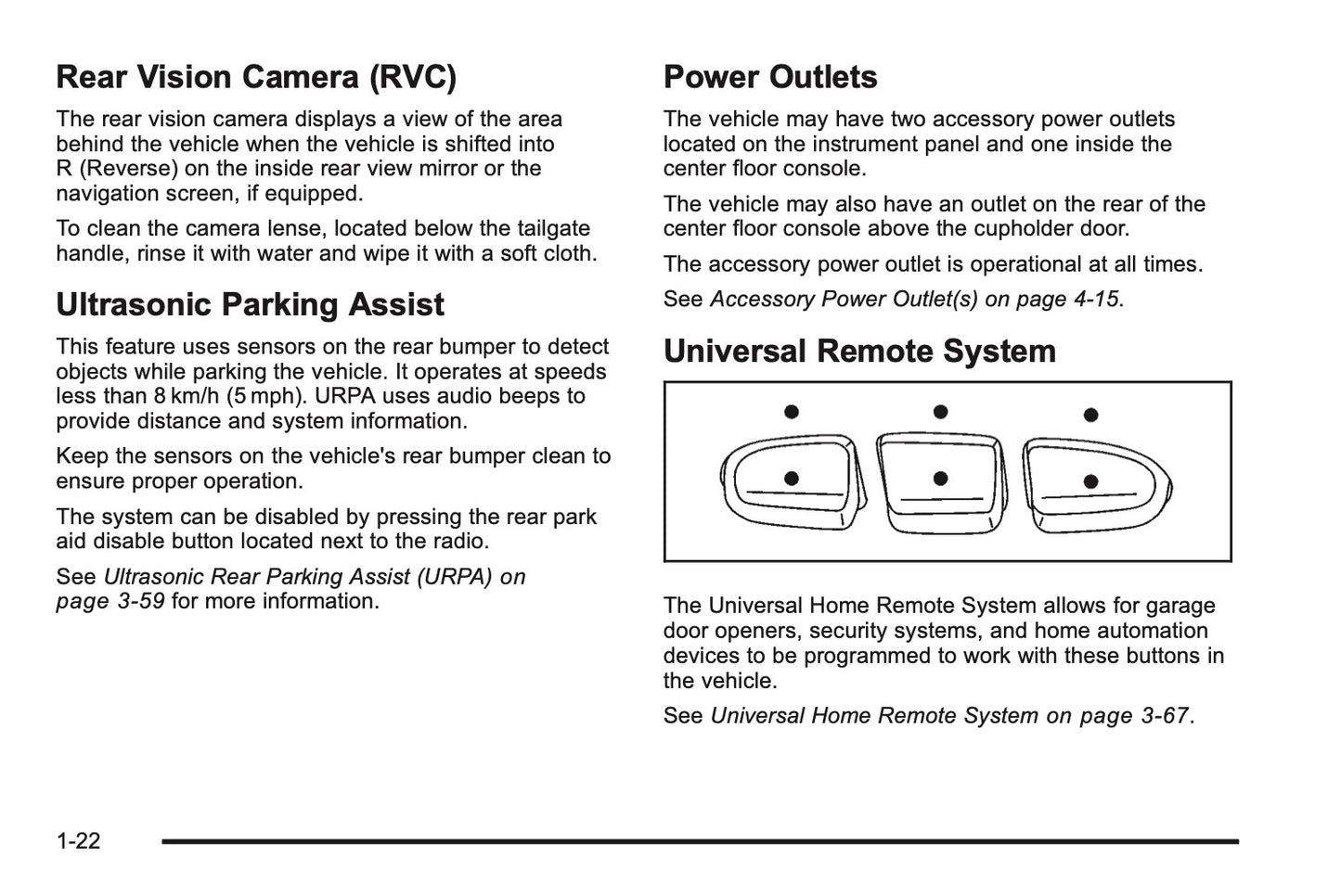 Rear Vision Camera (RVC)

The rear vision camera displays a view of the area behind the vehicle when the vehicle is shifted into R (Reverse) on the inside rear view mirror or the navigation screen, if equipped.

To clean the camera lense, located below the tailgate handle, rinse it with water and wipe it with a soft cloth.

Ultrasonic Parking Assist

This feature uses sensors on the rear bumper to detect objects while parking the vehicle. It operates at speeds less than 8 km/h (5 mph). URPA uses audio beeps to provide distance and system information.

Keep the sensors on the vehicle's rear bumper clean to ensure proper operation.

The system can be disabled by pressing the rear park aid disable button located next to the radio.

See Ultrasonic Rear Parking Assist (URPA) on page 3-59 for more information.

Power Outlets

The vehicle may have two accessory power outlets located on the instrument panel and one inside the center floor console.

The vehicle may also have an outlet on the rear of the center floor console above the cupholder door.

The accessory power outlet is operational at all times.

See Accessory Power Outlet(s) on page 4-15.

Universal Remote System

The Universal Home Remote System allows for garage door openers, security systems, and home automation devices to be programmed to work with these buttons in the vehicle.

See Universal Home Remote System on page 3-67.

1-22