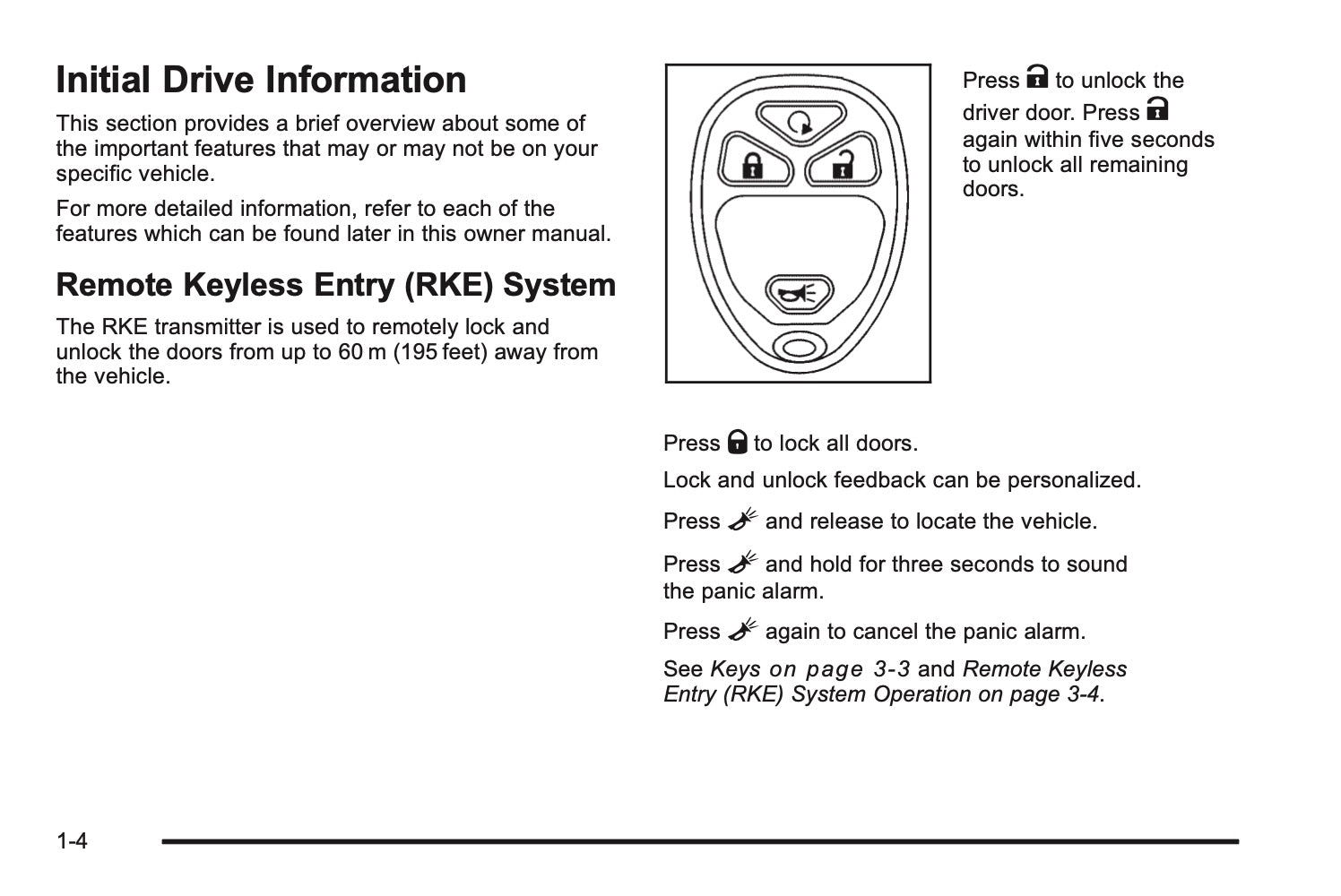 Initial Drive Information

This section provides a brief overview about some of the important features that may or may not be on your specific vehicle.

For more detailed information, refer to each of the features which can be found later in this owner manual.

Remote Keyless Entry (RKE) System

The RKE transmitter is used to remotely lock and unlock the doors from up to 60 m (195 feet) away from the vehicle.

Press to unlock the driver door. Press again within five seconds to unlock all remaining doors.

Press to lock all doors.

Lock and unlock feedback can be personalized.

Press and release to locate the vehicle.

Press and hold for three seconds to sound the panic alarm.

Press again to cancel the panic alarm.

See Keys on page 3-3 and Remote Keyless Entry (RKE) System Operation on page 3-4.

1-4