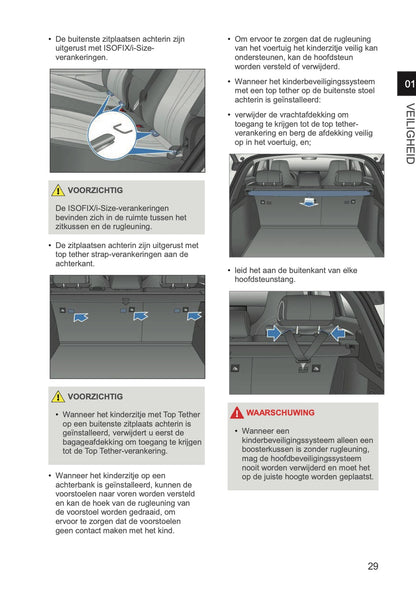 • De buitenste zitplaatsen achterin zijn uitgerust met ISOFIX/i-Size-verankeringen.

VOORZICHTIG

De ISOFIX/i-Size-verankeringen bevinden zich in de ruimte tussen het zitkussen en de rugleuning.

• De zitplaatsen achterin zijn uitgerust met top tether strap-verankeringen aan de achterkant.

VOORZICHTIG

• Wanneer het kinderzitje met Top Tether op een buitenste zitplaats achterin is geïnstalleerd, verwijdert u eerst de bagageafdekking om toegang te krijgen tot de Top Tether-verankering.

• Wanneer het kinderzitje op een achterbank is geïnstalleerd, kunnen de voorstoelen naar voren worden versteld en kan de hoek van de rugleuning van de voorstoel worden gedraaid, om ervoor te zorgen dat de voorstoelen geen contact maken met het kind.

• Om ervoor te zorgen dat de rugleuning van het voertuig het kinderzitje veilig kan ondersteunen, kan de hoofdsteun worden versteld of verwijderd.

• Wanneer het kinderbeveiligingssysteem met een top tether op de buitenste stoel achterin is geïnstalleerd:

• verwijder de vrachtafdekking om toegang te krijgen tot de top tether-verankering en berg de afdekking veilig op in het voertuig, en;

• leid het aan de buitenkant van elke hoofdsteunstang.

WAARSCHUWING

• Wanneer een kinderbeveiligingssysteem alleen een boosterkussen is zonder rugleuning, mag de hoofdbeveiligingssysteem nooit worden verwijderd en moet het op de juiste hoogte worden geplaatst.

01

VEILIGHEID

29