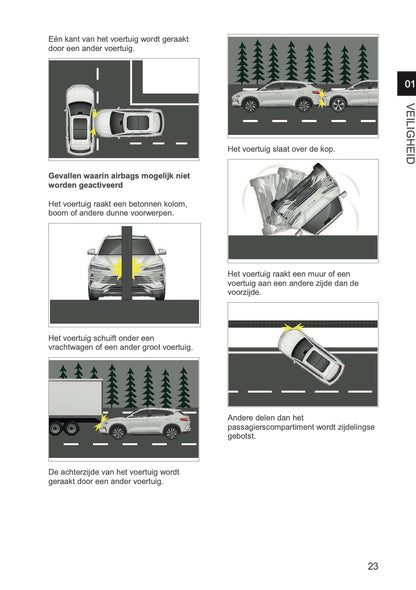 Eén kant van het voertuig wordt geraakt door een ander voertuig.

**Gevallen waarin airbags mogelijk niet worden geactiveerd**

Het voertuig raakt een betonnen kolom, boom of andere dunne voorwerpen.

Het voertuig schuift onder een vrachtwagen of een ander groot voertuig.

De achterzijde van het voertuig wordt geraakt door een ander voertuig.

Het voertuig slaat over de kop.

Het voertuig raakt een muur of een voertuig aan een andere zijde dan de voorzijde.

Andere delen dan het passagierscompartiment wordt zijdelingse gebotst.

01

VEILIGHEID

23