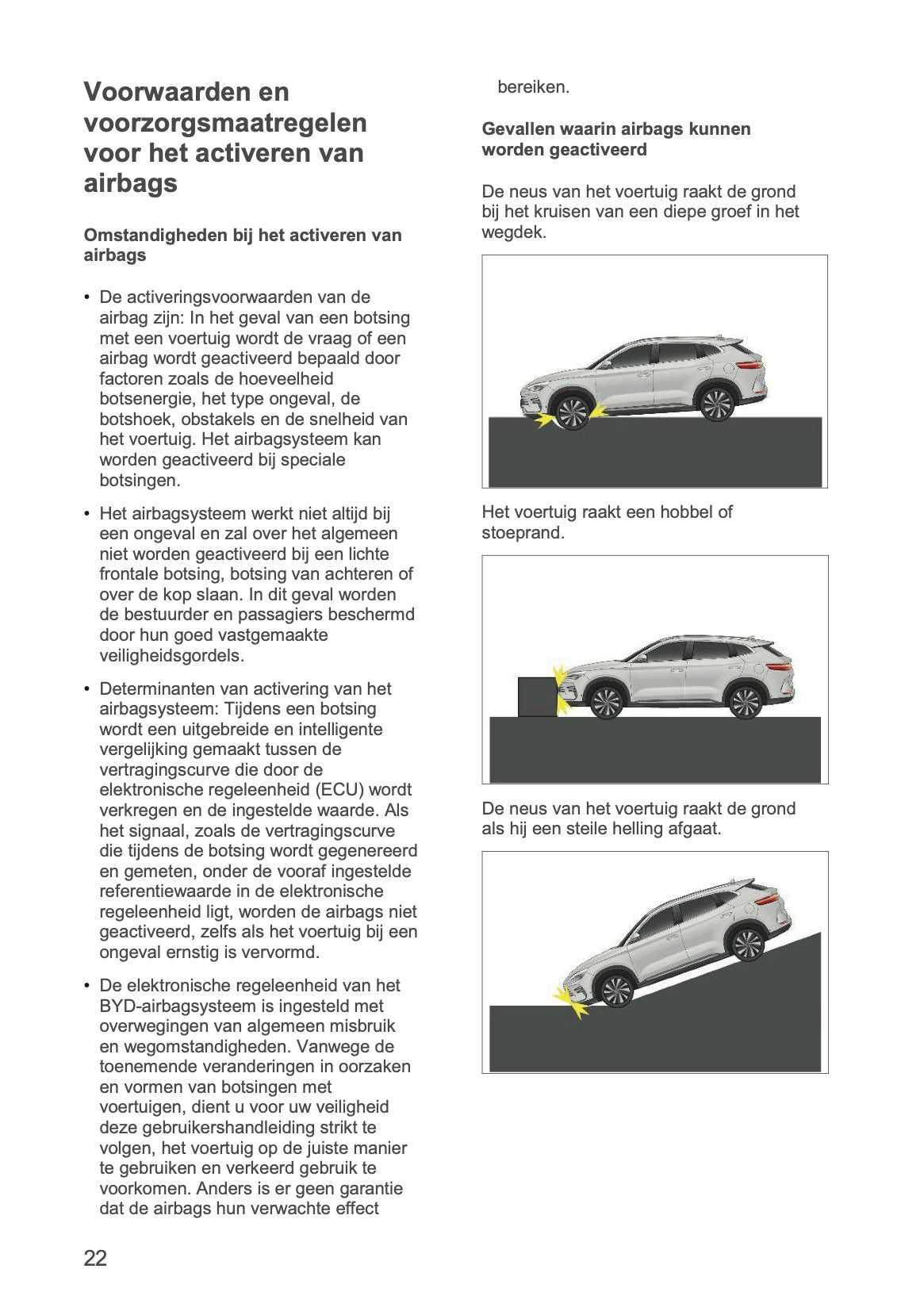 Voorwaarden en voorzorgsmaatregelen voor het activeren van airbags

Omstandigheden bij het activeren van airbags

• De activeringsvoorwaarden van de airbag zijn: In het geval van een botsing met een voertuig wordt de vraag of een airbag wordt geactiveerd bepaald door factoren zoals de hoeveelheid botsenergie, het type ongeval, de botshoek, obstakels en de snelheid van het voertuig. Het airbagsysteem kan worden geactiveerd bij speciale botsingen.

• Het airbagsysteem werkt niet altijd bij een ongeval en zal over het algemeen niet worden geactiveerd bij een lichte frontale botsing, botsing van achteren of over de kop slaan. In dit geval worden de bestuurder en passagiers beschermd door hun goed vastgemaakte veiligheidsgordels.

• Determinanten van activering van het airbagsysteem: Tijdens een botsing wordt een uitgebreide en intelligente vergelijking gemaakt tussen de vertragingscurve die door de elektronische regeleenheid (ECU) wordt verkregen en de ingestelde waarde. Als het signaal, zoals de vertragingscurve die tijdens de botsing wordt gegenereerd en gemeten, onder de vooraf ingestelde referentiewaarde in de elektronische regeleenheid ligt, worden de airbags niet geactiveerd, zelfs als het voertuig bij een ongeval ernstig is vervormd.

• De elektronische regeleenheid van het BYD-airbagsysteem is ingesteld met overwegingen van algemeen misbruik en wegomstandigheden. Vanwege de toenemende veranderingen in oorzaken en vormen van botsingen met voertuigen, dient u voor uw veiligheid deze gebruikershandleiding strikt te volgen, het voertuig op de juiste manier te gebruiken en verkeerd gebruik te voorkomen. Anders is er geen garantie dat de airbags hun verwachte effect bereiken.

Gevallen waarin airbags kunnen worden geactiveerd

De neus van het voertuig raakt de grond bij het kruisen van een diepe groef in het wegdek.

Het voertuig raakt een hobbel of stoeprand.

De neus van het voertuig raakt de grond als hij een steile helling afgaat.

22