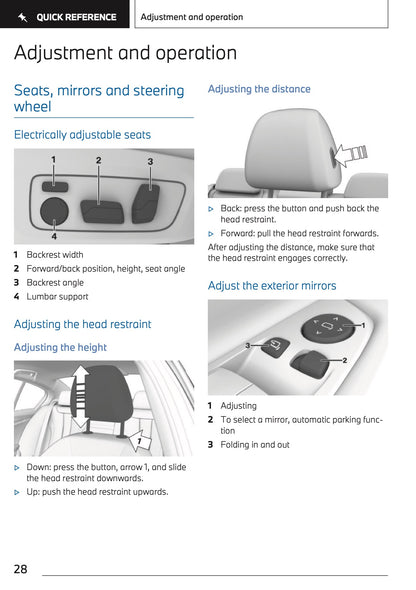 QUICK REFERENCE

Adjustment and operation

Adjustment and operation

Seats, mirrors and steering wheel

Electrically adjustable seats

1 2 3

4

1 Backrest width
2 Forward/back position, height, seat angle
3 Backrest angle
4 Lumbar support

Adjusting the head restraint

Adjusting the height

1

▷ Down: press the button, arrow 1, and slide the head restraint downwards.
▷ Up: push the head restraint upwards.

Adjusting the distance

▷ Back: press the button and push back the head restraint.
▷ Forward: pull the head restraint forwards.

After adjusting the distance, make sure that the head restraint engages correctly.

Adjust the exterior mirrors

1
3
2

1 Adjusting
2 To select a mirror, automatic parking function
3 Folding in and out

28