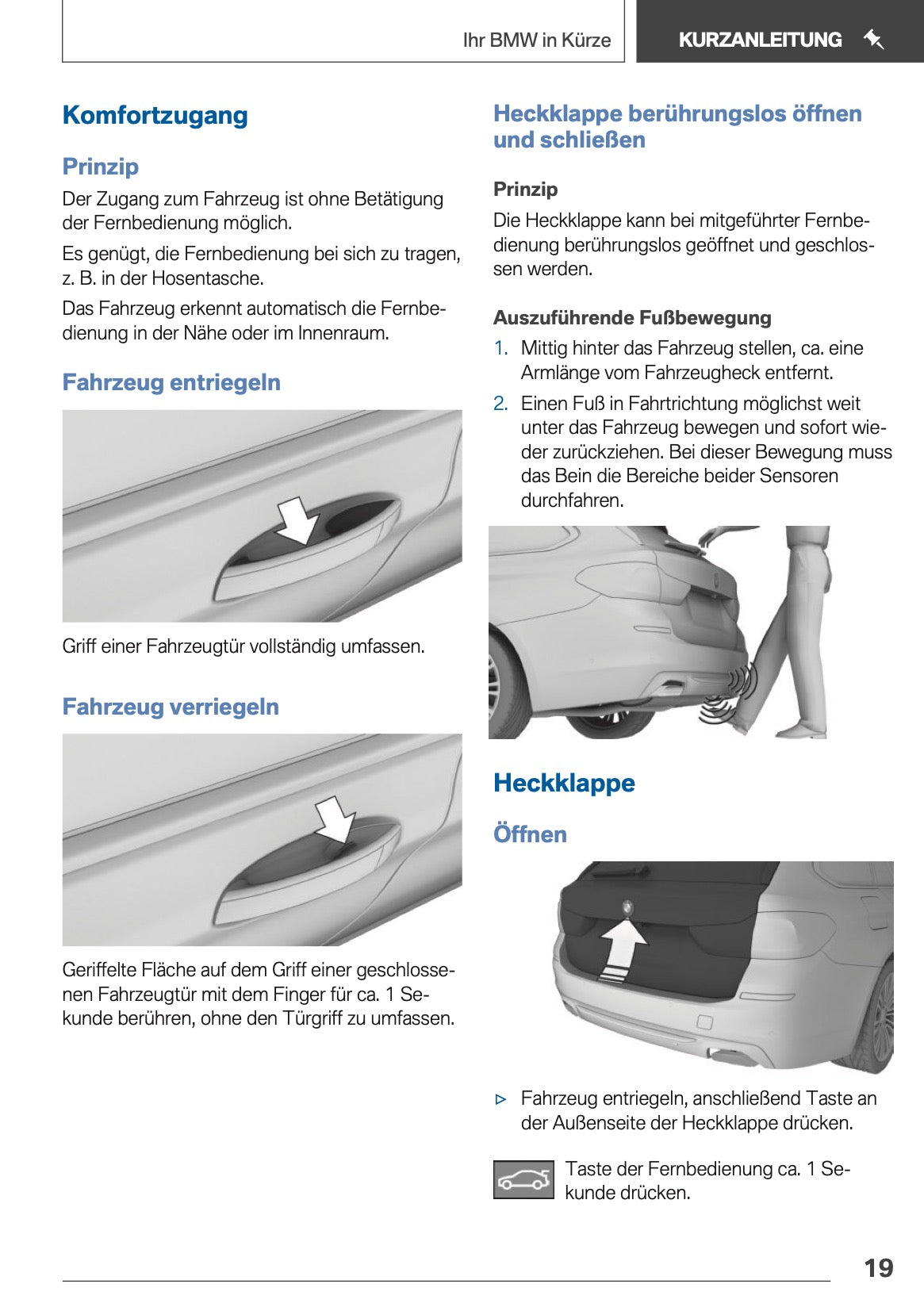 Ihr BMW in Kürze

KURZANLEITUNG

Komfortzugang

Prinzip

Der Zugang zum Fahrzeug ist ohne Betätigung der Fernbedienung möglich.

Es genügt, die Fernbedienung bei sich zu tragen, z. B. in der Hosentasche.

Das Fahrzeug erkennt automatisch die Fernbedienung in der Nähe oder im Innenraum.

Fahrzeug entriegeln

Griff einer Fahrzeugtür vollständig umfassen.

Fahrzeug verriegeln

Geriffelte Fläche auf dem Griff einer geschlossenen Fahrzeugtür mit dem Finger für ca. 1 Sekunde berühren, ohne den Türgriff zu umfassen.

Heckklappe berührungslos öffnen und schließen

Prinzip

Die Heckklappe kann bei mitgeführter Fernbedienung berührungslos geöffnet und geschlossen werden.

Auszuführende Fußbewegung

1. Mittig hinter das Fahrzeug stellen, ca. eine Armlänge vom Fahrzeugheck entfernt.

2. Einen Fuß in Fahrtrichtung möglichst weit unter das Fahrzeug bewegen und sofort wieder zurückziehen. Bei dieser Bewegung muss das Bein die Bereiche beider Sensoren durchfahren.

Heckklappe

Öffnen

▷ Fahrzeug entriegeln, anschließend Taste an der Außenseite der Heckklappe drücken.

Taste der Fernbedienung ca. 1 Sekunde drücken.

19