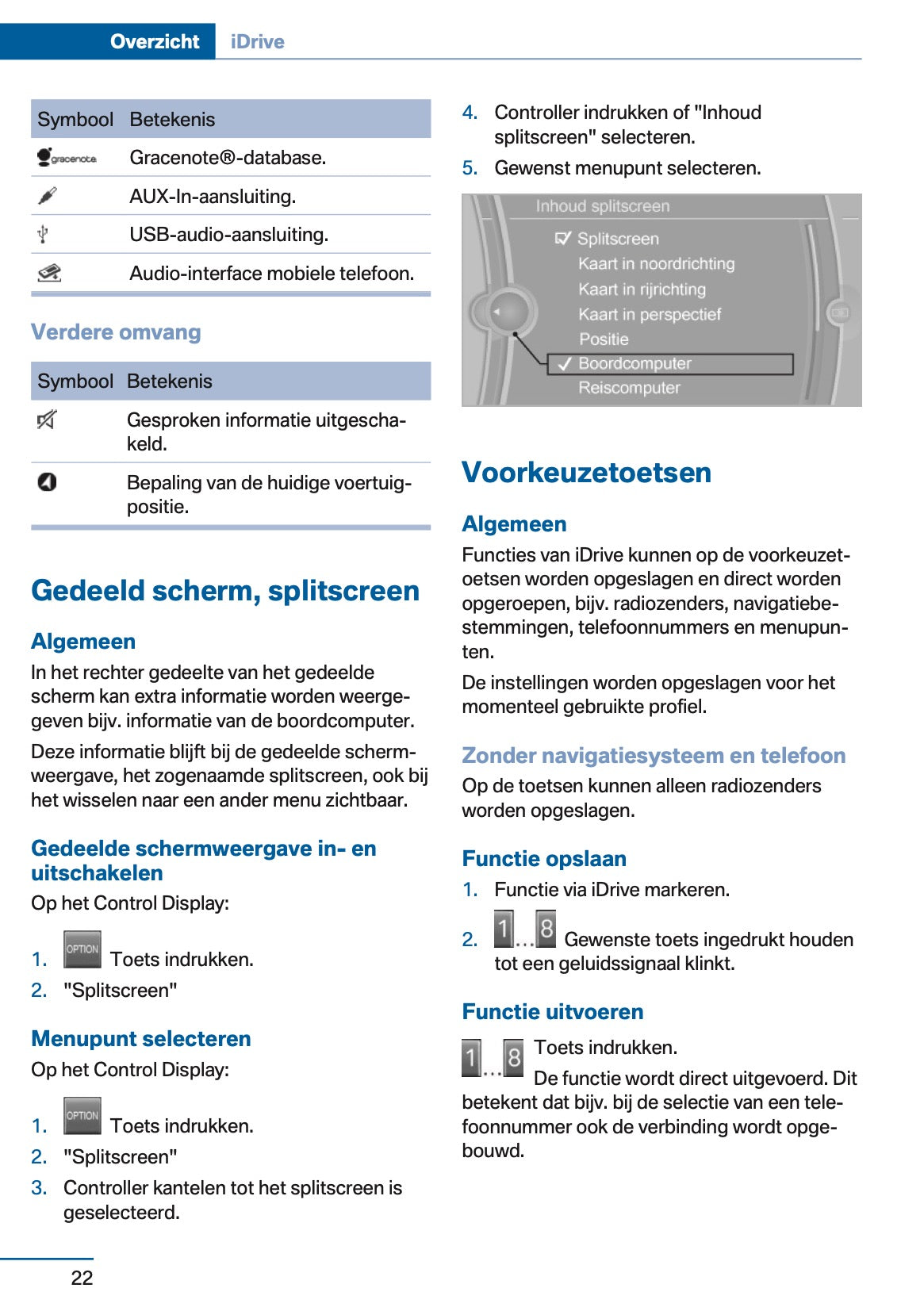 Overzicht iDrive

| Symbool | Betekenis |
|---|---|
| gracenote | Gracenote®-database. |
| | AUX-In-aansluiting. |
| | USB-audio-aansluiting. |
| | Audio-interface mobiele telefoon. |

Verdere omvang

| Symbool | Betekenis |
|---|---|
| | Gesproken informatie uitgeschakeld. |
| | Bepaling van de huidige voertuigpositie. |

Gedeeld scherm, splitscreen

Algemeen

In het rechter gedeelte van het gedeelde scherm kan extra informatie worden weergegeven bijv. informatie van de boordcomputer.

Deze informatie blijft bij de gedeelde schermweergave, het zogenaamde splitscreen, ook bij het wisselen naar een ander menu zichtbaar.

Gedeelde schermweergave in- en uitschakelen

Op het Control Display:

1. OPTION Toets indrukken.
2. "Splitscreen"

Menupunt selecteren

Op het Control Display:

1. OPTION Toets indrukken.
2. "Splitscreen"
3. Controller kantelen tot het splitscreen is geselecteerd.
4. Controller indrukken of "Inhoud splitscreen" selecteren.
5. Gewenst menupunt selecteren.

Inhoud splitscreen
Splitscreen
Kaart in noordrichting
Kaart in rijrichting
Kaart in perspectief
Positie
Boordcomputer
Reiscomputer

Voorkeuzetoetsen

Algemeen

Functies van iDrive kunnen op de voorkeuzetoetsen worden opgeslagen en direct worden opgeroepen, bijv. radiozenders, navigatiebestemmingen, telefoonnummers en menupunten.

De instellingen worden opgeslagen voor het momenteel gebruikte profiel.

Zonder navigatiesysteem en telefoon

Op de toetsen kunnen alleen radiozenders worden opgeslagen.

Functie opslaan

1. Functie via iDrive markeren.
2. 1...8 Gewenste toets ingedrukt houden tot een geluidssignaal klinkt.

Functie uitvoeren

1...8 Toets indrukken.

De functie wordt direct uitgevoerd. Dit betekent dat bijv. bij de selectie van een telefoonnummer ook de verbinding wordt opgebouwd.

22