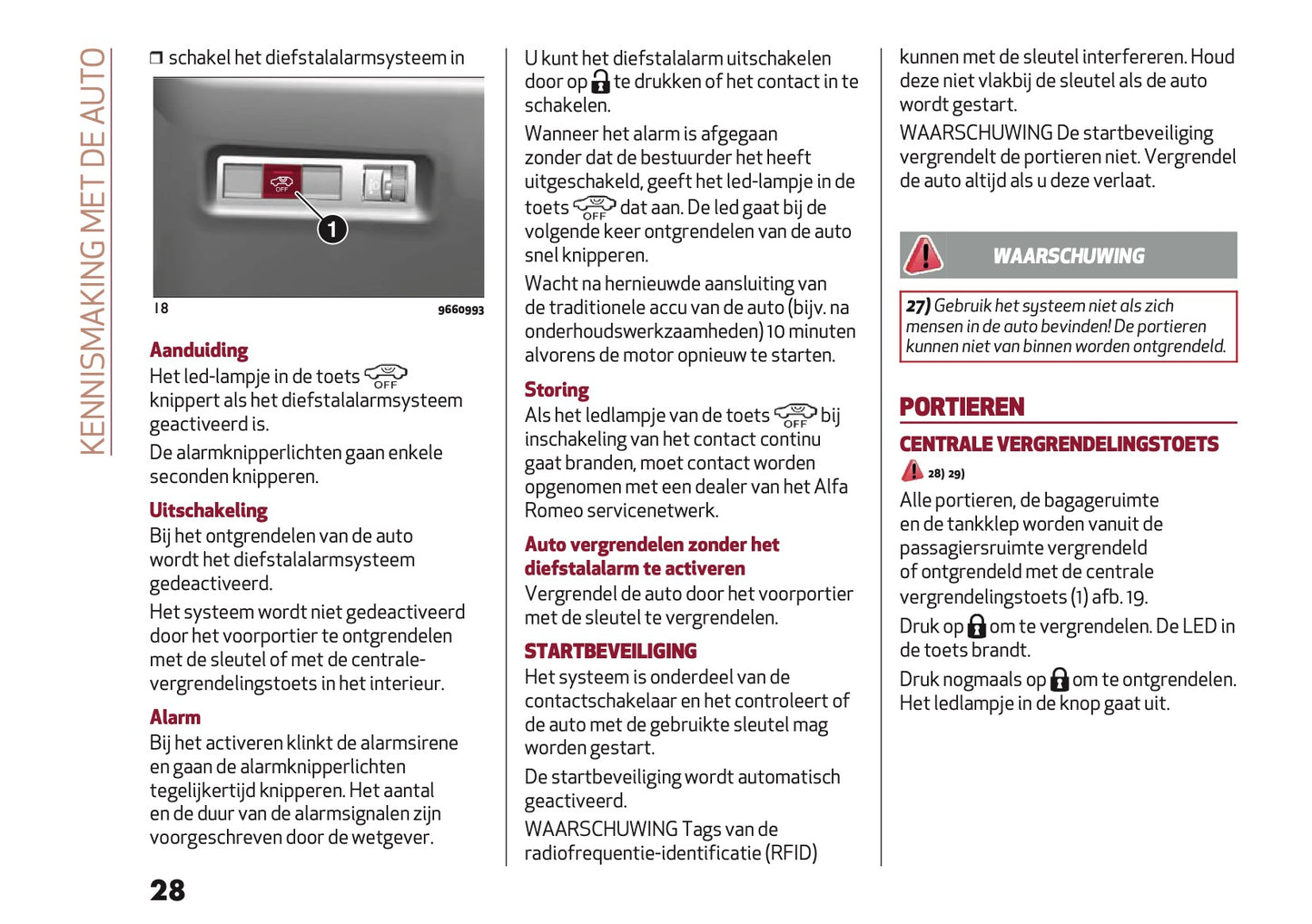 KENNISMAKING MET DE AUTO

❒ schakel het diefstalalarmsysteem in

OFF

1

18 9660993

Aanduiding

Het led-lampje in de toets OFF knippert als het diefstalalarmsysteem geactiveerd is.

De alarmknipperlichten gaan enkele seconden knipperen.

Uitschakeling

Bij het ontgrendelen van de auto wordt het diefstalalarmsysteem gedeactiveerd.

Het systeem wordt niet gedeactiveerd door het voorportier te ontgrendelen met de sleutel of met de centrale-vergrendelingstoets in het interieur.

Alarm

Bij het activeren klinkt de alarmsirene en gaan de alarmknipperlichten tegelijkertijd knipperen. Het aantal en de duur van de alarmsignalen zijn voorgeschreven door de wetgever.

28

U kunt het diefstalalarm uitschakelen door op te drukken of het contact in te schakelen.

Wanneer het alarm is afgegaan zonder dat de bestuurder het heeft uitgeschakeld, geeft het led-lampje in de toets OFF dat aan. De led gaat bij de volgende keer ontgrendelen van de auto snel knipperen.

Wacht na hernieuwde aansluiting van de traditionele accu van de auto (bijv. na onderhoudswerkzaamheden) 10 minuten alvorens de motor opnieuw te starten.

Storing

Als het ledlampje van de toets OFF bij inschakeling van het contact continu gaat branden, moet contact worden opgenomen met een dealer van het Alfa Romeo servicenetwerk.

Auto vergrendelen zonder het diefstalalarm te activeren

Vergrendel de auto door het voorportier met de sleutel te vergrendelen.

STARTBEVEILIGING

Het systeem is onderdeel van de contactschakelaar en het controleert of de auto met de gebruikte sleutel mag worden gestart.

De startbeveiliging wordt automatisch geactiveerd.

WAARSCHUWING Tags van de radiofrequentie-identificatie (RFID)

kunnen met de sleutel interfereren. Houd deze niet vlakbij de sleutel als de auto wordt gestart.

WAARSCHUWING De startbeveiliging vergrendelt de portieren niet. Vergrendel de auto altijd als u deze verlaat.

WAARSCHUWING

27) Gebruik het systeem niet als zich mensen in de auto bevinden! De portieren kunnen niet van binnen worden ontgrendeld.

PORTIEREN

CENTRALE VERGRENDELINGSTOETS

28) 29)

Alle portieren, de bagageruimte en de tankklep worden vanuit de passagiersruimte vergrendeld of ontgrendeld met de centrale vergrendelingstoets (1) afb. 19.

Druk op om te vergrendelen. De LED in de toets brandt.

Druk nogmaals op om te ontgrendelen. Het ledlampje in de knop gaat uit.