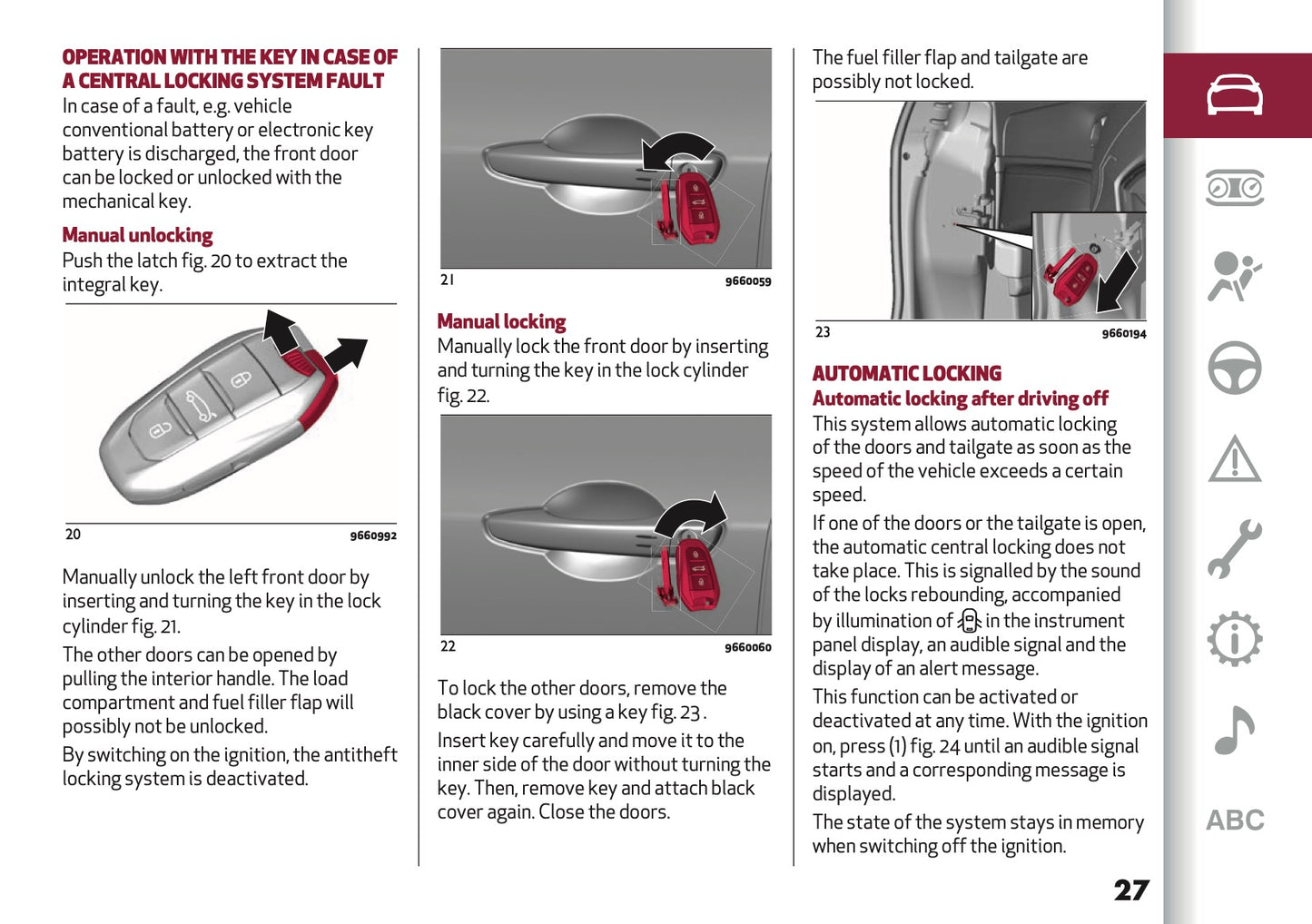 OPERATION WITH THE KEY IN CASE OF A CENTRAL LOCKING SYSTEM FAULT
In case of a fault, e.g. vehicle conventional battery or electronic key battery is discharged, the front door can be locked or unlocked with the mechanical key.

Manual unlocking
Push the latch fig. 20 to extract the integral key.

20 9660992

Manually unlock the left front door by inserting and turning the key in the lock cylinder fig. 21.

The other doors can be opened by pulling the interior handle. The load compartment and fuel filler flap will possibly not be unlocked.

By switching on the ignition, the antitheft locking system is deactivated.

21 9660059

Manual locking
Manually lock the front door by inserting and turning the key in the lock cylinder fig. 22.

22 9660060

To lock the other doors, remove the black cover by using a key fig. 23 .

Insert key carefully and move it to the inner side of the door without turning the key. Then, remove key and attach black cover again. Close the doors.

The fuel filler flap and tailgate are possibly not locked.

23 9660194

AUTOMATIC LOCKING
Automatic locking after driving off
This system allows automatic locking of the doors and tailgate as soon as the speed of the vehicle exceeds a certain speed.

If one of the doors or the tailgate is open, the automatic central locking does not take place. This is signalled by the sound of the locks rebounding, accompanied by illumination of in the instrument panel display, an audible signal and the display of an alert message.

This function can be activated or deactivated at any time. With the ignition on, press (1) fig. 24 until an audible signal starts and a corresponding message is displayed.

The state of the system stays in memory when switching off the ignition.

27

ABC