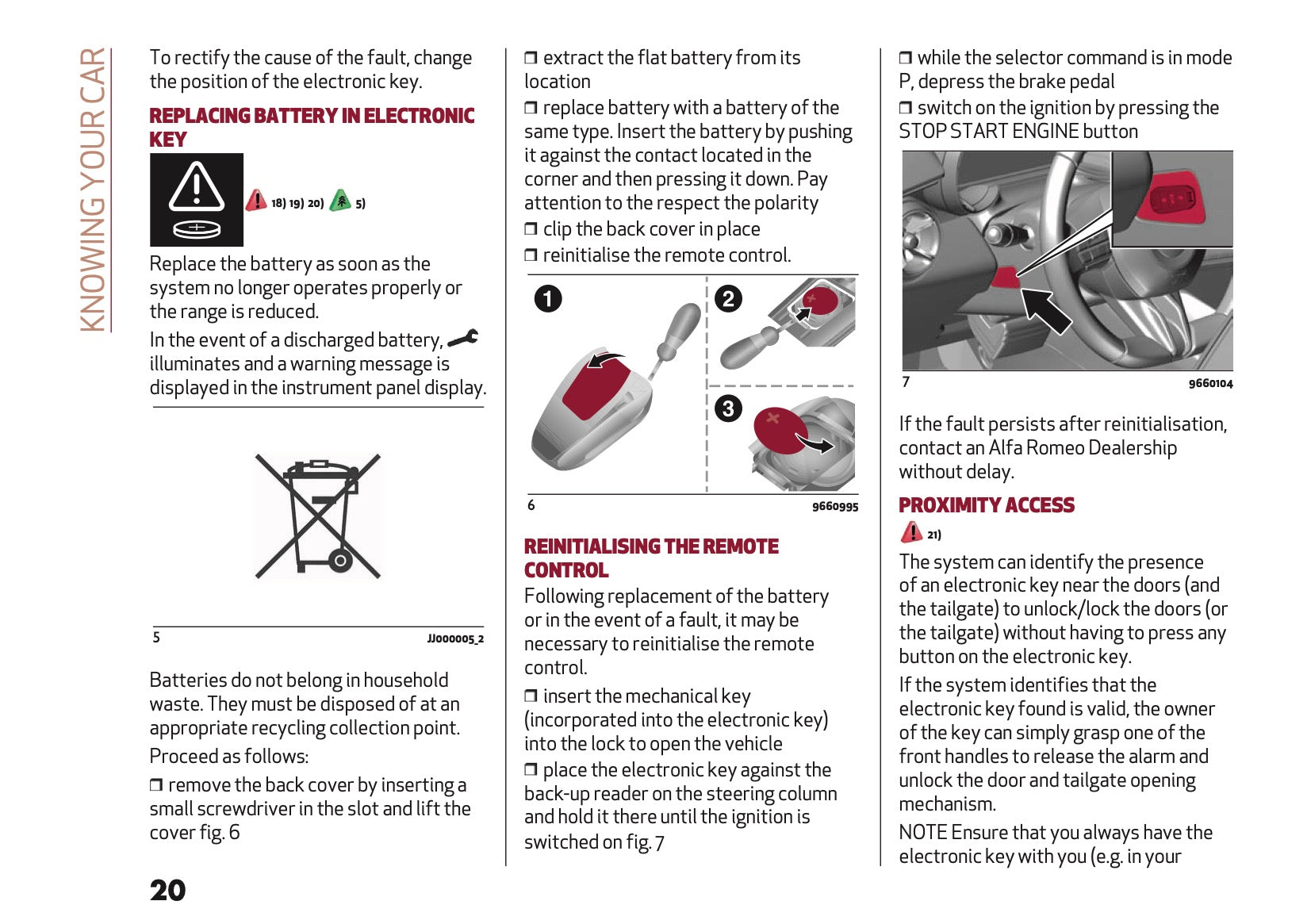 KNOWING YOUR CAR

To rectify the cause of the fault, change the position of the electronic key.

REPLACING BATTERY IN ELECTRONIC KEY

18) 19) 20) 5)

Replace the battery as soon as the system no longer operates properly or the range is reduced.

In the event of a discharged battery, illuminates and a warning message is displayed in the instrument panel display.

5 JJ000005_2

Batteries do not belong in household waste. They must be disposed of at an appropriate recycling collection point.

Proceed as follows:

❒ remove the back cover by inserting a small screwdriver in the slot and lift the cover fig. 6

❒ extract the flat battery from its location

❒ replace battery with a battery of the same type. Insert the battery by pushing it against the contact located in the corner and then pressing it down. Pay attention to the respect the polarity

❒ clip the back cover in place

❒ reinitialise the remote control.

1 2 3

6 9660995

REINITIALISING THE REMOTE CONTROL

Following replacement of the battery or in the event of a fault, it may be necessary to reinitialise the remote control.

❒ insert the mechanical key (incorporated into the electronic key) into the lock to open the vehicle

❒ place the electronic key against the back-up reader on the steering column and hold it there until the ignition is switched on fig. 7

❒ while the selector command is in mode P, depress the brake pedal

❒ switch on the ignition by pressing the STOP START ENGINE button

7 9660104

If the fault persists after reinitialisation, contact an Alfa Romeo Dealership without delay.

PROXIMITY ACCESS

21)

The system can identify the presence of an electronic key near the doors (and the tailgate) to unlock/lock the doors (or the tailgate) without having to press any button on the electronic key.

If the system identifies that the electronic key found is valid, the owner of the key can simply grasp one of the front handles to release the alarm and unlock the door and tailgate opening mechanism.

NOTE Ensure that you always have the electronic key with you (e.g. in your

20