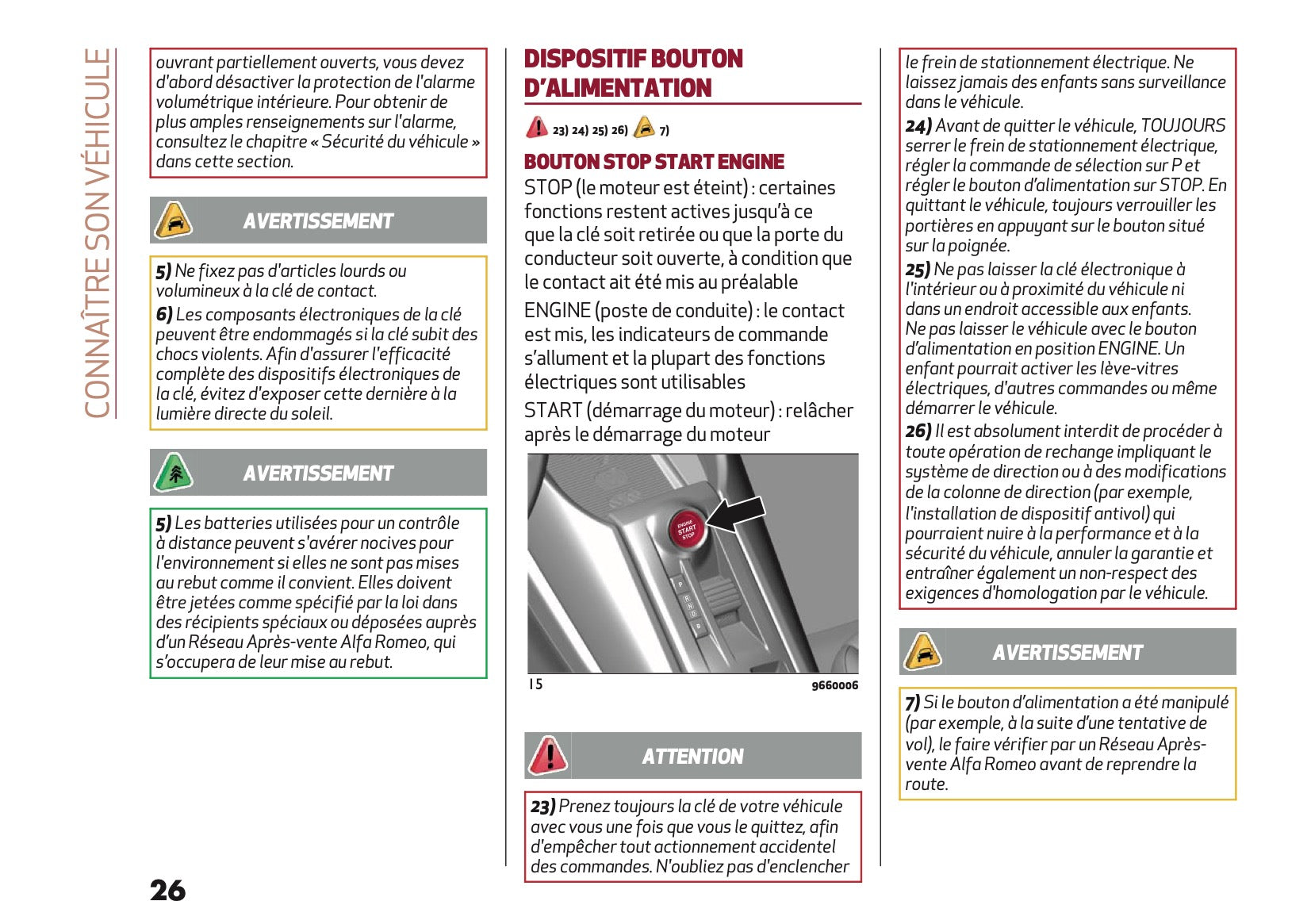 CONNAÎTRE SON VÉHICULE

ouvrant partiellement ouverts, vous devez d'abord désactiver la protection de l'alarme volumétrique intérieure. Pour obtenir de plus amples renseignements sur l'alarme, consultez le chapitre « Sécurité du véhicule » dans cette section.

AVERTISSEMENT

5) Ne fixez pas d'articles lourds ou volumineux à la clé de contact.
6) Les composants électroniques de la clé peuvent être endommagés si la clé subit des chocs violents. Afin d'assurer l'efficacité complète des dispositifs électroniques de la clé, évitez d'exposer cette dernière à la lumière directe du soleil.

AVERTISSEMENT

5) Les batteries utilisées pour un contrôle à distance peuvent s'avérer nocives pour l'environnement si elles ne sont pas mises au rebut comme il convient. Elles doivent être jetées comme spécifié par la loi dans des récipients spéciaux ou déposées auprès d'un Réseau Après-vente Alfa Romeo, qui s'occupera de leur mise au rebut.

26

DISPOSITIF BOUTON D'ALIMENTATION

23) 24) 25) 26) 7)

BOUTON STOP START ENGINE

STOP (le moteur est éteint) : certaines fonctions restent actives jusqu'à ce que la clé soit retirée ou que la porte du conducteur soit ouverte, à condition que le contact ait été mis au préalable

ENGINE (poste de conduite) : le contact est mis, les indicateurs de commande s'allument et la plupart des fonctions électriques sont utilisables

START (démarrage du moteur) : relâcher après le démarrage du moteur

ENGINE START STOP

P R N D B

15 9660006

ATTENTION

23) Prenez toujours la clé de votre véhicule avec vous une fois que vous le quittez, afin d'empêcher tout actionnement accidentel des commandes. N'oubliez pas d'enclencher le frein de stationnement électrique. Ne laissez jamais des enfants sans surveillance dans le véhicule.
24) Avant de quitter le véhicule, TOUJOURS serrer le frein de stationnement électrique, régler la commande de sélection sur P et régler le bouton d'alimentation sur STOP. En quittant le véhicule, toujours verrouiller les portières en appuyant sur le bouton situé sur la poignée.
25) Ne pas laisser la clé électronique à l'intérieur ou à proximité du véhicule ni dans un endroit accessible aux enfants. Ne pas laisser le véhicule avec le bouton d'alimentation en position ENGINE. Un enfant pourrait activer les lève-vitres électriques, d'autres commandes ou même démarrer le véhicule.
26) Il est absolument interdit de procéder à toute opération de rechange impliquant le système de direction ou à des modifications de la colonne de direction (par exemple, l'installation de dispositif antivol) qui pourraient nuire à la performance et à la sécurité du véhicule, annuler la garantie et entraîner également un non-respect des exigences d'homologation par le véhicule.

AVERTISSEMENT

7) Si le bouton d'alimentation a été manipulé (par exemple, à la suite d'une tentative de vol), le faire vérifier par un Réseau Après-vente Alfa Romeo avant de reprendre la route.