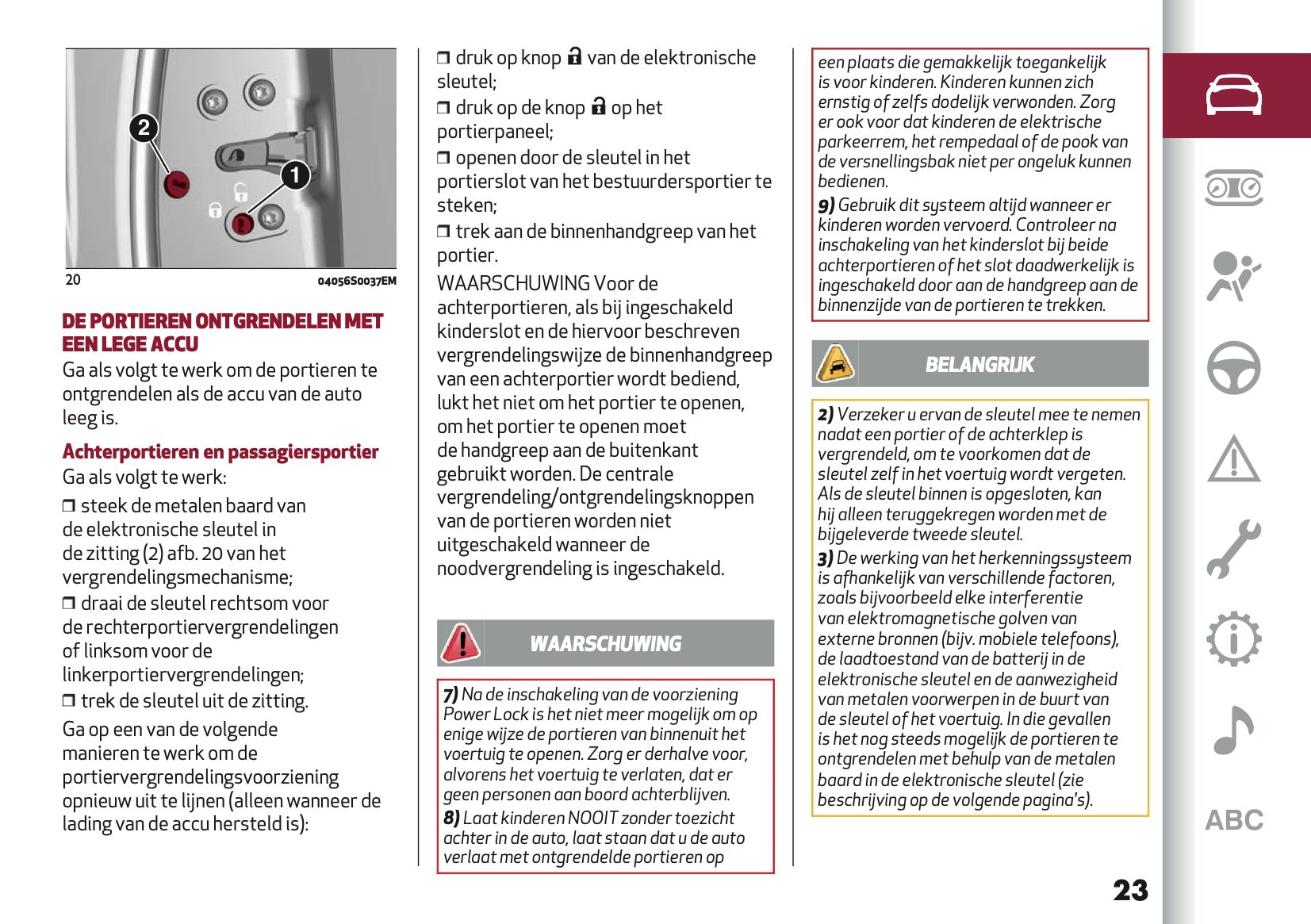 2

1

20 04056S0037EM

DE PORTIEREN ONTGRENDELEN MET EEN LEGE ACCU

Ga als volgt te werk om de portieren te ontgrendelen als de accu van de auto leeg is.

Achterportieren en passagiersportier

Ga als volgt te werk:

❒ steek de metalen baard van de elektronische sleutel in de zitting (2) afb. 20 van het vergrendelingsmechanisme;

❒ draai de sleutel rechtsom voor de rechterportiervergrendelingen of linksom voor de linkerportiervergrendelingen;

❒ trek de sleutel uit de zitting.

Ga op een van de volgende manieren te werk om de portiervergrendelingsvoorziening opnieuw uit te lijnen (alleen wanneer de lading van de accu hersteld is):

❒ druk op knop van de elektronische sleutel;

❒ druk op de knop op het portierpaneel;

❒ openen door de sleutel in het portierslot van het bestuurdersportier te steken;

❒ trek aan de binnenhandgreep van het portier.

WAARSCHUWING Voor de achterportieren, als bij ingeschakeld kinderslot en de hiervoor beschreven vergrendelingswijze de binnenhandgreep van een achterportier wordt bediend, lukt het niet om het portier te openen, om het portier te openen moet de handgreep aan de buitenkant gebruikt worden. De centrale vergrendeling/ontgrendelingsknoppen van de portieren worden niet uitgeschakeld wanneer de noodvergrendeling is ingeschakeld.

WAARSCHUWING

7) Na de inschakeling van de voorziening Power Lock is het niet meer mogelijk om op enige wijze de portieren van binnenuit het voertuig te openen. Zorg er derhalve voor, alvorens het voertuig te verlaten, dat er geen personen aan boord achterblijven.

8) Laat kinderen NOOIT zonder toezicht achter in de auto, laat staan dat u de auto verlaat met ontgrendelde portieren op een plaats die gemakkelijk toegankelijk is voor kinderen. Kinderen kunnen zich ernstig of zelfs dodelijk verwonden. Zorg er ook voor dat kinderen de elektrische parkeerrem, het rempedaal of de pook van de versnellingsbak niet per ongeluk kunnen bedienen.

9) Gebruik dit systeem altijd wanneer er kinderen worden vervoerd. Controleer na inschakeling van het kinderslot bij beide achterportieren of het slot daadwerkelijk is ingeschakeld door aan de handgreep aan de binnenzijde van de portieren te trekken.

BELANGRIJK

2) Verzeker u ervan de sleutel mee te nemen nadat een portier of de achterklep is vergrendeld, om te voorkomen dat de sleutel zelf in het voertuig wordt vergeten. Als de sleutel binnen is opgesloten, kan hij alleen teruggekregen worden met de bijgeleverde tweede sleutel.

3) De werking van het herkenningssysteem is afhankelijk van verschillende factoren, zoals bijvoorbeeld elke interferentie van elektromagnetische golven van externe bronnen (bijv. mobiele telefoons), de laadtoestand van de batterij in de elektronische sleutel en de aanwezigheid van metalen voorwerpen in de buurt van de sleutel of het voertuig. In die gevallen is het nog steeds mogelijk de portieren te ontgrendelen met behulp van de metalen baard in de elektronische sleutel (zie beschrijving op de volgende pagina's).

ABC

23