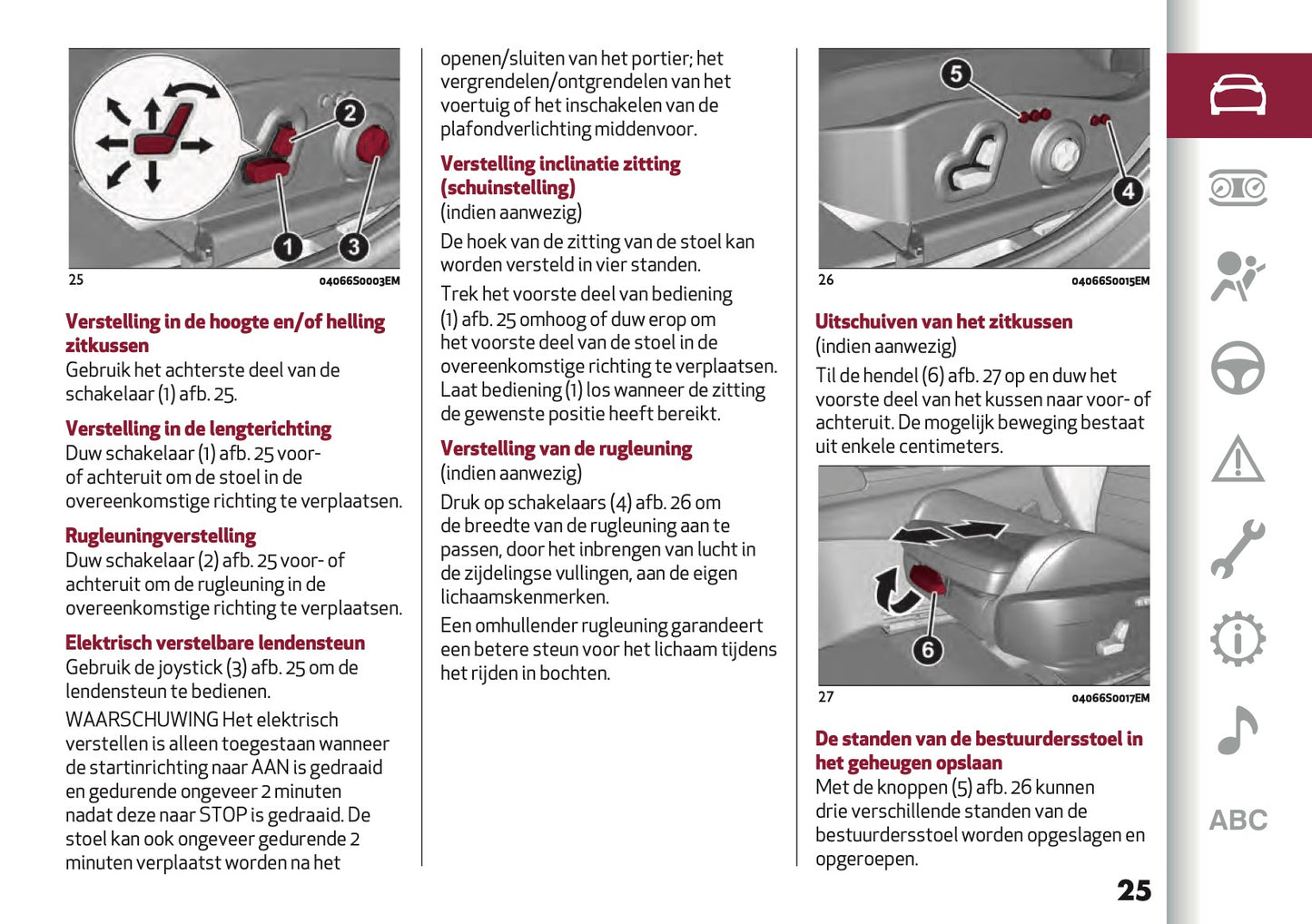 2

1

3

25 04066S0003EM

Verstelling in de hoogte en/of helling zitkussen
Gebruik het achterste deel van de schakelaar (1) afb. 25.

Verstelling in de lengterichting
Duw schakelaar (1) afb. 25 voor- of achteruit om de stoel in de overeenkomstige richting te verplaatsen.

Rugleuningverstelling
Duw schakelaar (2) afb. 25 voor- of achteruit om de rugleuning in de overeenkomstige richting te verplaatsen.

Elektrisch verstelbare lendensteun
Gebruik de joystick (3) afb. 25 om de lendensteun te bedienen.

WAARSCHUWING Het elektrisch verstellen is alleen toegestaan wanneer de startinrichting naar AAN is gedraaid en gedurende ongeveer 2 minuten nadat deze naar STOP is gedraaid. De stoel kan ook ongeveer gedurende 2 minuten verplaatst worden na het openen/sluiten van het portier; het vergrendelen/ontgrendelen van het voertuig of het inschakelen van de plafondverlichting middenvoor.

Verstelling inclinatie zitting (schuinstelling)
(indien aanwezig)

De hoek van de zitting van de stoel kan worden versteld in vier standen.

Trek het voorste deel van bediening (1) afb. 25 omhoog of duw erop om het voorste deel van de stoel in de overeenkomstige richting te verplaatsen. Laat bediening (1) los wanneer de zitting de gewenste positie heeft bereikt.

Verstelling van de rugleuning
(indien aanwezig)

Druk op schakelaars (4) afb. 26 om de breedte van de rugleuning aan te passen, door het inbrengen van lucht in de zijdelingse vullingen, aan de eigen lichaamskenmerken.

Een omhullender rugleuning garandeert een betere steun voor het lichaam tijdens het rijden in bochten.

5

4

26 04066S0015EM

Uitschuiven van het zitkussen
(indien aanwezig)

Til de hendel (6) afb. 27 op en duw het voorste deel van het kussen naar voor- of achteruit. De mogelijk beweging bestaat uit enkele centimeters.

6

27 04066S0017EM

De standen van de bestuurdersstoel in het geheugen opslaan
Met de knoppen (5) afb. 26 kunnen drie verschillende standen van de bestuurdersstoel worden opgeslagen en opgeroepen.

25

ABC