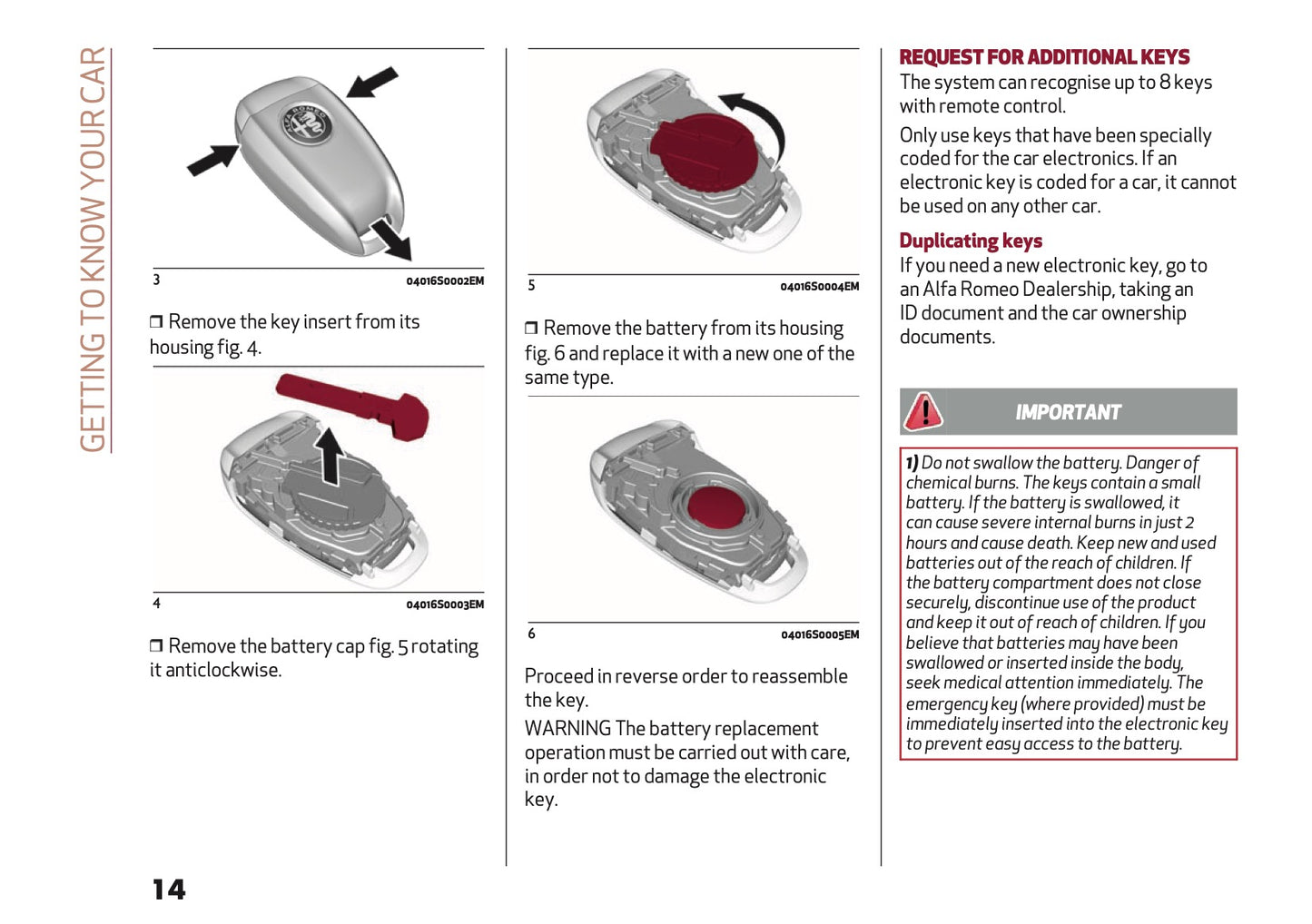 GETTING TO KNOW YOUR CAR

ALFA ROMEO

3 04016S0002EM

❒ Remove the key insert from its housing fig. 4.

4 04016S0003EM

❒ Remove the battery cap fig. 5 rotating it anticlockwise.

5 04016S0004EM

❒ Remove the battery from its housing fig. 6 and replace it with a new one of the same type.

6 04016S0005EM

Proceed in reverse order to reassemble the key.

WARNING The battery replacement operation must be carried out with care, in order not to damage the electronic key.

REQUEST FOR ADDITIONAL KEYS

The system can recognise up to 8 keys with remote control.

Only use keys that have been specially coded for the car electronics. If an electronic key is coded for a car, it cannot be used on any other car.

Duplicating keys

If you need a new electronic key, go to an Alfa Romeo Dealership, taking an ID document and the car ownership documents.

IMPORTANT

1) Do not swallow the battery. Danger of chemical burns. The keys contain a small battery. If the battery is swallowed, it can cause severe internal burns in just 2 hours and cause death. Keep new and used batteries out of the reach of children. If the battery compartment does not close securely, discontinue use of the product and keep it out of reach of children. If you believe that batteries may have been swallowed or inserted inside the body, seek medical attention immediately. The emergency key (where provided) must be immediately inserted into the electronic key to prevent easy access to the battery.

14