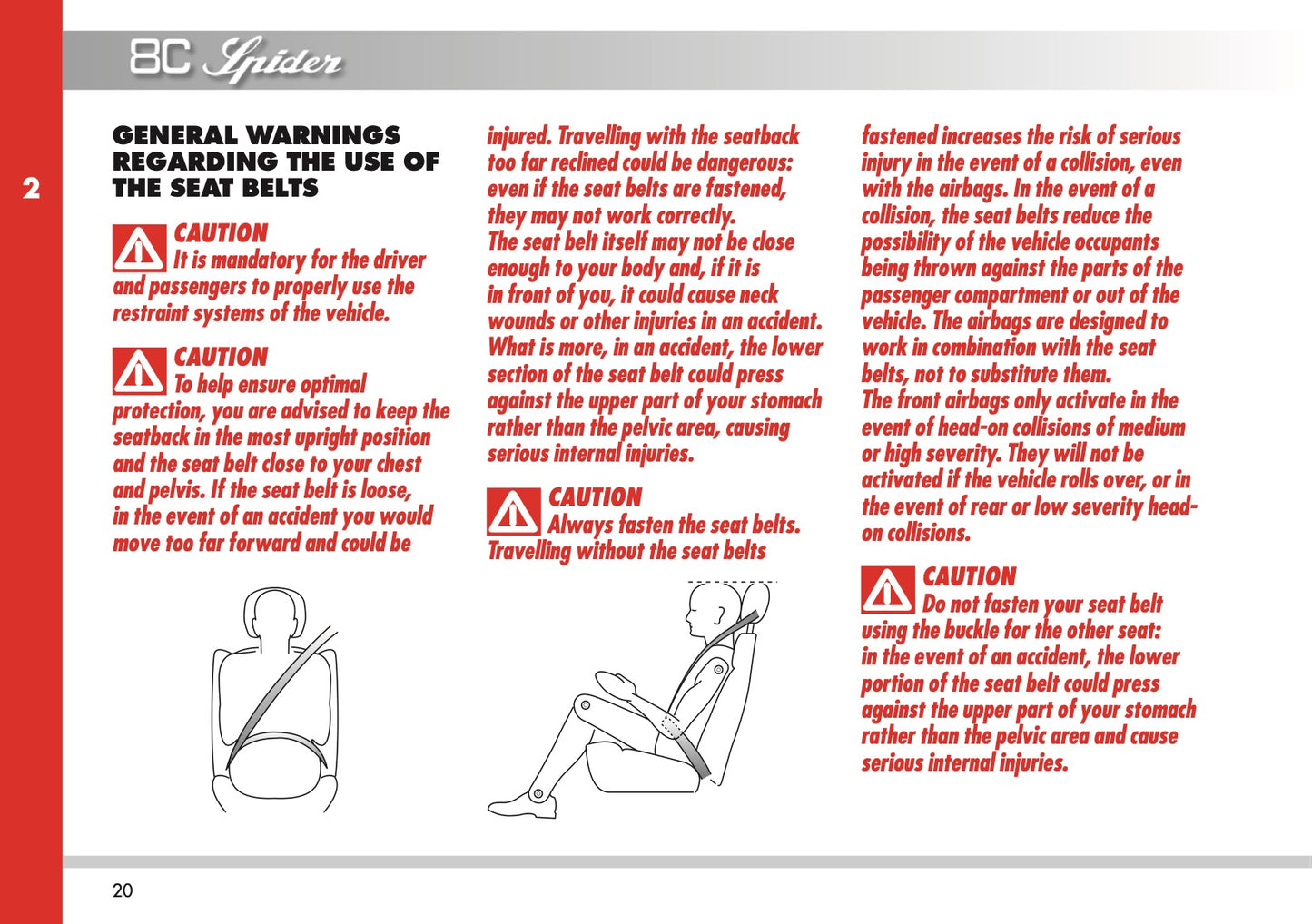 8C Spider

2

GENERAL WARNINGS REGARDING THE USE OF THE SEAT BELTS

CAUTION
It is mandatory for the driver and passengers to properly use the restraint systems of the vehicle.

CAUTION
To help ensure optimal protection, you are advised to keep the seatback in the most upright position and the seat belt close to your chest and pelvis. If the seat belt is loose, in the event of an accident you would move too far forward and could be injured. Travelling with the seatback too far reclined could be dangerous: even if the seat belts are fastened, they may not work correctly.
The seat belt itself may not be close enough to your body and, if it is in front of you, it could cause neck wounds or other injuries in an accident. What is more, in an accident, the lower section of the seat belt could press against the upper part of your stomach rather than the pelvic area, causing serious internal injuries.

CAUTION
Always fasten the seat belts. Travelling without the seat belts fastened increases the risk of serious injury in the event of a collision, even with the airbags. In the event of a collision, the seat belts reduce the possibility of the vehicle occupants being thrown against the parts of the passenger compartment or out of the vehicle. The airbags are designed to work in combination with the seat belts, not to substitute them.
The front airbags only activate in the event of head-on collisions of medium or high severity. They will not be activated if the vehicle rolls over, or in the event of rear or low severity head-on collisions.

CAUTION
Do not fasten your seat belt using the buckle for the other seat: in the event of an accident, the lower portion of the seat belt could press against the upper part of your stomach rather than the pelvic area and cause serious internal injuries.

20