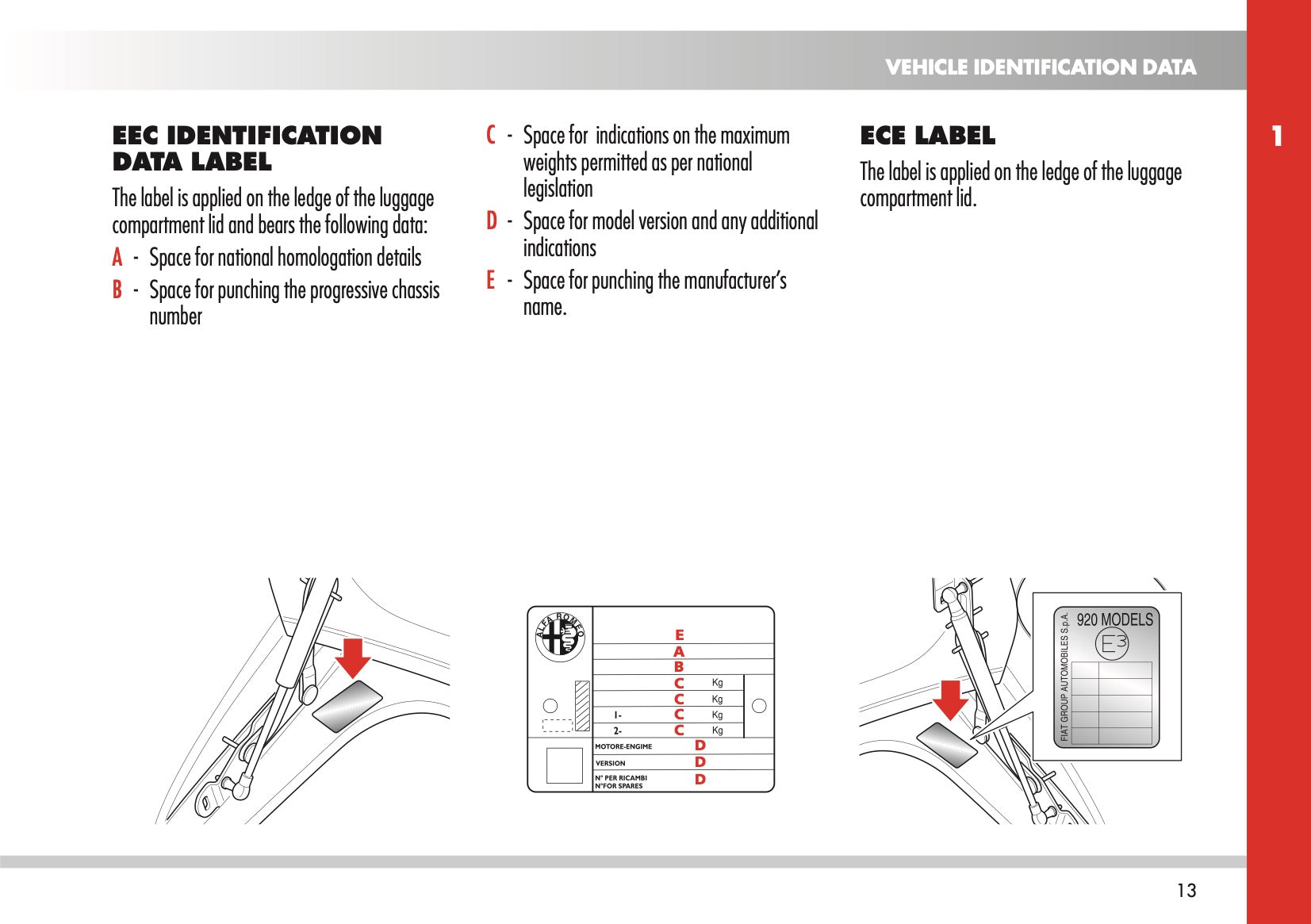 VEHICLE IDENTIFICATION DATA

1

EEC IDENTIFICATION DATA LABEL

The label is applied on the ledge of the luggage compartment lid and bears the following data:

A - Space for national homologation details

B - Space for punching the progressive chassis number

C - Space for indications on the maximum weights permitted as per national legislation

D - Space for model version and any additional indications

E - Space for punching the manufacturer's name.

ECE LABEL

The label is applied on the ledge of the luggage compartment lid.

ALFA ROMEO

E
A
B
C Kg
C Kg
1- C Kg
2- C Kg
MOTORE-ENGIME D
VERSION D
N° PER RICAMBI N°FOR SPARES D

FIAT GROUP AUTOMOBILES S.p.A.
920 MODELS
E3

13