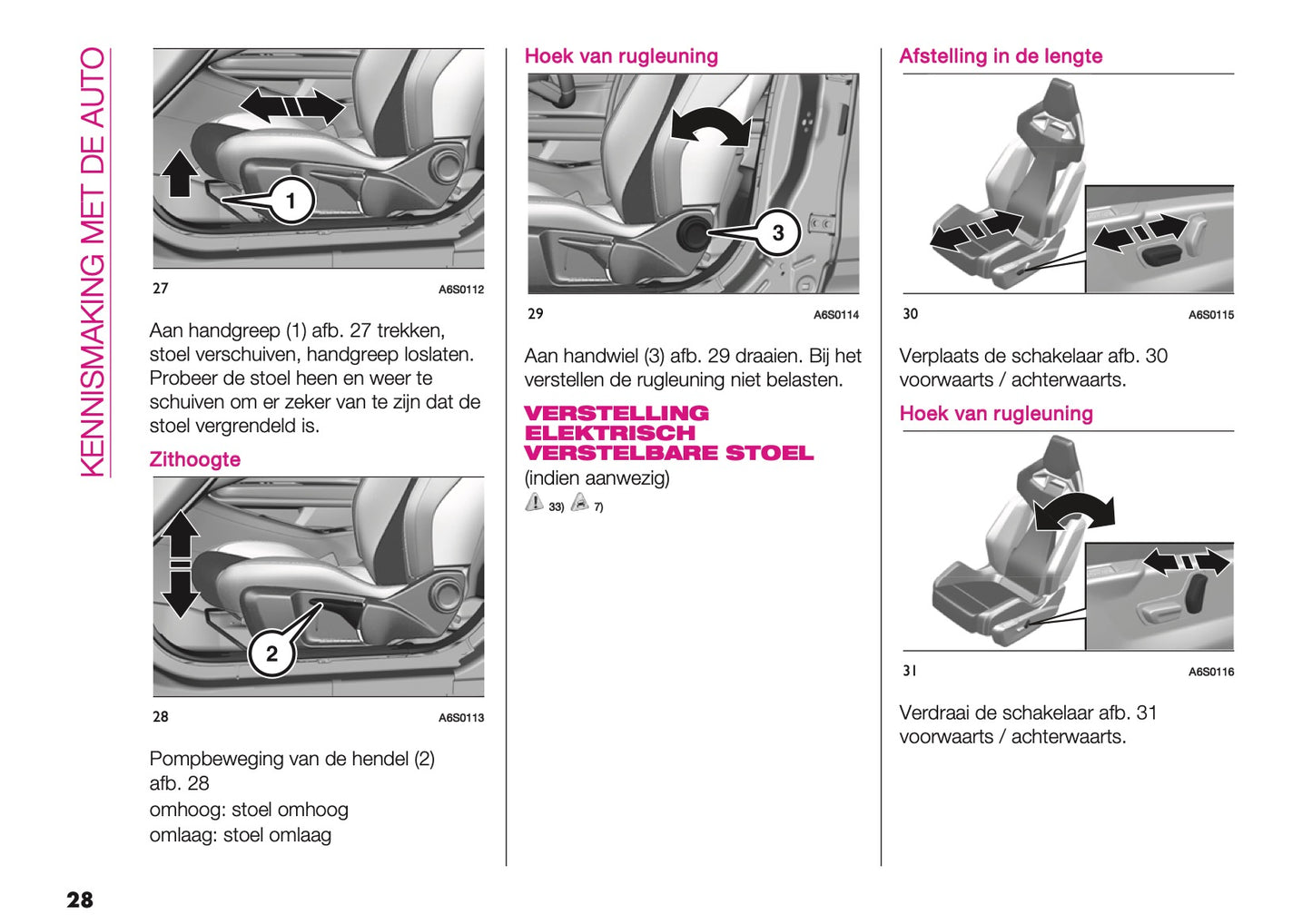 KENNISMAKING MET DE AUTO

1

27 A6S0112

Aan handgreep (1) afb. 27 trekken, stoel verschuiven, handgreep loslaten. Probeer de stoel heen en weer te schuiven om er zeker van te zijn dat de stoel vergrendeld is.

Zithoogte

2

28 A6S0113

Pompbeweging van de hendel (2) afb. 28

omhoog: stoel omhoog

omlaag: stoel omlaag

Hoek van rugleuning

3

29 A6S0114

Aan handwiel (3) afb. 29 draaien. Bij het verstellen de rugleuning niet belasten.

VERSTELLING ELEKTRISCH VERSTELBARE STOEL

(indien aanwezig)

33) 7)

Afstelling in de lengte

30 A6S0115

Verplaats de schakelaar afb. 30 voorwaarts / achterwaarts.

Hoek van rugleuning

31 A6S0116

Verdraai de schakelaar afb. 31 voorwaarts / achterwaarts.

28