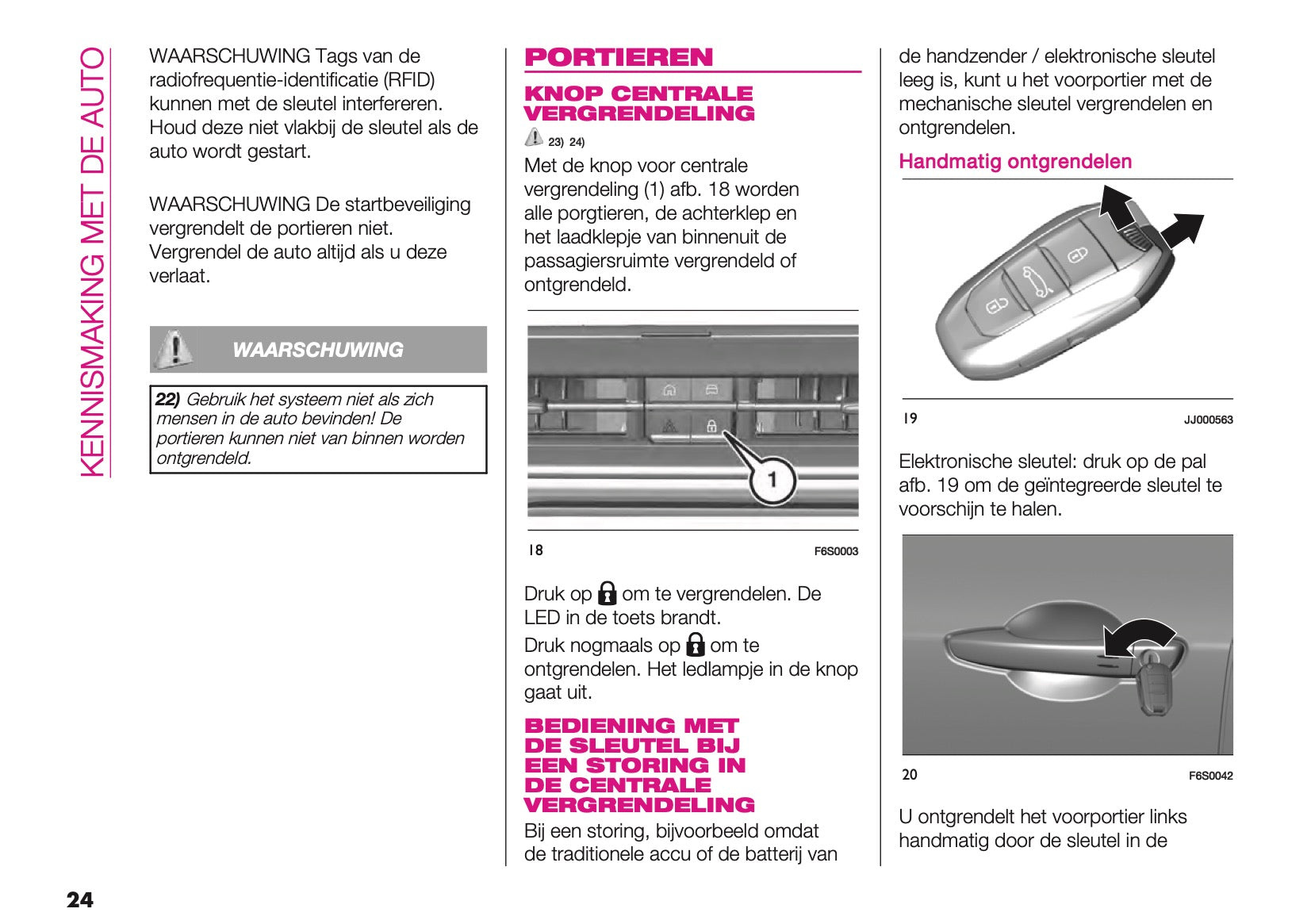 KENNISMAKING MET DE AUTO

WAARSCHUWING Tags van de radiofrequentie-identificatie (RFID) kunnen met de sleutel interfereren. Houd deze niet vlakbij de sleutel als de auto wordt gestart.

WAARSCHUWING De startbeveiliging vergrendelt de portieren niet. Vergrendel de auto altijd als u deze verlaat.

WAARSCHUWING

22) Gebruik het systeem niet als zich mensen in de auto bevinden! De portieren kunnen niet van binnen worden ontgrendeld.

PORTIEREN

KNOP CENTRALE VERGRENDELING

23) 24)

Met de knop voor centrale vergrendeling (1) afb. 18 worden alle porgtieren, de achterklep en het laadklepje van binnenuit de passagiersruimte vergrendeld of ontgrendeld.

1

18 F6S0003

Druk op om te vergrendelen. De LED in de toets brandt.

Druk nogmaals op om te ontgrendelen. Het ledlampje in de knop gaat uit.

BEDIENING MET DE SLEUTEL BIJ EEN STORING IN DE CENTRALE VERGRENDELING

Bij een storing, bijvoorbeeld omdat de traditionele accu of de batterij van de handzender / elektronische sleutel leeg is, kunt u het voorportier met de mechanische sleutel vergrendelen en ontgrendelen.

Handmatig ontgrendelen

19 JJ000563

Elektronische sleutel: druk op de pal afb. 19 om de geïntegreerde sleutel te voorschijn te halen.

20 F6S0042

U ontgrendelt het voorportier links handmatig door de sleutel in de

24