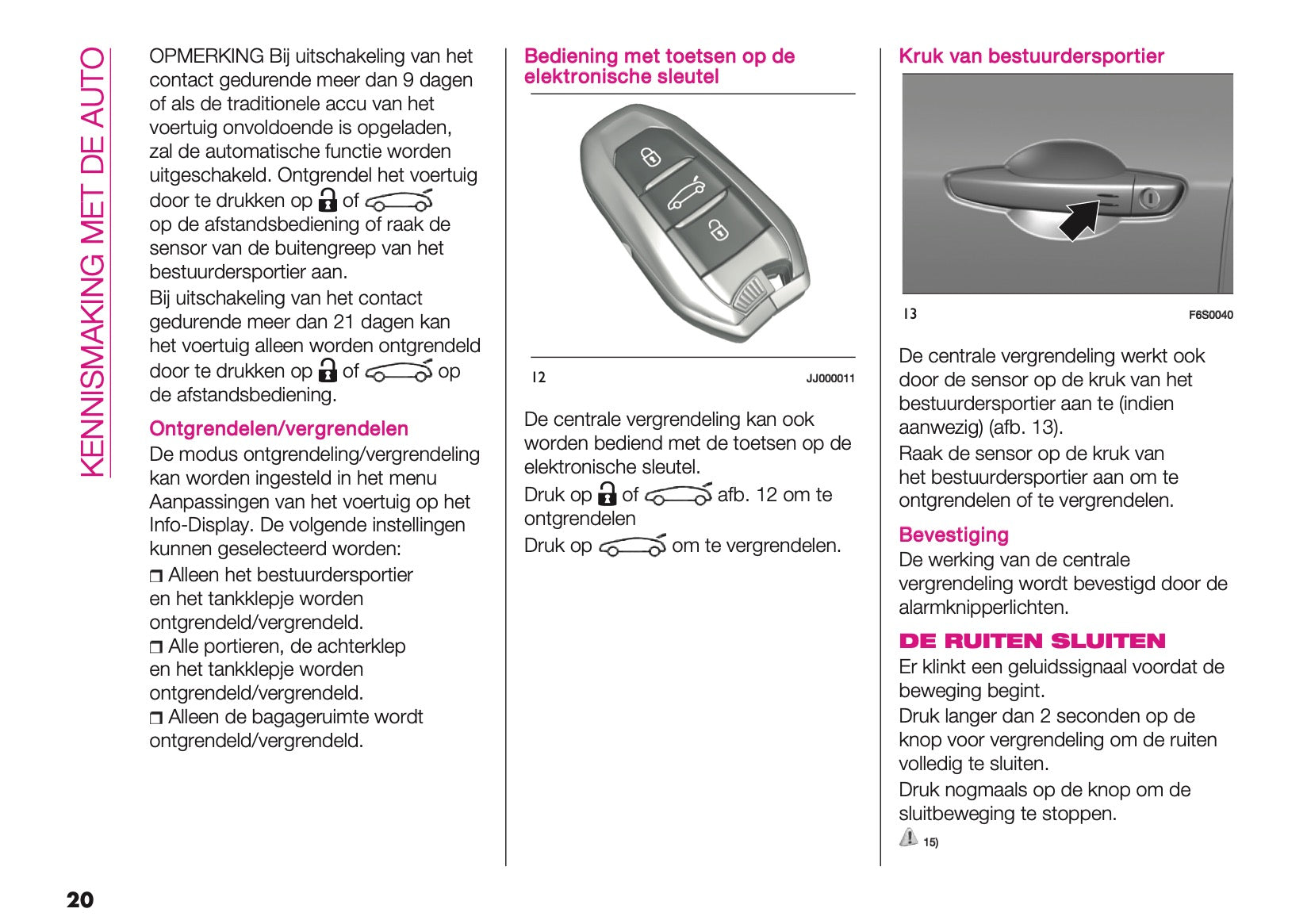 KENNISMAKING MET DE AUTO

OPMERKING Bij uitschakeling van het contact gedurende meer dan 9 dagen of als de traditionele accu van het voertuig onvoldoende is opgeladen, zal de automatische functie worden uitgeschakeld. Ontgrendel het voertuig door te drukken op of op de afstandsbediening of raak de sensor van de buitengreep van het bestuurdersportier aan.

Bij uitschakeling van het contact gedurende meer dan 21 dagen kan het voertuig alleen worden ontgrendeld door te drukken op of op de afstandsbediening.

Ontgrendelen/vergrendelen

De modus ontgrendeling/vergrendeling kan worden ingesteld in het menu Aanpassingen van het voertuig op het Info-Display. De volgende instellingen kunnen geselecteerd worden:

❒ Alleen het bestuurdersportier en het tankklepje worden ontgrendeld/vergrendeld.

❒ Alle portieren, de achterklep en het tankklepje worden ontgrendeld/vergrendeld.

❒ Alleen de bagageruimte wordt ontgrendeld/vergrendeld.

Bediening met toetsen op de elektronische sleutel

12 JJ000011

De centrale vergrendeling kan ook worden bediend met de toetsen op de elektronische sleutel.

Druk op of afb. 12 om te ontgrendelen

Druk op om te vergrendelen.

Kruk van bestuurdersportier

13 F6S0040

De centrale vergrendeling werkt ook door de sensor op de kruk van het bestuurdersportier aan te (indien aanwezig) (afb. 13).

Raak de sensor op de kruk van het bestuurdersportier aan om te ontgrendelen of te vergrendelen.

Bevestiging

De werking van de centrale vergrendeling wordt bevestigd door de alarmknipperlichten.

DE RUITEN SLUITEN

Er klinkt een geluidssignaal voordat de beweging begint.

Druk langer dan 2 seconden op de knop voor vergrendeling om de ruiten volledig te sluiten.

Druk nogmaals op de knop om de sluitbeweging te stoppen.

15)

20