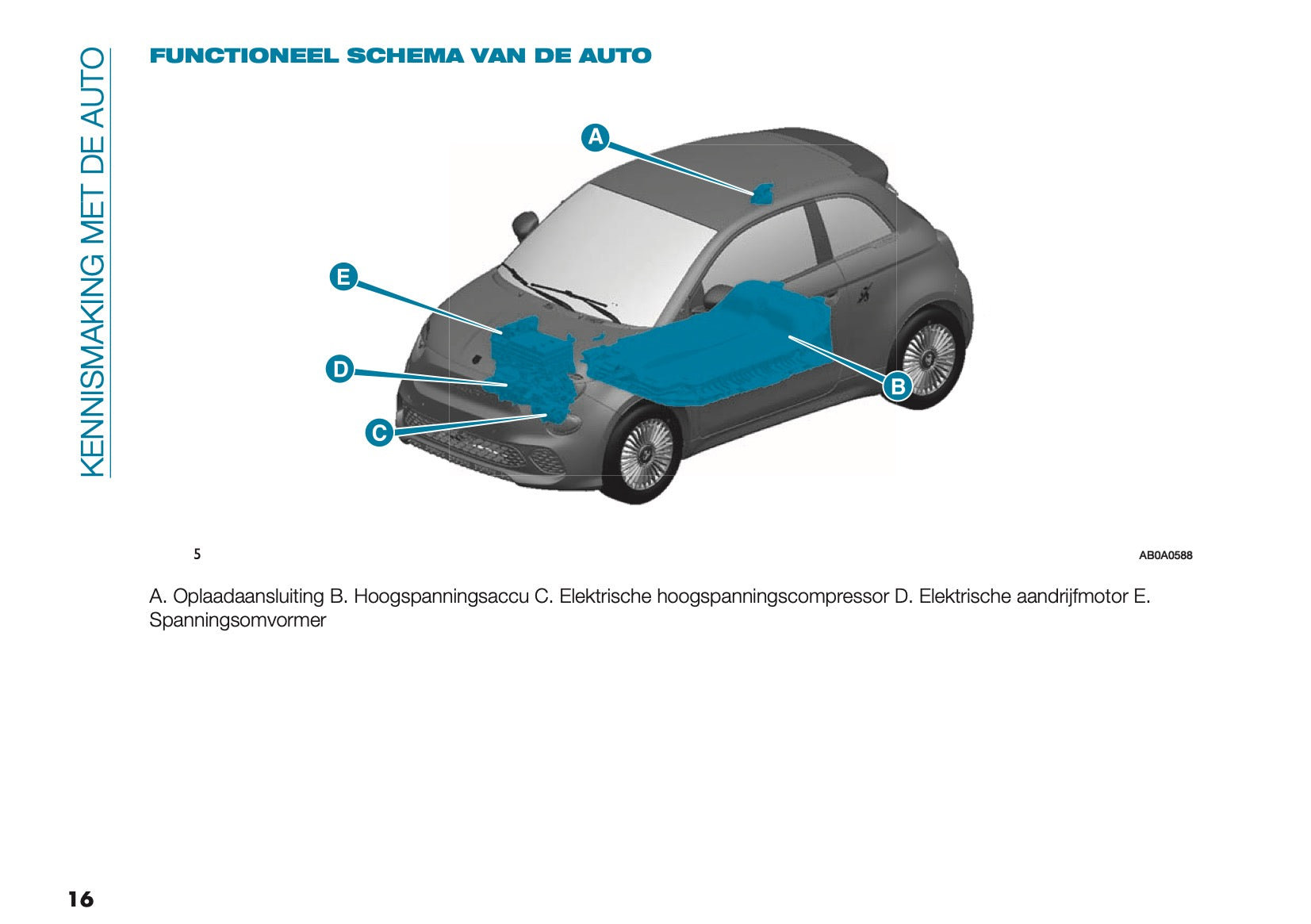 KENNISMAKING MET DE AUTO

FUNCTIONEEL SCHEMA VAN DE AUTO

A

E

D

C

B

5

AB0A0588

A. Oplaadaansluiting B. Hoogspanningsaccu C. Elektrische hoogspanningscompressor D. Elektrische aandrijfmotor E. Spanningsomvormer

16