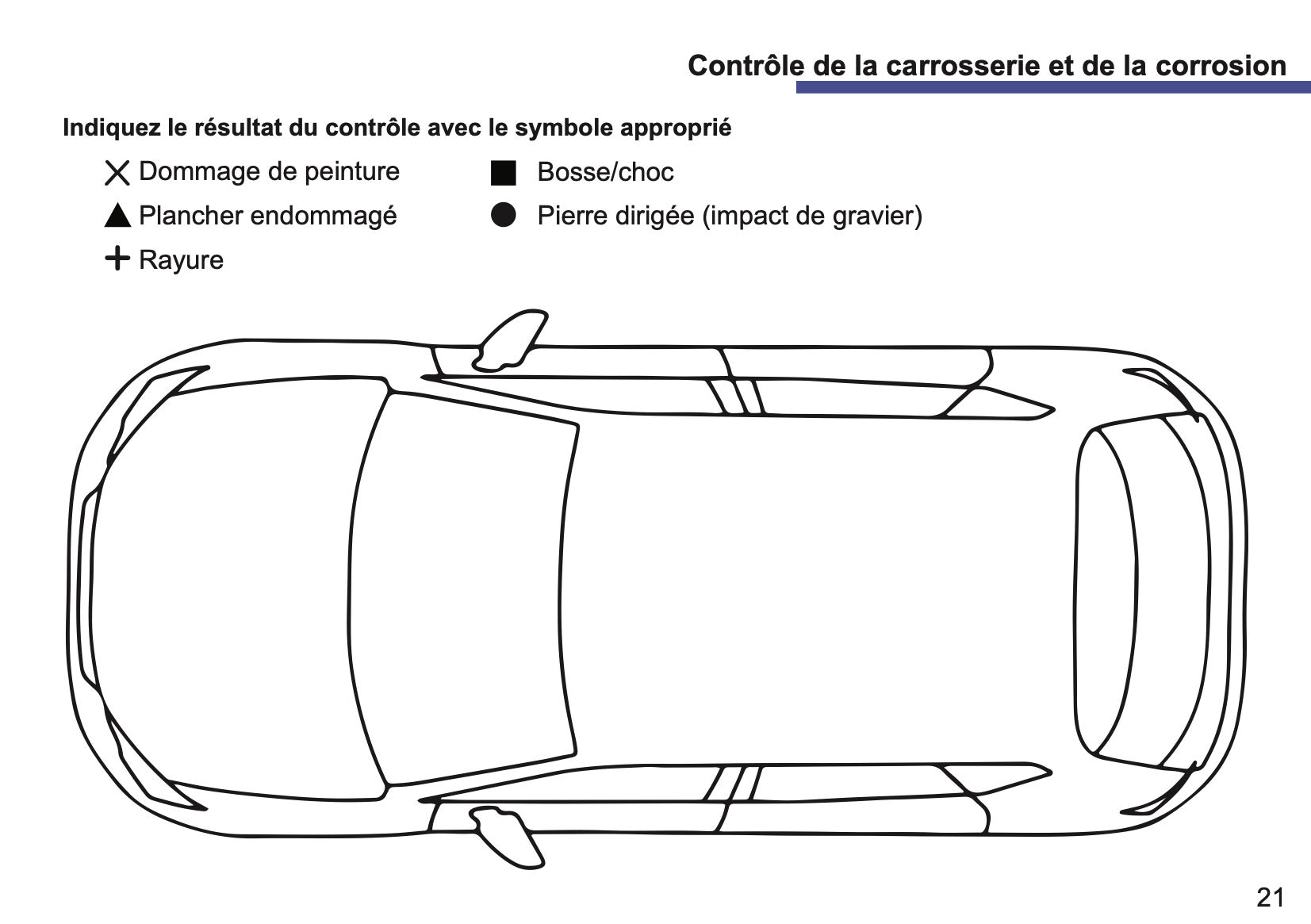 Contrôle de la carrosserie et de la corrosion

Indiquez le résultat du contrôle avec le symbole approprié

✕ Dommage de peinture
▲ Plancher endommagé
+ Rayure

■ Bosse/choc
● Pierre dirigée (impact de gravier)

21