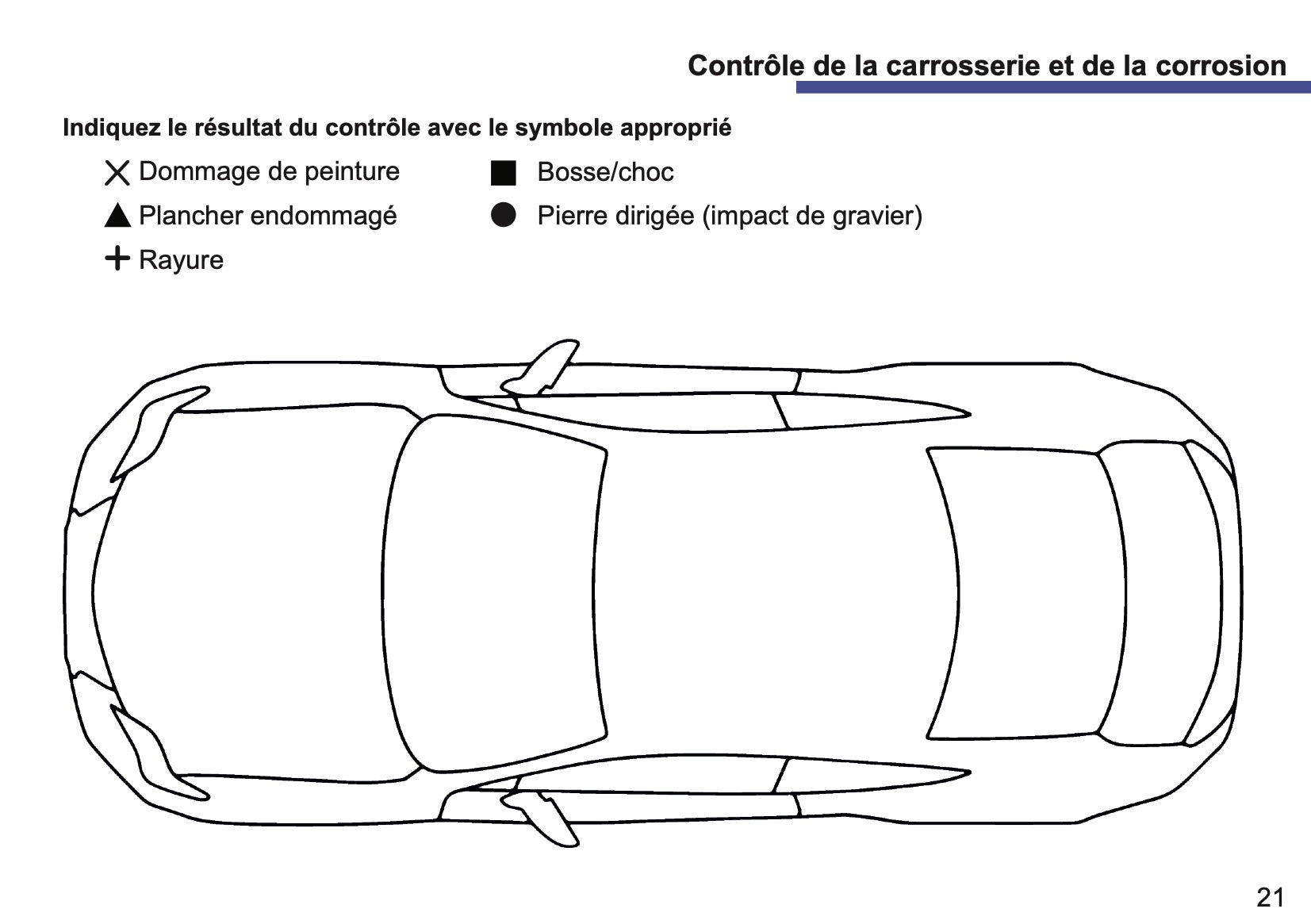 Contrôle de la carrosserie et de la corrosion

Indiquez le résultat du contrôle avec le symbole approprié

✕ Dommage de peinture

▲ Plancher endommagé

+ Rayure

■ Bosse/choc

● Pierre dirigée (impact de gravier)

21