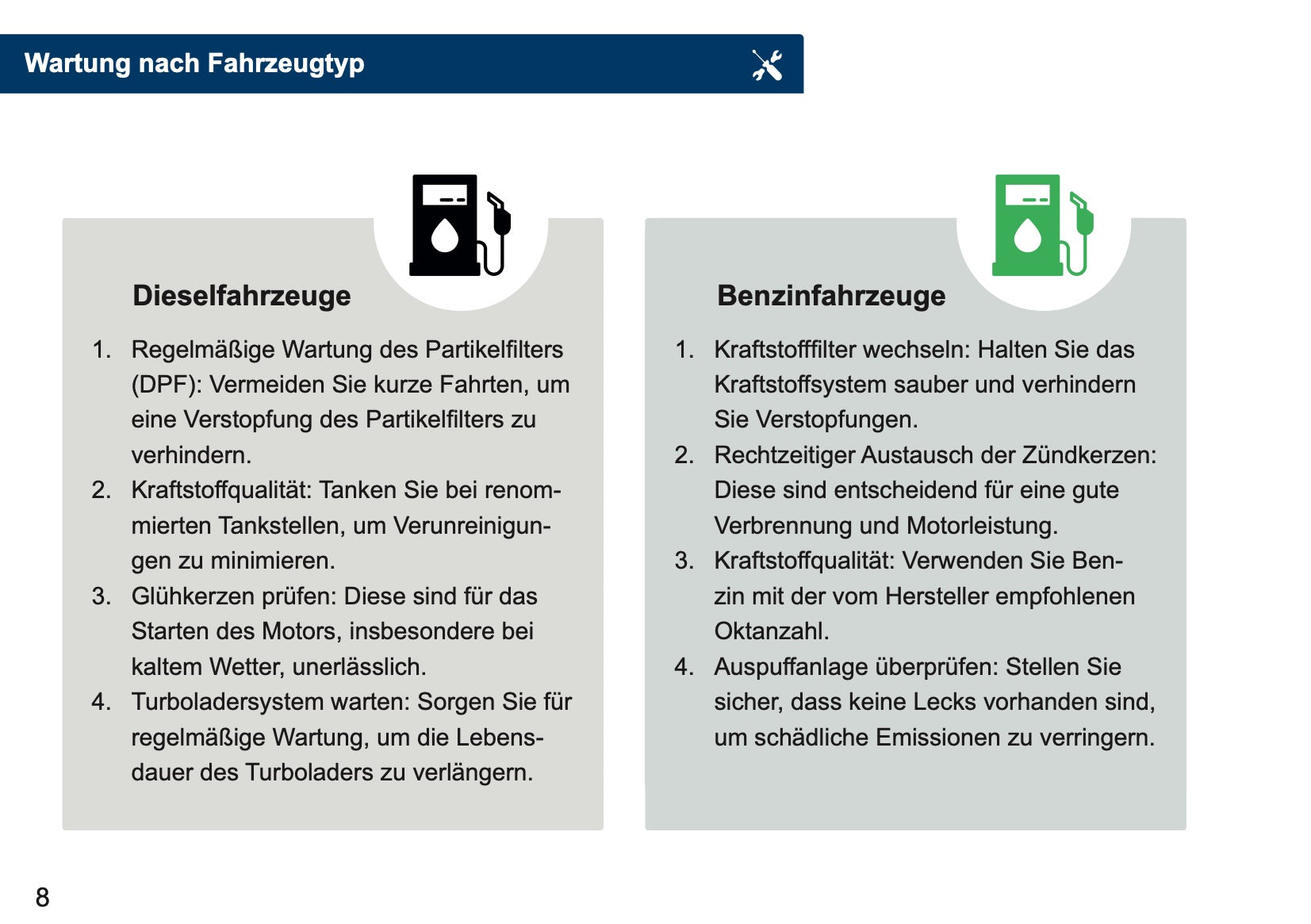 Wartung nach Fahrzeugtyp

Dieselfahrzeuge

1. Regelmäßige Wartung des Partikelfilters (DPF): Vermeiden Sie kurze Fahrten, um eine Verstopfung des Partikelfilters zu verhindern.
2. Kraftstoffqualität: Tanken Sie bei renommierten Tankstellen, um Verunreinigungen zu minimieren.
3. Glühkerzen prüfen: Diese sind für das Starten des Motors, insbesondere bei kaltem Wetter, unerlässlich.
4. Turboladersystem warten: Sorgen Sie für regelmäßige Wartung, um die Lebensdauer des Turboladers zu verlängern.

Benzinfahrzeuge

1. Kraftstofffilter wechseln: Halten Sie das Kraftstoffsystem sauber und verhindern Sie Verstopfungen.
2. Rechtzeitiger Austausch der Zündkerzen: Diese sind entscheidend für eine gute Verbrennung und Motorleistung.
3. Kraftstoffqualität: Verwenden Sie Benzin mit der vom Hersteller empfohlenen Oktanzahl.
4. Auspuffanlage überprüfen: Stellen Sie sicher, dass keine Lecks vorhanden sind, um schädliche Emissionen zu verringern.

8