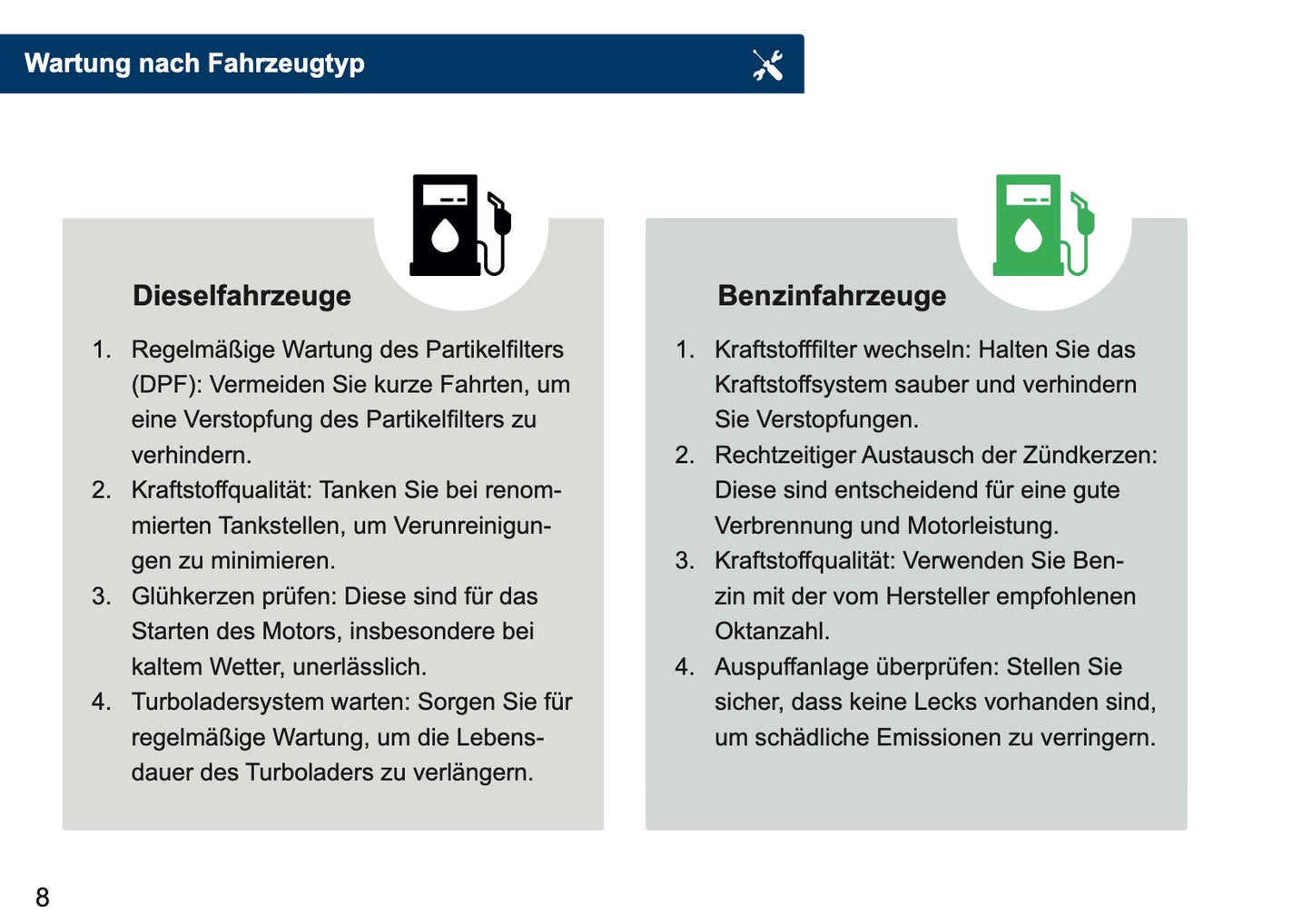 Wartung nach Fahrzeugtyp

Dieselfahrzeuge

1. Regelmäßige Wartung des Partikelfilters (DPF): Vermeiden Sie kurze Fahrten, um eine Verstopfung des Partikelfilters zu verhindern.
2. Kraftstoffqualität: Tanken Sie bei renommierten Tankstellen, um Verunreinigungen zu minimieren.
3. Glühkerzen prüfen: Diese sind für das Starten des Motors, insbesondere bei kaltem Wetter, unerlässlich.
4. Turboladersystem warten: Sorgen Sie für regelmäßige Wartung, um die Lebensdauer des Turboladers zu verlängern.

Benzinfahrzeuge

1. Kraftstofffilter wechseln: Halten Sie das Kraftstoffsystem sauber und verhindern Sie Verstopfungen.
2. Rechtzeitiger Austausch der Zündkerzen: Diese sind entscheidend für eine gute Verbrennung und Motorleistung.
3. Kraftstoffqualität: Verwenden Sie Benzin mit der vom Hersteller empfohlenen Oktanzahl.
4. Auspuffanlage überprüfen: Stellen Sie sicher, dass keine Lecks vorhanden sind, um schädliche Emissionen zu verringern.

8