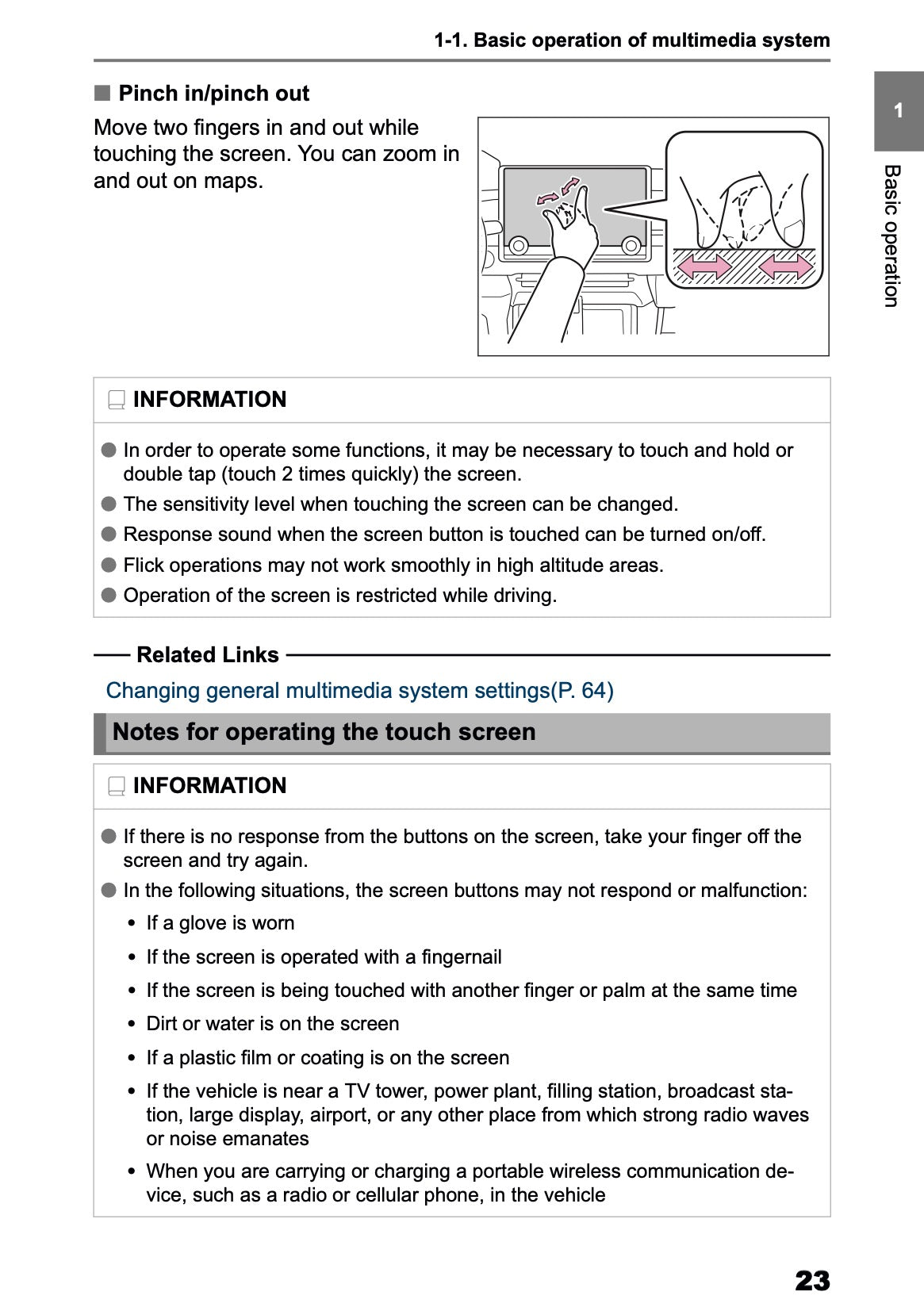 1-1. Basic operation of multimedia system

1

Basic operation

■ Pinch in/pinch out

Move two fingers in and out while touching the screen. You can zoom in and out on maps.

INFORMATION

● In order to operate some functions, it may be necessary to touch and hold or double tap (touch 2 times quickly) the screen.
● The sensitivity level when touching the screen can be changed.
● Response sound when the screen button is touched can be turned on/off.
● Flick operations may not work smoothly in high altitude areas.
● Operation of the screen is restricted while driving.

Related Links

Changing general multimedia system settings(P. 64)

Notes for operating the touch screen

INFORMATION

● If there is no response from the buttons on the screen, take your finger off the screen and try again.
● In the following situations, the screen buttons may not respond or malfunction:
• If a glove is worn
• If the screen is operated with a fingernail
• If the screen is being touched with another finger or palm at the same time
• Dirt or water is on the screen
• If a plastic film or coating is on the screen
• If the vehicle is near a TV tower, power plant, filling station, broadcast station, large display, airport, or any other place from which strong radio waves or noise emanates
• When you are carrying or charging a portable wireless communication device, such as a radio or cellular phone, in the vehicle

23