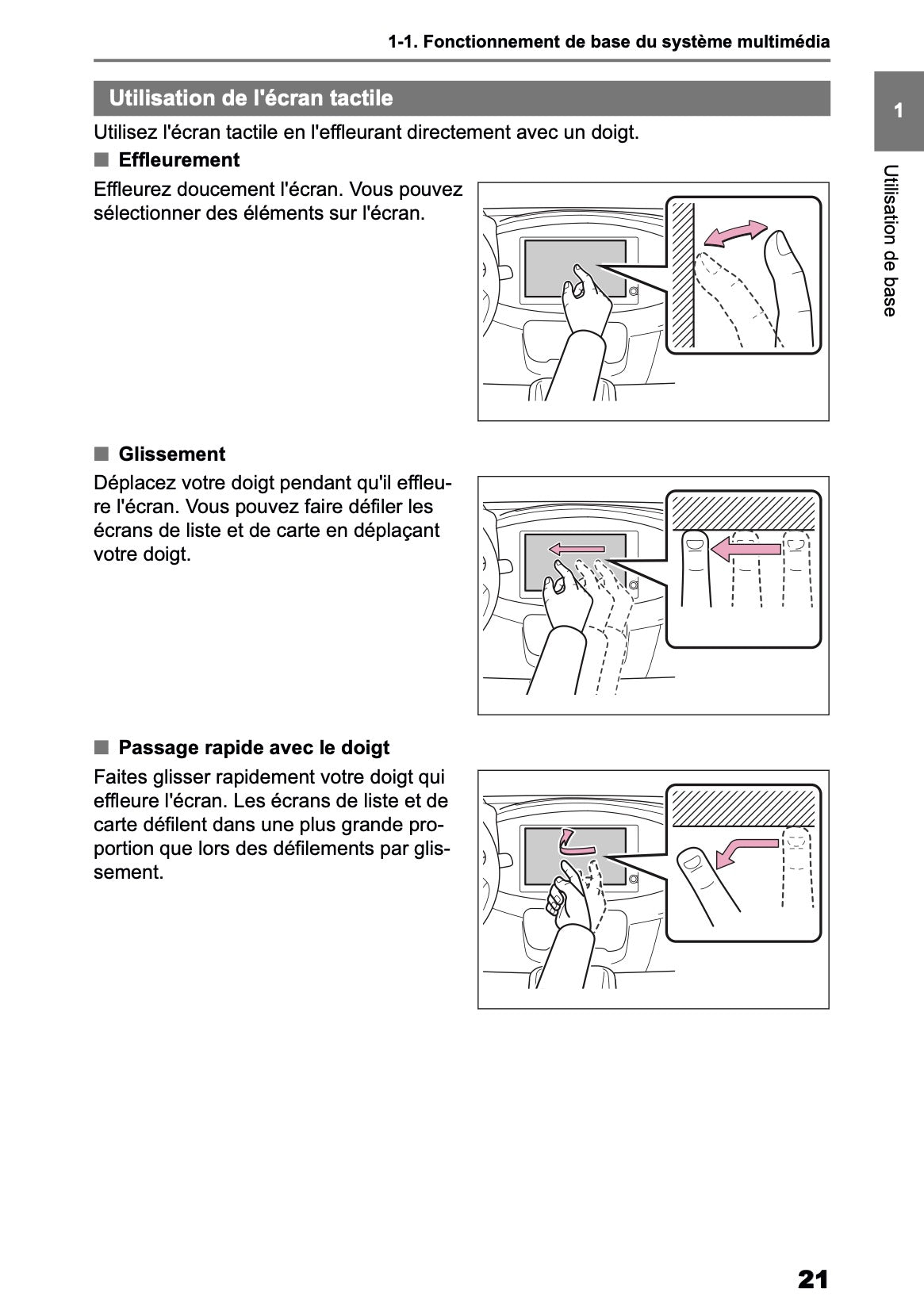 1-1. Fonctionnement de base du système multimédia

Utilisation de l'écran tactile

1

Utilisation de base

Utilisez l'écran tactile en l'effleurant directement avec un doigt.

■ Effleurement

Effleurez doucement l'écran. Vous pouvez sélectionner des éléments sur l'écran.

■ Glissement

Déplacez votre doigt pendant qu'il effleure l'écran. Vous pouvez faire défiler les écrans de liste et de carte en déplaçant votre doigt.

■ Passage rapide avec le doigt

Faites glisser rapidement votre doigt qui effleure l'écran. Les écrans de liste et de carte défilent dans une plus grande proportion que lors des défilements par glissement.

21