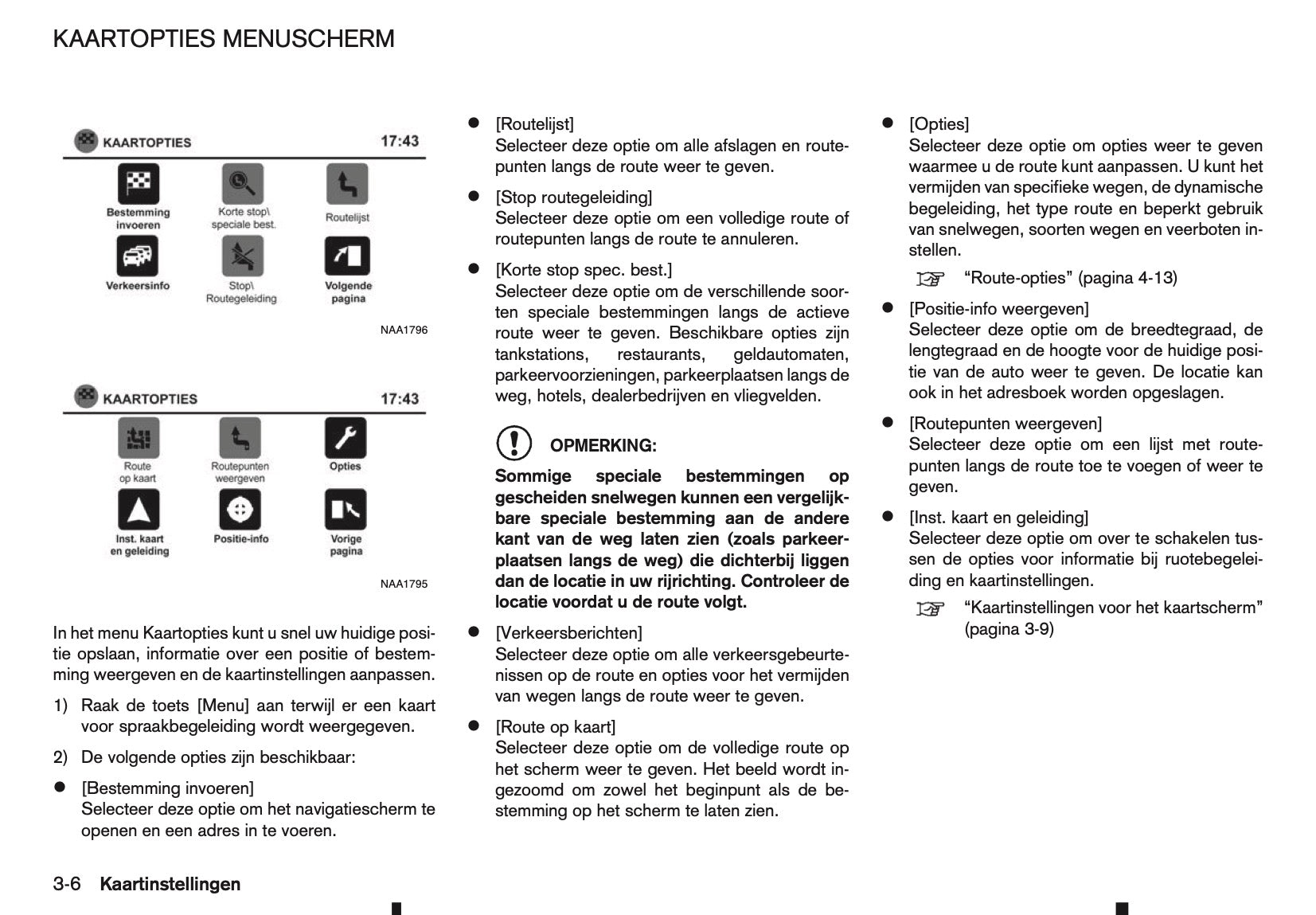 KAARTOPTIES MENUSCHERM

KAARTOPTIES 17:43

Bestemming invoeren

Korte stop\ speciale best.

Routelijst

Verkeersinfo

Stop\ Routegeleiding

Volgende pagina

NAA1796

KAARTOPTIES 17:43

Route op kaart

Routepunten weergeven

Opties

Inst. kaart en geleiding

Positie-info

Vorige pagina

NAA1795

In het menu Kaartopties kunt u snel uw huidige positie opslaan, informatie over een positie of bestemming weergeven en de kaartinstellingen aanpassen.

1) Raak de toets [Menu] aan terwijl er een kaart voor spraakbegeleiding wordt weergegeven.

2) De volgende opties zijn beschikbaar:

● [Bestemming invoeren]
Selecteer deze optie om het navigatiescherm te openen en een adres in te voeren.

● [Routelijst]
Selecteer deze optie om alle afslagen en routepunten langs de route weer te geven.

● [Stop routegeleiding]
Selecteer deze optie om een volledige route of routepunten langs de route te annuleren.

● [Korte stop spec. best.]
Selecteer deze optie om de verschillende soorten speciale bestemmingen langs de actieve route weer te geven. Beschikbare opties zijn tankstations, restaurants, geldautomaten, parkeervoorzieningen, parkeerplaatsen langs de weg, hotels, dealerbedrijven en vliegvelden.

OPMERKING:

Sommige speciale bestemmingen op gescheiden snelwegen kunnen een vergelijkbare speciale bestemming aan de andere kant van de weg laten zien (zoals parkeerplaatsen langs de weg) die dichterbij liggen dan de locatie in uw rijrichting. Controleer de locatie voordat u de route volgt.

● [Verkeersberichten]
Selecteer deze optie om alle verkeersgebeurtenissen op de route en opties voor het vermijden van wegen langs de route weer te geven.

● [Route op kaart]
Selecteer deze optie om de volledige route op het scherm weer te geven. Het beeld wordt ingezoomd om zowel het beginpunt als de bestemming op het scherm te laten zien.

● [Opties]
Selecteer deze optie om opties weer te geven waarmee u de route kunt aanpassen. U kunt het vermijden van specifieke wegen, de dynamische begeleiding, het type route en beperkt gebruik van snelwegen, soorten wegen en veerboten instellen.

“Route-opties” (pagina 4-13)

● [Positie-info weergeven]
Selecteer deze optie om de breedtegraad, de lengtegraad en de hoogte voor de huidige positie van de auto weer te geven. De locatie kan ook in het adresboek worden opgeslagen.

● [Routepunten weergeven]
Selecteer deze optie om een lijst met routepunten langs de route toe te voegen of weer te geven.

● [Inst. kaart en geleiding]
Selecteer deze optie om over te schakelen tussen de opties voor informatie bij ruotebegeleiding en kaartinstellingen.

“Kaartinstellingen voor het kaartscherm” (pagina 3-9)

3-6 Kaartinstellingen